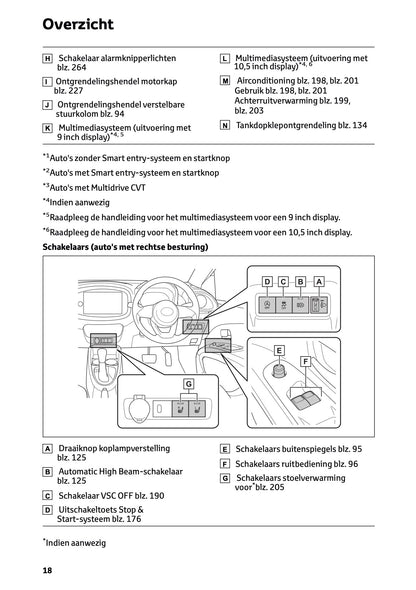 Overzicht

H Schakelaar alarmknipperlichten blz. 264

I Ontgrendelingshendel motorkap blz. 227

J Ontgrendelingshendel verstelbare stuurkolom blz. 94

K Multimediasysteem (uitvoering met 9 inch display)$^{*4, 5}$

L Multimediasysteem (uitvoering met 10,5 inch display)$^{*4, 6}$

M Airconditioning blz. 198, blz. 201 Gebruik blz. 198, blz. 201 Achterruitverwarming blz. 199, blz. 203

N Tankdopklepontgrendeling blz. 134

$^{*1}$Auto's zonder Smart entry-systeem en startknop

$^{*2}$Auto's met Smart entry-systeem en startknop

$^{*3}$Auto's met Multidrive CVT

$^{*4}$Indien aanwezig

$^{*5}$Raadpleeg de handleiding voor het multimediasysteem voor een 9 inch display.

$^{*6}$Raadpleeg de handleiding voor het multimediasysteem voor een 10,5 inch display.

Schakelaars (auto's met rechtse besturing)

D C B A

E F

G

A Draaiknop koplampverstelling blz. 125

B Automatic High Beam-schakelaar blz. 125

C Schakelaar VSC OFF blz. 190

D Uitschakeltoets Stop & Start-systeem blz. 176

E Schakelaars buitenspiegels blz. 95

F Schakelaars ruitbediening blz. 96

G Schakelaars stoelverwarming voor$^{*}$blz. 205

$^{*}$Indien aanwezig

18