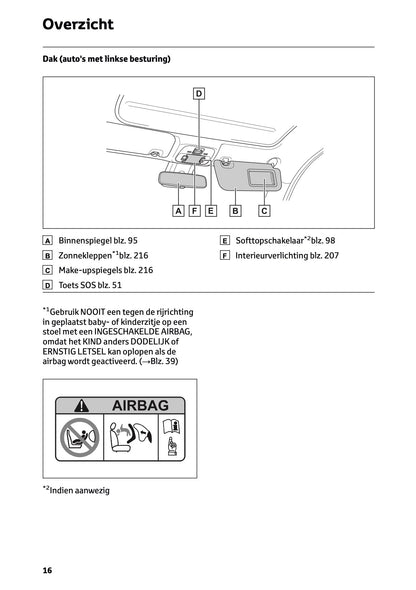 Overzicht

Dak (auto's met linkse besturing)

D

A F E B C

A Binnenspiegel blz. 95

B Zonnekleppen$^{*1}$blz. 216

C Make-upspiegels blz. 216

D Toets SOS blz. 51

E Softtopschakelaar$^{*2}$blz. 98

F Interieurverlichting blz. 207

$^{*1}$Gebruik NOOIT een tegen de rijrichting in geplaatst baby- of kinderzitje op een stoel met een INGESCHAKELDE AIRBAG, omdat het KIND anders DODELIJK of ERNSTIG LETSEL kan oplopen als de airbag wordt geactiveerd. (→Blz. 39)

AIRBAG

$^{*2}$Indien aanwezig

16