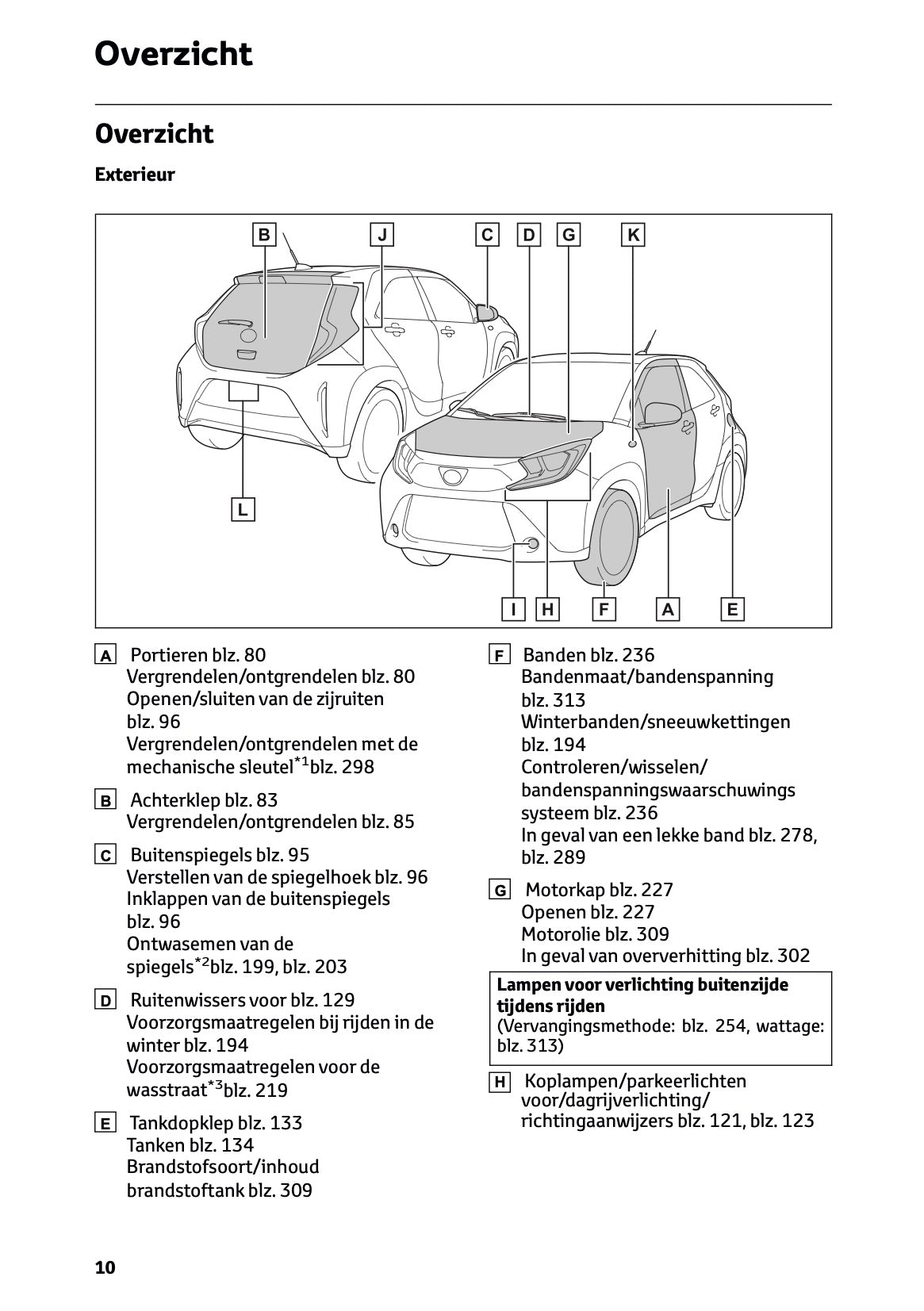 Overzicht

Overzicht

Exterieur

B J C D G K

L

I H F A E

A Portieren blz. 80
Vergrendelen/ontgrendelen blz. 80
Openen/sluiten van de zijruiten blz. 96
Vergrendelen/ontgrendelen met de mechanische sleutel$^{*1}$blz. 298

B Achterklep blz. 83
Vergrendelen/ontgrendelen blz. 85

C Buitenspiegels blz. 95
Verstellen van de spiegelhoek blz. 96
Inklappen van de buitenspiegels blz. 96
Ontwasemen van de spiegels$^{*2}$blz. 199, blz. 203

D Ruitenwissers voor blz. 129
Voorzorgsmaatregelen bij rijden in de winter blz. 194
Voorzorgsmaatregelen voor de wasstraat$^{*3}$blz. 219

E Tankdopklep blz. 133
Tanken blz. 134
Brandstofsoort/inhoud brandstoftank blz. 309

F Banden blz. 236
Bandenmaat/bandenspanning blz. 313
Winterbanden/sneeuwkettingen blz. 194
Controleren/wisselen/ bandenspanningswaarschuwings systeem blz. 236
In geval van een lekke band blz. 278, blz. 289

G Motorkap blz. 227
Openen blz. 227
Motorolie blz. 309
In geval van oververhitting blz. 302

Lampen voor verlichting buitenzijde tijdens rijden
(Vervangingsmethode: blz. 254, wattage: blz. 313)

H Koplampen/parkeerlichten voor/dagrijverlichting/ richtingaanwijzers blz. 121, blz. 123

10