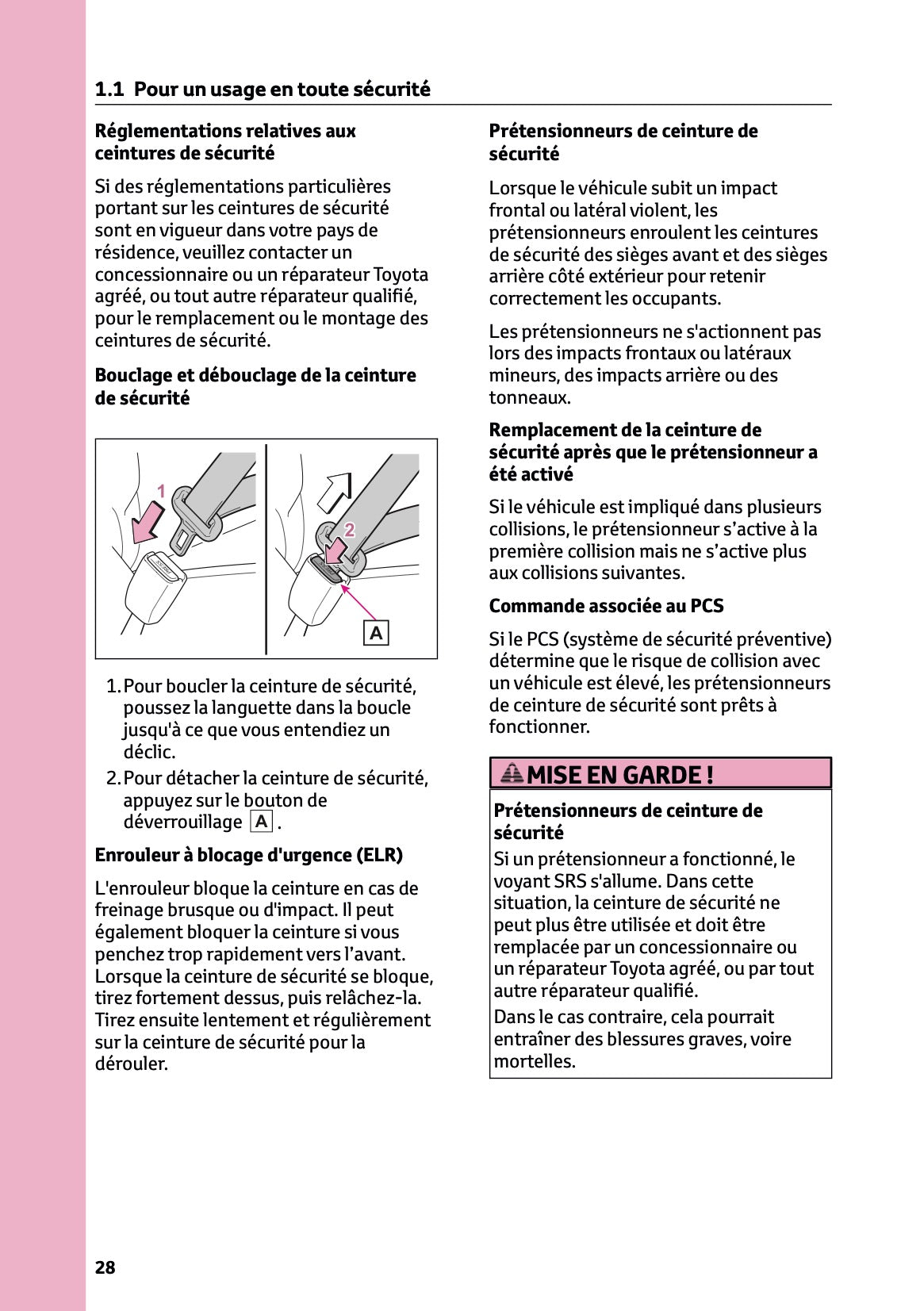 1.1 Pour un usage en toute sécurité

Réglementations relatives aux ceintures de sécurité

Si des réglementations particulières portant sur les ceintures de sécurité sont en vigueur dans votre pays de résidence, veuillez contacter un concessionnaire ou un réparateur Toyota agréé, ou tout autre réparateur qualifié, pour le remplacement ou le montage des ceintures de sécurité.

Bouclage et débouclage de la ceinture de sécurité

1

2

A

1. Pour boucler la ceinture de sécurité, poussez la languette dans la boucle jusqu'à ce que vous entendiez un déclic.
2. Pour détacher la ceinture de sécurité, appuyez sur le bouton de déverrouillage A .

Enrouleur à blocage d'urgence (ELR)

L'enrouleur bloque la ceinture en cas de freinage brusque ou d'impact. Il peut également bloquer la ceinture si vous penchez trop rapidement vers l'avant. Lorsque la ceinture de sécurité se bloque, tirez fortement dessus, puis relâchez-la. Tirez ensuite lentement et régulièrement sur la ceinture de sécurité pour la dérouler.

Prétensionneurs de ceinture de sécurité

Lorsque le véhicule subit un impact frontal ou latéral violent, les prétensionneurs enroulent les ceintures de sécurité des sièges avant et des sièges arrière côté extérieur pour retenir correctement les occupants.

Les prétensionneurs ne s'actionnent pas lors des impacts frontaux ou latéraux mineurs, des impacts arrière ou des tonneaux.

Remplacement de la ceinture de sécurité après que le prétensionneur a été activé

Si le véhicule est impliqué dans plusieurs collisions, le prétensionneur s'active à la première collision mais ne s'active plus aux collisions suivantes.

Commande associée au PCS

Si le PCS (système de sécurité préventive) détermine que le risque de collision avec un véhicule est élevé, les prétensionneurs de ceinture de sécurité sont prêts à fonctionner.

MISE EN GARDE !

Prétensionneurs de ceinture de sécurité

Si un prétensionneur a fonctionné, le voyant SRS s'allume. Dans cette situation, la ceinture de sécurité ne peut plus être utilisée et doit être remplacée par un concessionnaire ou un réparateur Toyota agréé, ou par tout autre réparateur qualifié.

Dans le cas contraire, cela pourrait entraîner des blessures graves, voire mortelles.

28