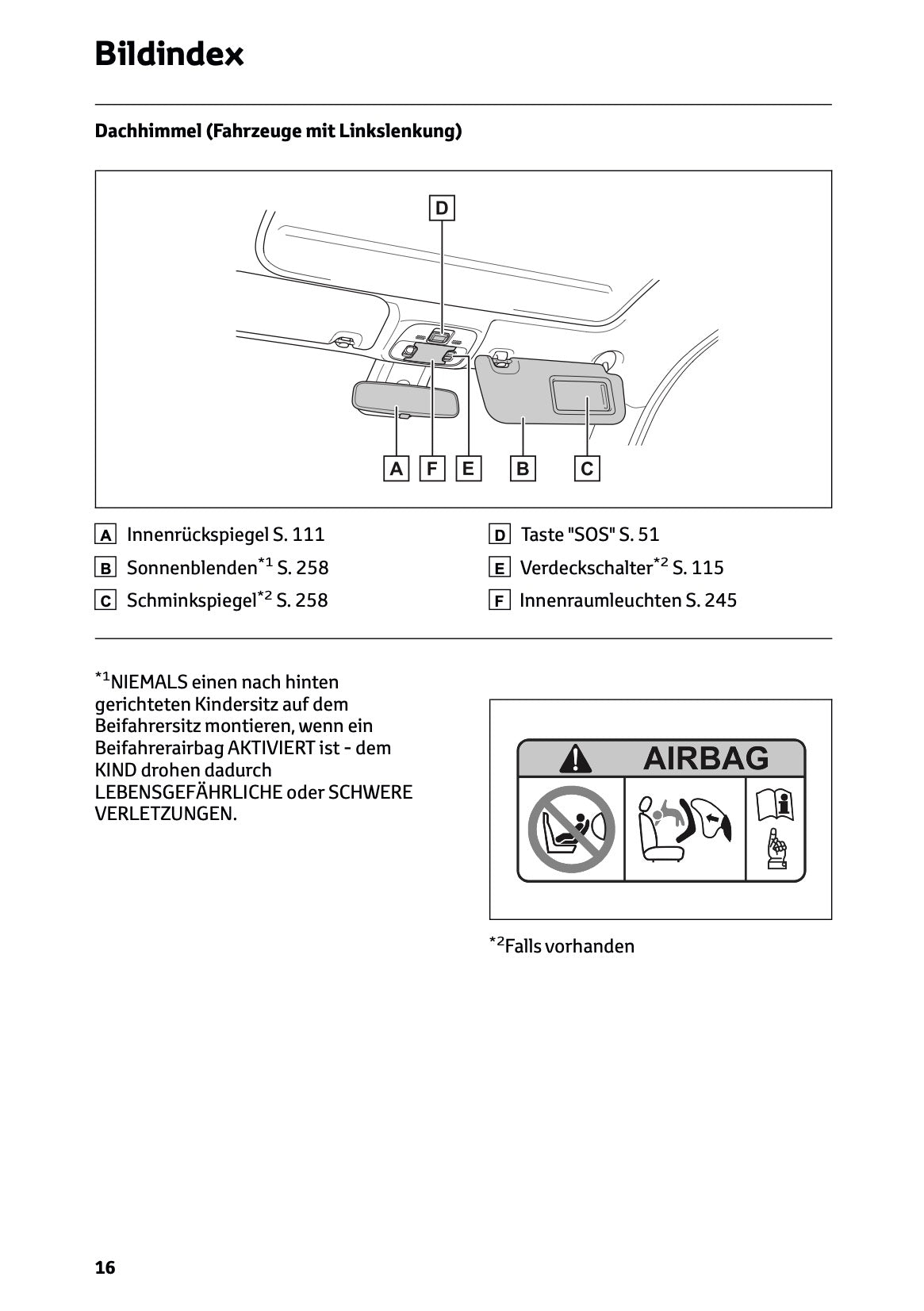 Bildindex

Dachhimmel (Fahrzeuge mit Linkslenkung)

D

A F E B C

A Innenrückspiegel S. 111
B Sonnenblenden$^{*1}$ S. 258
C Schminkspiegel$^{*2}$ S. 258

D Taste "SOS" S. 51
E Verdeckschalter$^{*2}$ S. 115
F Innenraumleuchten S. 245

$^{*1}$NIEMALS einen nach hinten gerichteten Kindersitz auf dem Beifahrersitz montieren, wenn ein Beifahrerairbag AKTIVIERT ist - dem KIND drohen dadurch LEBENSGEFÄHRLICHE oder SCHWERE VERLETZUNGEN.

AIRBAG

$^{*2}$Falls vorhanden

16