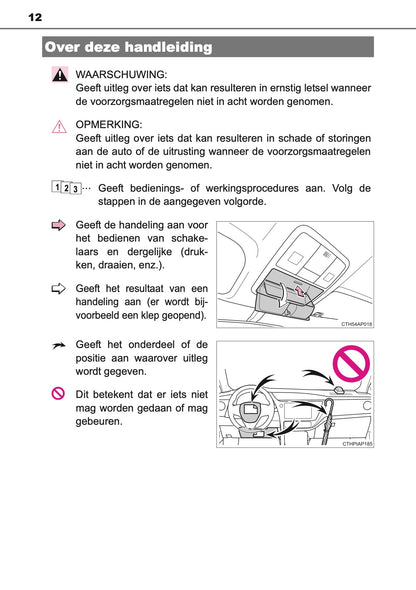 12

Over deze handleiding

WAARSCHUWING:
Geeft uitleg over iets dat kan resulteren in ernstig letsel wanneer de voorzorgsmaatregelen niet in acht worden genomen.

OPMERKING:
Geeft uitleg over iets dat kan resulteren in schade of storingen aan de auto of de uitrusting wanneer de voorzorgsmaatregelen niet in acht worden genomen.

1 2 3 ··· Geeft bedienings- of werkingsprocedures aan. Volg de stappen in de aangegeven volgorde.

Geeft de handeling aan voor het bedienen van schakelaars en dergelijke (drukken, draaien, enz.).

Geeft het resultaat van een handeling aan (er wordt bijvoorbeeld een klep geopend).

CTH54AP018

Geeft het onderdeel of de positie aan waarover uitleg wordt gegeven.

Dit betekent dat er iets niet mag worden gedaan of mag gebeuren.

CTHPIAP185