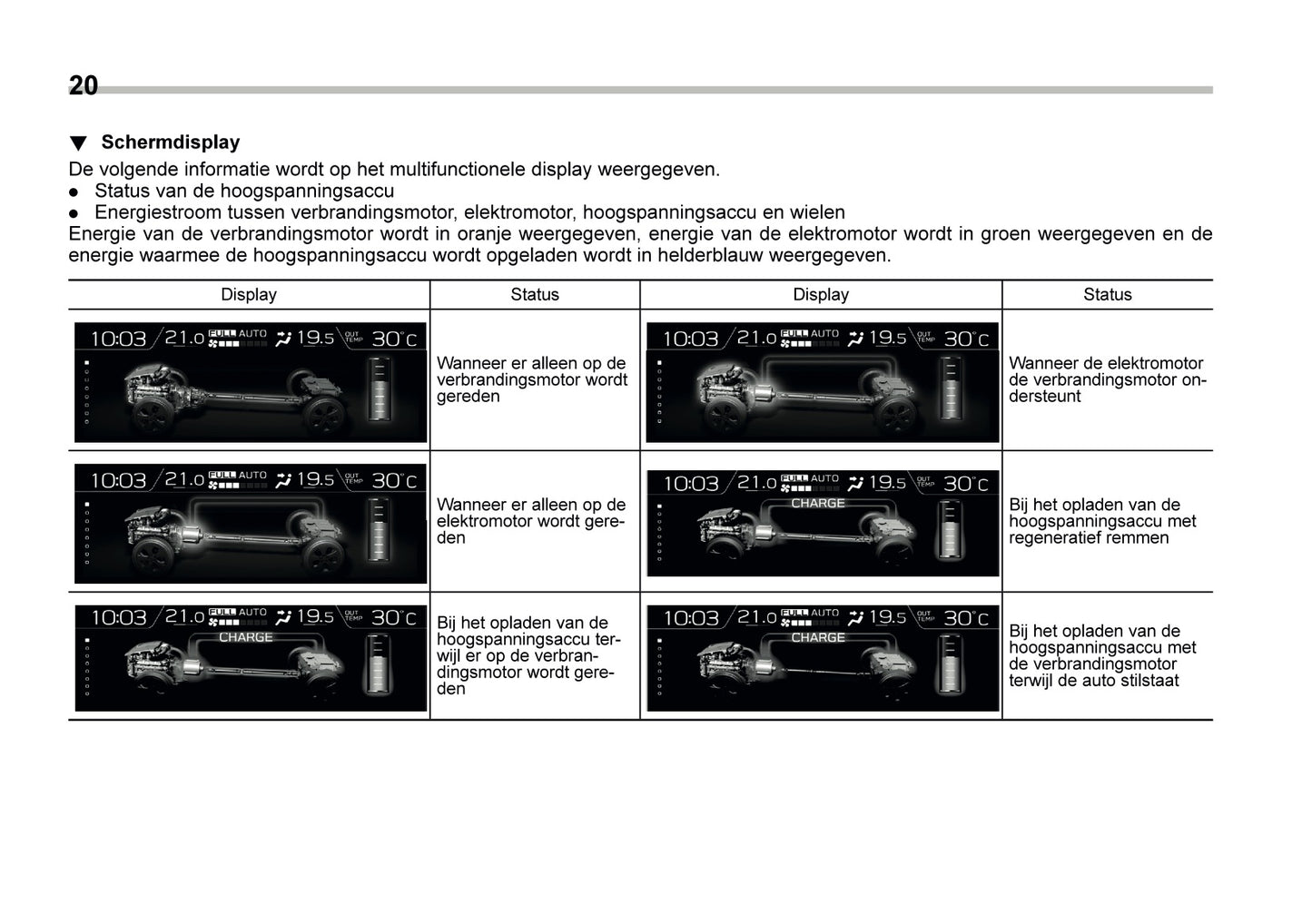 20

▼ Schermdisplay

De volgende informatie wordt op het multifunctionele display weergegeven.
● Status van de hoogspanningsaccu
● Energiestroom tussen verbrandingsmotor, elektromotor, hoogspanningsaccu en wielen
Energie van de verbrandingsmotor wordt in oranje weergegeven, energie van de elektromotor wordt in groen weergegeven en de energie waarmee de hoogspanningsaccu wordt opgeladen wordt in helderblauw weergegeven.

| Display | Status | Display | Status |
|---|---|---|---|
| 10:03 21.0 FULL AUTO 19.5 OUT TEMP 30°C | Wanneer er alleen op de verbrandingsmotor wordt gereden | 10:03 21.0 FULL AUTO 19.5 OUT TEMP 30°C | Wanneer de elektromotor de verbrandingsmotor ondersteunt |
| 10:03 21.0 FULL AUTO 19.5 OUT TEMP 30°C | Wanneer er alleen op de elektromotor wordt gereden | 10:03 21.0 FULL AUTO 19.5 OUT TEMP 30°C CHARGE | Bij het opladen van de hoogspanningsaccu met regeneratief remmen |
| 10:03 21.0 FULL AUTO 19.5 OUT TEMP 30°C CHARGE | Bij het opladen van de hoogspanningsaccu terwijl er op de verbrandingsmotor wordt gereden | 10:03 21.0 FULL AUTO 19.5 OUT TEMP 30°C CHARGE | Bij het opladen van de hoogspanningsaccu met de verbrandingsmotor terwijl de auto stilstaat |