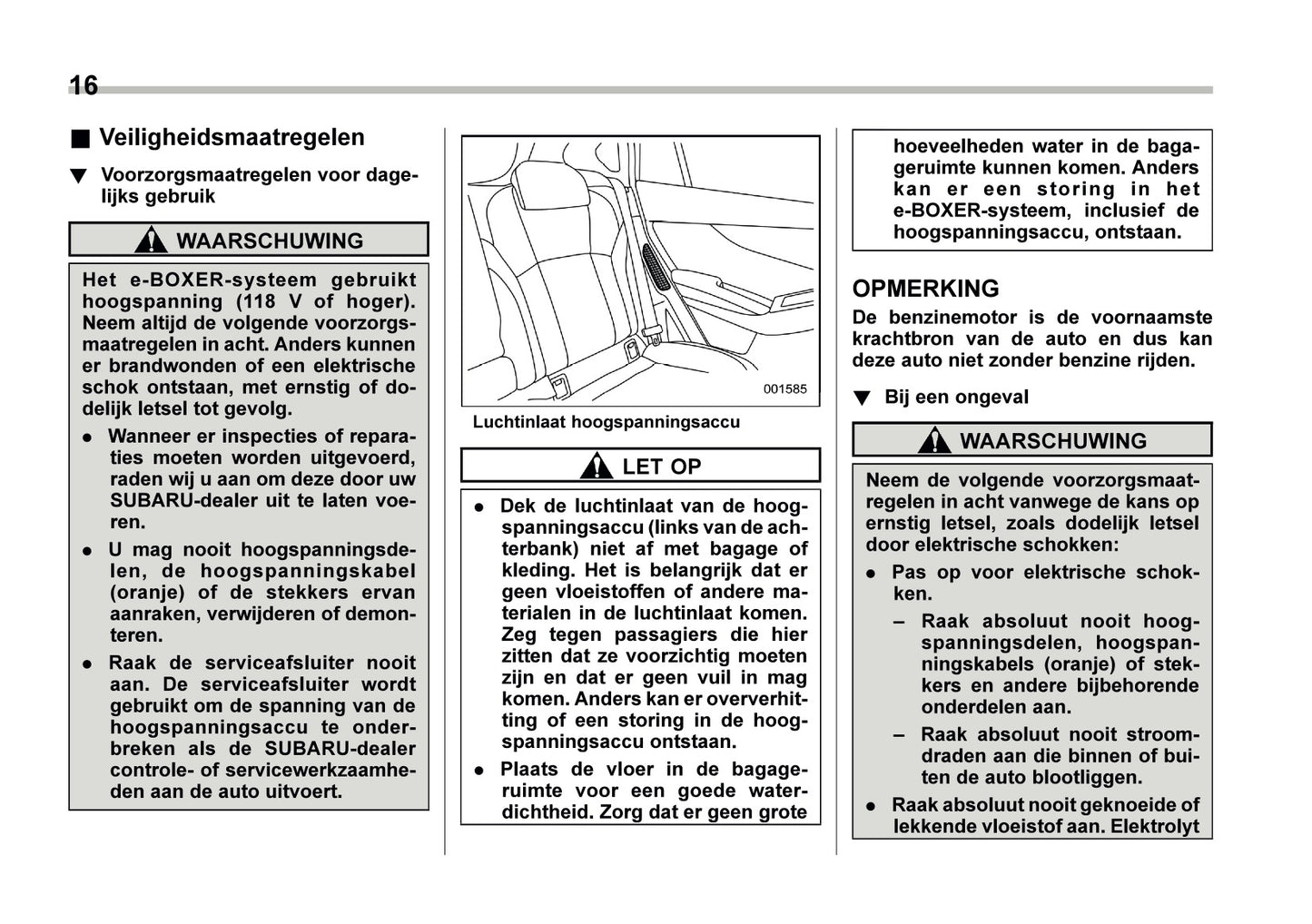 16

■ Veiligheidsmaatregelen

▼ Voorzorgsmaatregelen voor dagelijks gebruik

WAARSCHUWING

Het e-BOXER-systeem gebruikt hoogspanning (118 V of hoger). Neem altijd de volgende voorzorgsmaatregelen in acht. Anders kunnen er brandwonden of een elektrische schok ontstaan, met ernstig of dodelijk letsel tot gevolg.

● Wanneer er inspecties of reparaties moeten worden uitgevoerd, raden wij u aan om deze door uw SUBARU-dealer uit te laten voeren.

● U mag nooit hoogspanningsdelen, de hoogspanningskabel (oranje) of de stekkers ervan aanraken, verwijderen of demonteren.

● Raak de serviceafsluiter nooit aan. De serviceafsluiter wordt gebruikt om de spanning van de hoogspanningsaccu te onderbreken als de SUBARU-dealer controle- of servicewerkzaamheden aan de auto uitvoert.

001585

Luchtinlaat hoogspanningsaccu

LET OP

● Dek de luchtinlaat van de hoogspanningsaccu (links van de achterbank) niet af met bagage of kleding. Het is belangrijk dat er geen vloeistoffen of andere materialen in de luchtinlaat komen. Zeg tegen passagiers die hier zitten dat ze voorzichtig moeten zijn en dat er geen vuil in mag komen. Anders kan er oververhitting of een storing in de hoogspanningsaccu ontstaan.

● Plaats de vloer in de bagageruimte voor een goede waterdichtheid. Zorg dat er geen grote hoeveelheden water in de bagageruimte kunnen komen. Anders kan er een storing in het e-BOXER-systeem, inclusief de hoogspanningsaccu, ontstaan.

OPMERKING

De benzinemotor is de voornaamste krachtbron van de auto en dus kan deze auto niet zonder benzine rijden.

▼ Bij een ongeval

WAARSCHUWING

Neem de volgende voorzorgsmaatregelen in acht vanwege de kans op ernstig letsel, zoals dodelijk letsel door elektrische schokken:

● Pas op voor elektrische schokken.

– Raak absoluut nooit hoogspanningsdelen, hoogspanningskabels (oranje) of stekkers en andere bijbehorende onderdelen aan.

– Raak absoluut nooit stroomdraden aan die binnen of buiten de auto blootliggen.

● Raak absoluut nooit geknoeide of lekkende vloeistof aan. Elektrolyt