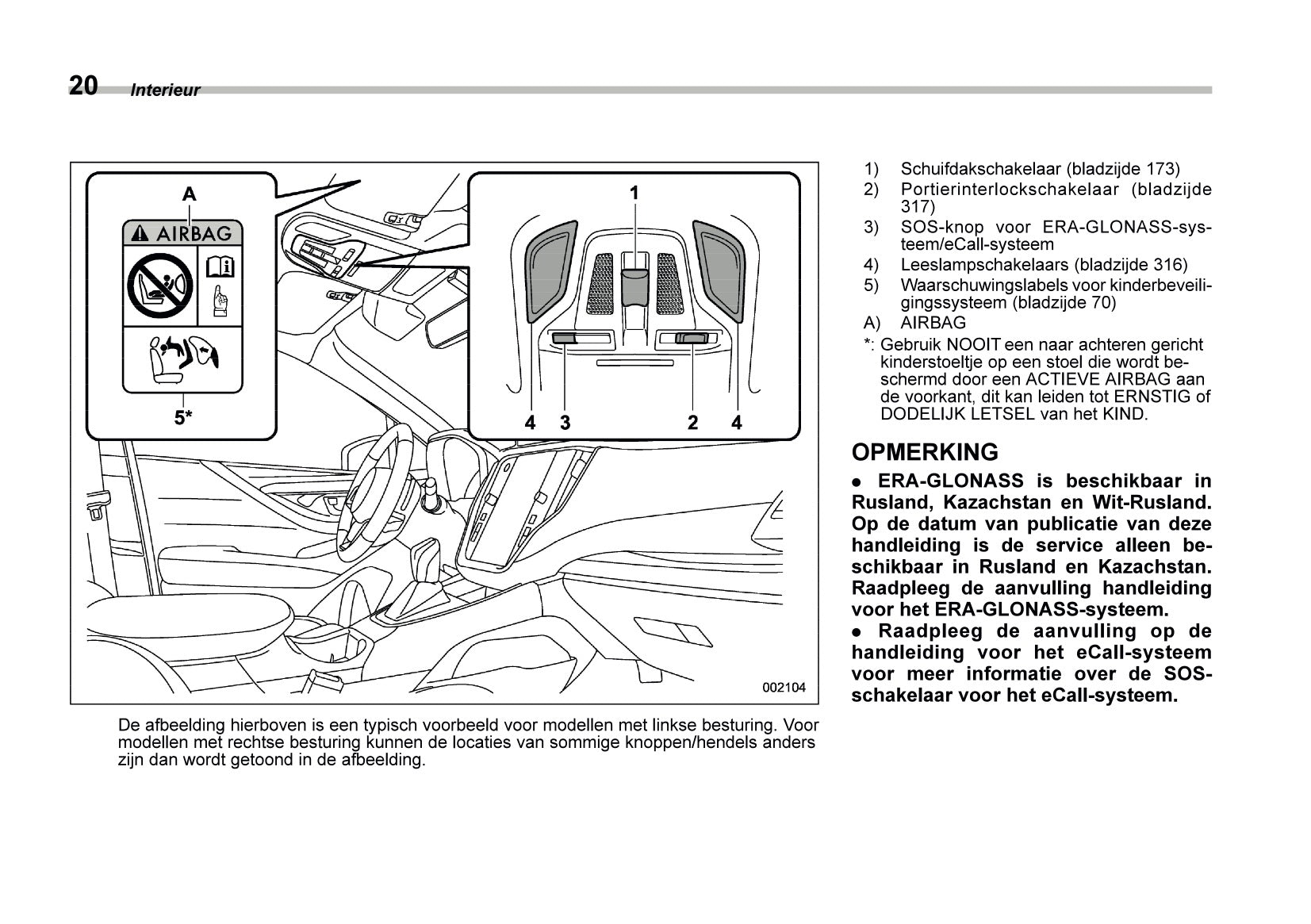 20 Interieur

A

AIRBAG

5*

1

4 3 2 4

002104

De afbeelding hierboven is een typisch voorbeeld voor modellen met linkse besturing. Voor modellen met rechtse besturing kunnen de locaties van sommige knoppen/hendels anders zijn dan wordt getoond in de afbeelding.

1) Schuifdakschakelaar (bladzijde 173)
2) Portierinterlockschakelaar (bladzijde 317)
3) SOS-knop voor ERA-GLONASS-systeem/eCall-systeem
4) Leeslampschakelaars (bladzijde 316)
5) Waarschuwingslabels voor kinderbeveiligingssysteem (bladzijde 70)
A) AIRBAG
*: Gebruik NOOIT een naar achteren gericht kinderstoeltje op een stoel die wordt beschermd door een ACTIEVE AIRBAG aan de voorkant, dit kan leiden tot ERNSTIG of DODELIJK LETSEL van het KIND.

OPMERKING

● ERA-GLONASS is beschikbaar in Rusland, Kazachstan en Wit-Rusland. Op de datum van publicatie van deze handleiding is de service alleen beschikbaar in Rusland en Kazachstan. Raadpleeg de aanvulling handleiding voor het ERA-GLONASS-systeem.
● Raadpleeg de aanvulling op de handleiding voor het eCall-systeem voor meer informatie over de SOS-schakelaar voor het eCall-systeem.