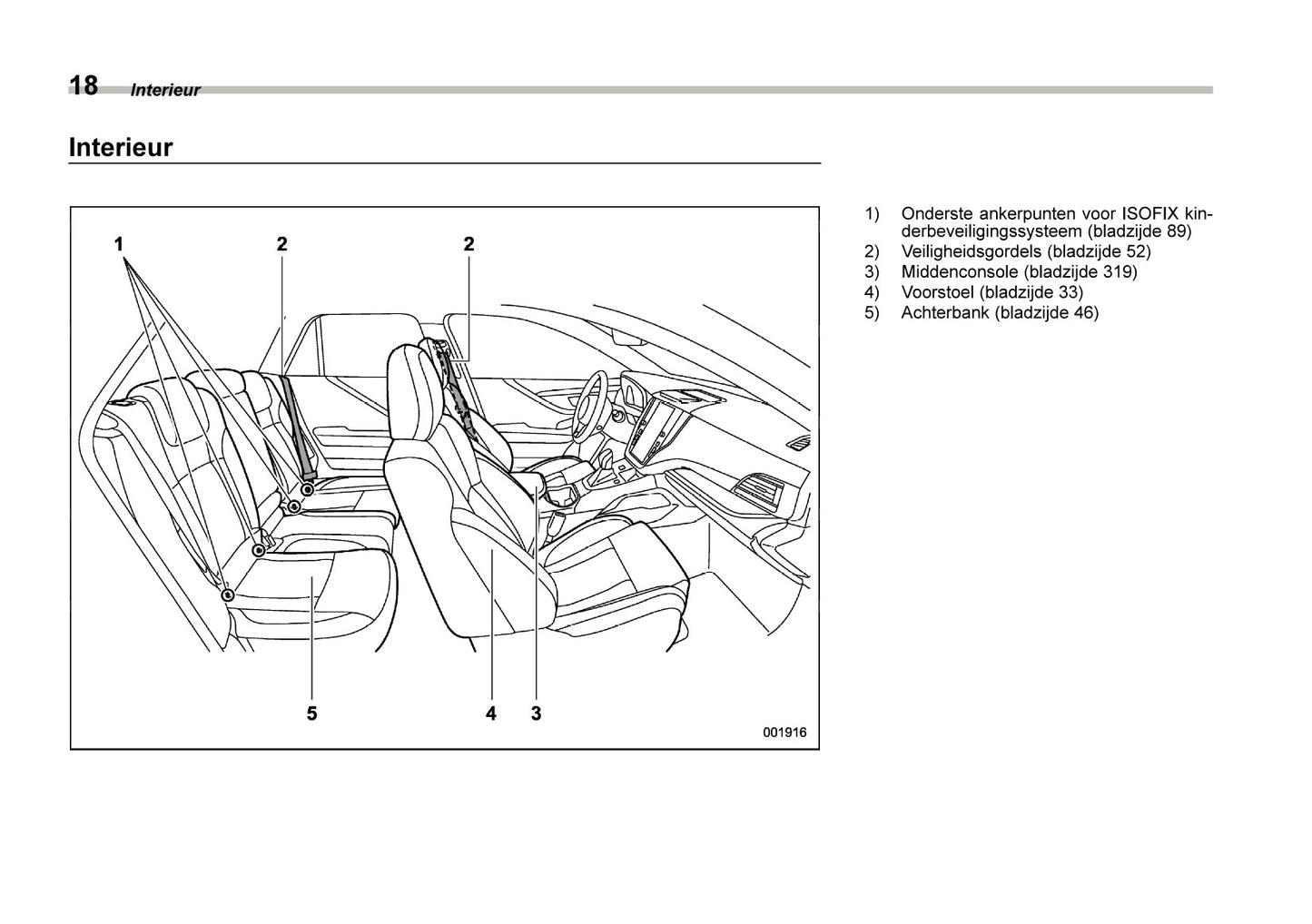 18 Interieur

Interieur

1 2 2

5 4 3

001916

1) Onderste ankerpunten voor ISOFIX kinderbeveiligingssysteem (bladzijde 89)
2) Veiligheidsgordels (bladzijde 52)
3) Middenconsole (bladzijde 319)
4) Voorstoel (bladzijde 33)
5) Achterbank (bladzijde 46)