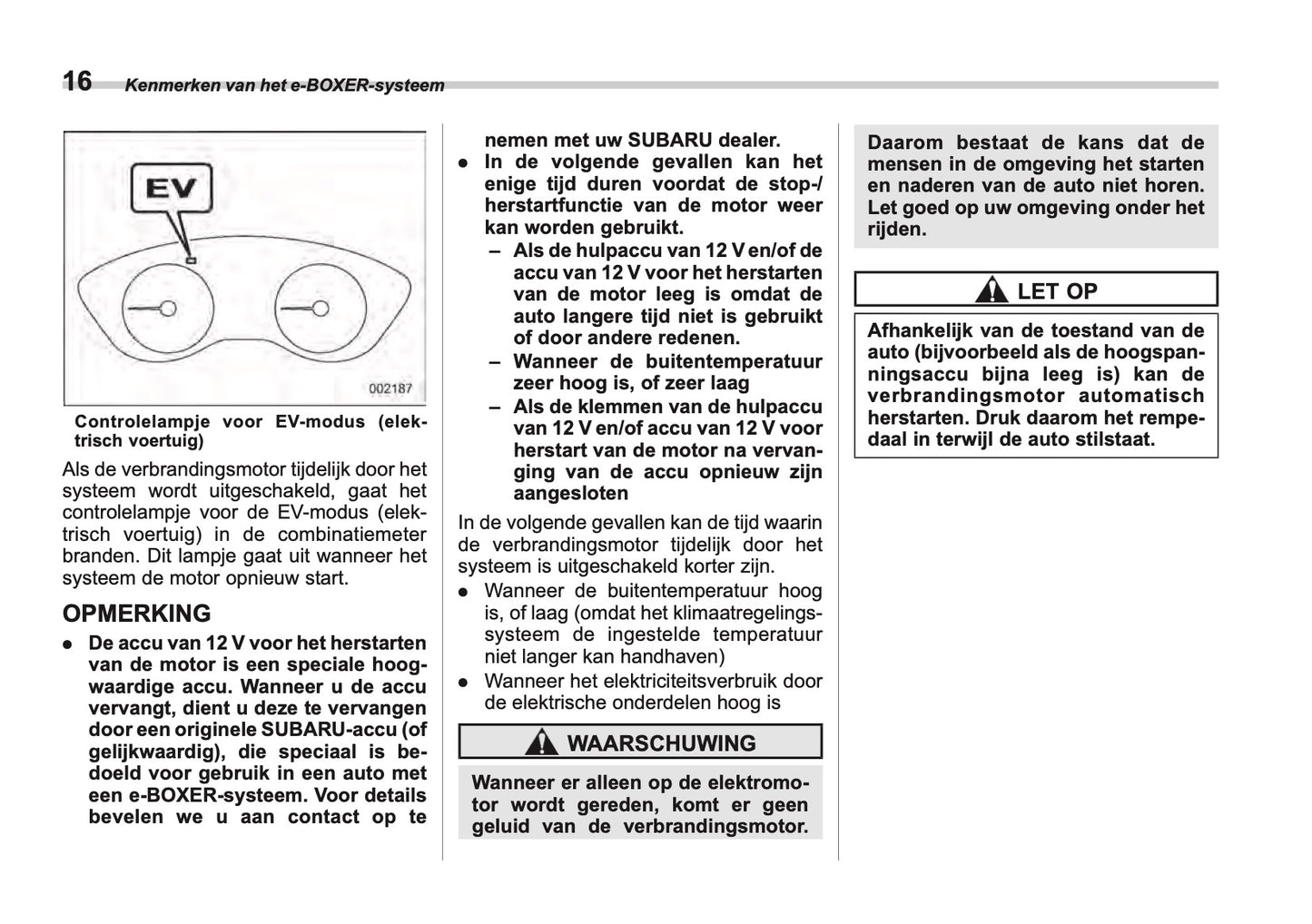 16 Kenmerken van het e-BOXER-systeem

EV

002187

Controlelampje voor EV-modus (elektrisch voertuig)

Als de verbrandingsmotor tijdelijk door het systeem wordt uitgeschakeld, gaat het controlelampje voor de EV-modus (elektrisch voertuig) in de combinatiemeter branden. Dit lampje gaat uit wanneer het systeem de motor opnieuw start.

OPMERKING

● De accu van 12 V voor het herstarten van de motor is een speciale hoogwaardige accu. Wanneer u de accu vervangt, dient u deze te vervangen door een originele SUBARU-accu (of gelijkwaardig), die speciaal is bedoeld voor gebruik in een auto met een e-BOXER-systeem. Voor details bevelen we u aan contact op te nemen met uw SUBARU dealer.

● In de volgende gevallen kan het enige tijd duren voordat de stop-/herstartfunctie van de motor weer kan worden gebruikt.
– Als de hulpaccu van 12 V en/of de accu van 12 V voor het herstarten van de motor leeg is omdat de auto langere tijd niet is gebruikt of door andere redenen.
– Wanneer de buitentemperatuur zeer hoog is, of zeer laag
– Als de klemmen van de hulpaccu van 12 V en/of accu van 12 V voor herstart van de motor na vervanging van de accu opnieuw zijn aangesloten

In de volgende gevallen kan de tijd waarin de verbrandingsmotor tijdelijk door het systeem is uitgeschakeld korter zijn.
● Wanneer de buitentemperatuur hoog is, of laag (omdat het klimaatregelingssysteem de ingestelde temperatuur niet langer kan handhaven)
● Wanneer het elektriciteitsverbruik door de elektrische onderdelen hoog is

WAARSCHUWING

Wanneer er alleen op de elektromotor wordt gereden, komt er geen geluid van de verbrandingsmotor. Daarom bestaat de kans dat de mensen in de omgeving het starten en naderen van de auto niet horen. Let goed op uw omgeving onder het rijden.

LET OP

Afhankelijk van de toestand van de auto (bijvoorbeeld als de hoogspanningsaccu bijna leeg is) kan de verbrandingsmotor automatisch herstarten. Druk daarom het rempedaal in terwijl de auto stilstaat.