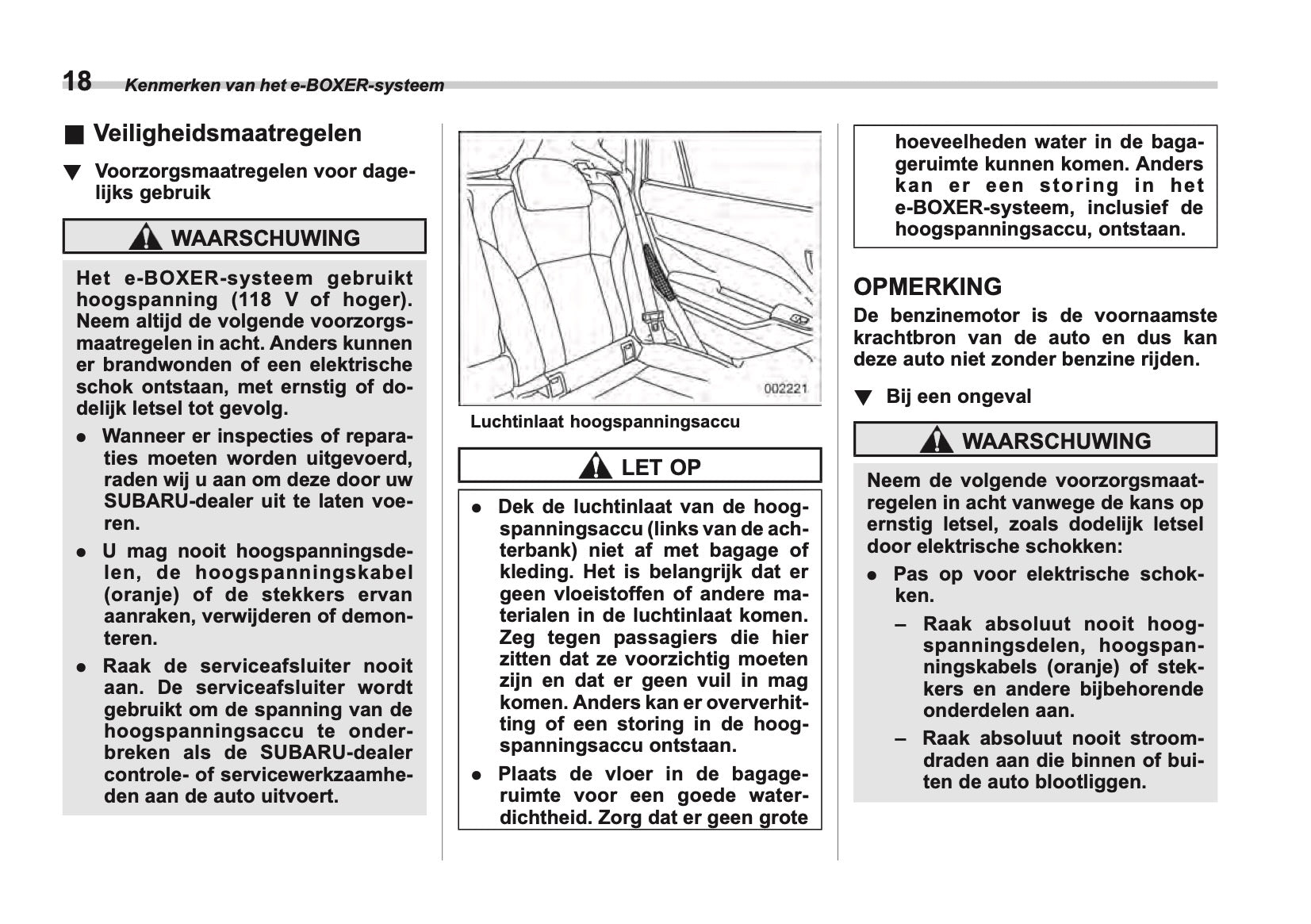 18 Kenmerken van het e-BOXER-systeem

■ Veiligheidsmaatregelen

▼ Voorzorgsmaatregelen voor dagelijks gebruik

WAARSCHUWING

Het e-BOXER-systeem gebruikt hoogspanning (118 V of hoger). Neem altijd de volgende voorzorgsmaatregelen in acht. Anders kunnen er brandwonden of een elektrische schok ontstaan, met ernstig of dodelijk letsel tot gevolg.

● Wanneer er inspecties of reparaties moeten worden uitgevoerd, raden wij u aan om deze door uw SUBARU-dealer uit te laten voeren.

● U mag nooit hoogspanningsdelen, de hoogspanningskabel (oranje) of de stekkers ervan aanraken, verwijderen of demonteren.

● Raak de serviceafsluiter nooit aan. De serviceafsluiter wordt gebruikt om de spanning van de hoogspanningsaccu te onderbreken als de SUBARU-dealer controle- of servicewerkzaamheden aan de auto uitvoert.

002221

Luchtinlaat hoogspanningsaccu

LET OP

● Dek de luchtinlaat van de hoogspanningsaccu (links van de achterbank) niet af met bagage of kleding. Het is belangrijk dat er geen vloeistoffen of andere materialen in de luchtinlaat komen. Zeg tegen passagiers die hier zitten dat ze voorzichtig moeten zijn en dat er geen vuil in mag komen. Anders kan er oververhitting of een storing in de hoogspanningsaccu ontstaan.

● Plaats de vloer in de bagageruimte voor een goede waterdichtheid. Zorg dat er geen grote hoeveelheden water in de bagageruimte kunnen komen. Anders kan er een storing in het e-BOXER-systeem, inclusief de hoogspanningsaccu, ontstaan.

OPMERKING

De benzinemotor is de voornaamste krachtbron van de auto en dus kan deze auto niet zonder benzine rijden.

▼ Bij een ongeval

WAARSCHUWING

Neem de volgende voorzorgsmaatregelen in acht vanwege de kans op ernstig letsel, zoals dodelijk letsel door elektrische schokken:

● Pas op voor elektrische schokken.

– Raak absoluut nooit hoogspanningsdelen, hoogspanningskabels (oranje) of stekkers en andere bijbehorende onderdelen aan.

– Raak absoluut nooit stroomdraden aan die binnen of buiten de auto blootliggen.