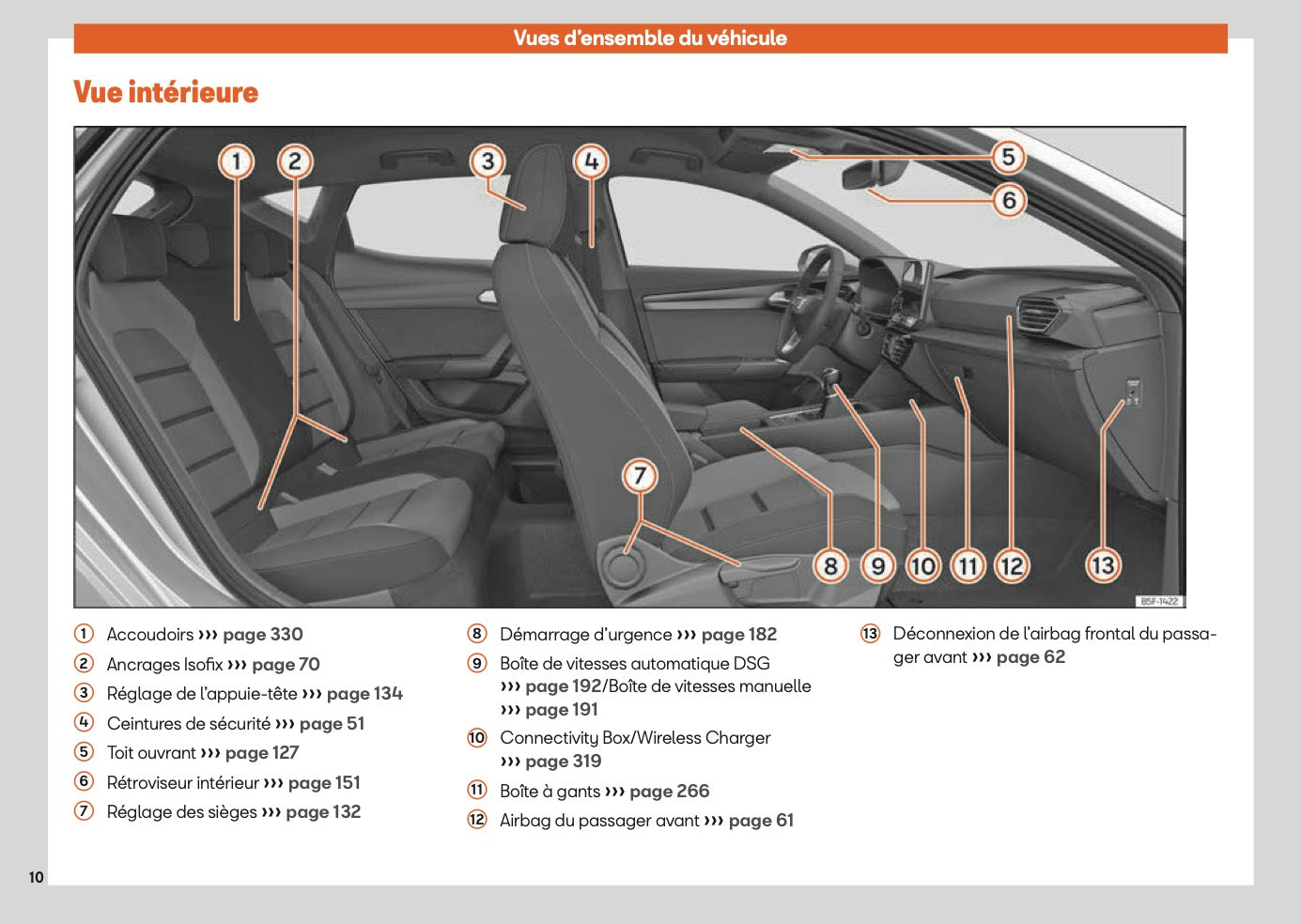 Vues d'ensemble du véhicule

Vue intérieure

1
2
3
4
5
6
7
8
9
10
11
12
13
B5F-1422

1 Accoudoirs ››› page 330
2 Ancrages Isofix ››› page 70
3 Réglage de l'appuie-tête ››› page 134
4 Ceintures de sécurité ››› page 51
5 Toit ouvrant ››› page 127
6 Rétroviseur intérieur ››› page 151
7 Réglage des sièges ››› page 132

8 Démarrage d'urgence ››› page 182
9 Boîte de vitesses automatique DSG ››› page 192/Boîte de vitesses manuelle ››› page 191
10 Connectivity Box/Wireless Charger ››› page 319
11 Boîte à gants ››› page 266
12 Airbag du passager avant ››› page 61

13 Déconnexion de l'airbag frontal du passager avant ››› page 62

10