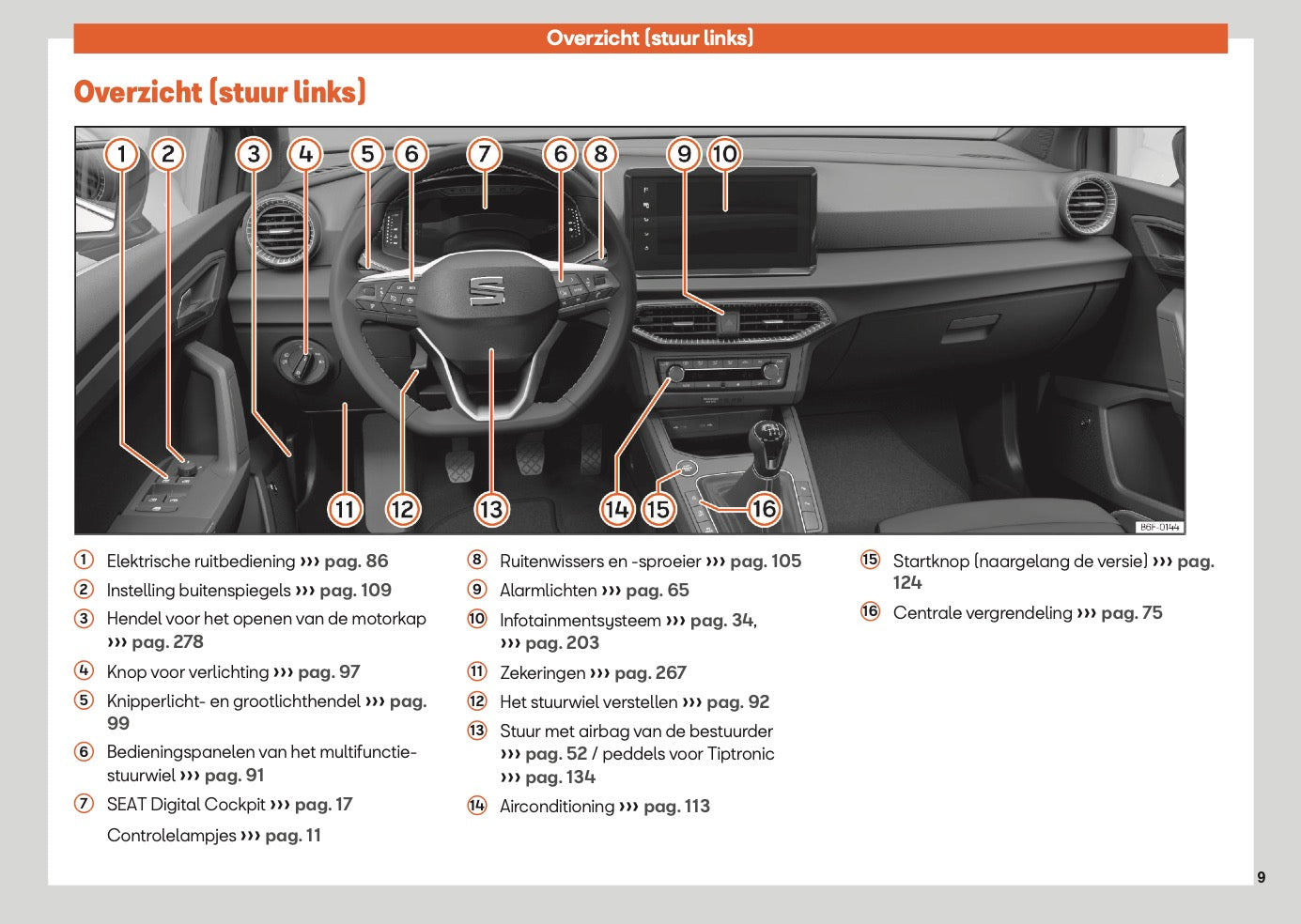 Overzicht (stuur links)

Overzicht (stuur links)

1 2 3 4 5 6 7 6 8 9 10

11 12 13 14 15 16

B6F-0144

① Elektrische ruitbediening ››› pag. 86

② Instelling buitenspiegels ››› pag. 109

③ Hendel voor het openen van de motorkap ››› pag. 278

④ Knop voor verlichting ››› pag. 97

⑤ Knipperlicht- en grootlichthendel ››› pag. 99

⑥ Bedieningspanelen van het multifunctiestuurwiel ››› pag. 91

⑦ SEAT Digital Cockpit ››› pag. 17

Controlelampjes ››› pag. 11

⑧ Ruitenwissers en -sproeier ››› pag. 105

⑨ Alarmlichten ››› pag. 65

⑩ Infotainmentsysteem ››› pag. 34, ››› pag. 203

⑪ Zekeringen ››› pag. 267

⑫ Het stuurwiel verstellen ››› pag. 92

⑬ Stuur met airbag van de bestuurder ››› pag. 52 / peddels voor Tiptronic ››› pag. 134

⑭ Airconditioning ››› pag. 113

⑮ Startknop (naargelang de versie) ››› pag. 124

⑯ Centrale vergrendeling ››› pag. 75

9