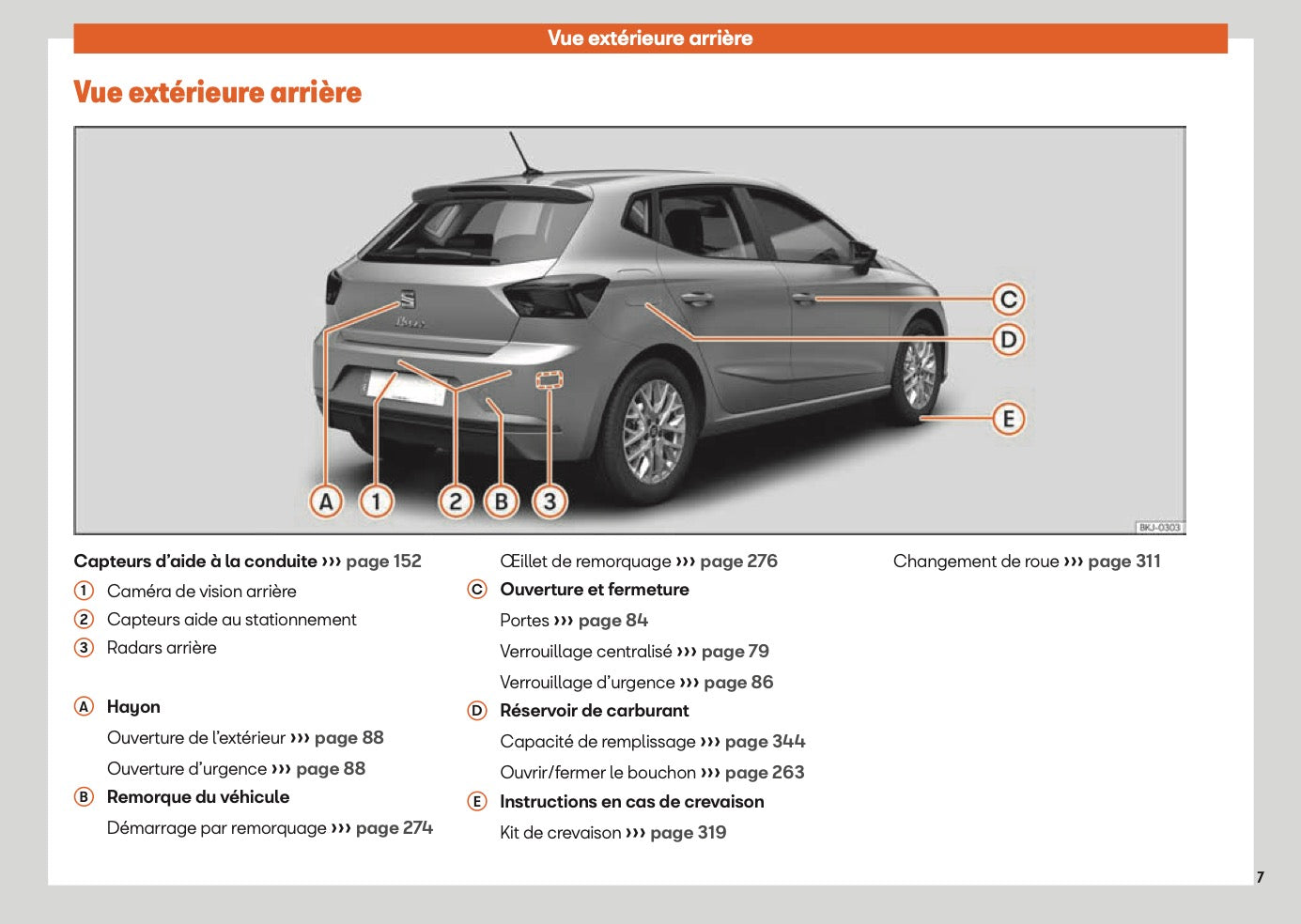 Vue extérieure arrière

Vue extérieure arrière

C
D
E
A 1 2 B 3
BKJ-0303

Capteurs d'aide à la conduite ››› page 152
1 Caméra de vision arrière
2 Capteurs aide au stationnement
3 Radars arrière

A Hayon
Ouverture de l'extérieur ››› page 88
Ouverture d'urgence ››› page 88
B Remorque du véhicule
Démarrage par remorquage ››› page 274

Œillet de remorquage ››› page 276
C Ouverture et fermeture
Portes ››› page 84
Verrouillage centralisé ››› page 79
Verrouillage d'urgence ››› page 86
D Réservoir de carburant
Capacité de remplissage ››› page 344
Ouvrir/fermer le bouchon ››› page 263
E Instructions en cas de crevaison
Kit de crevaison ››› page 319

Changement de roue ››› page 311

7