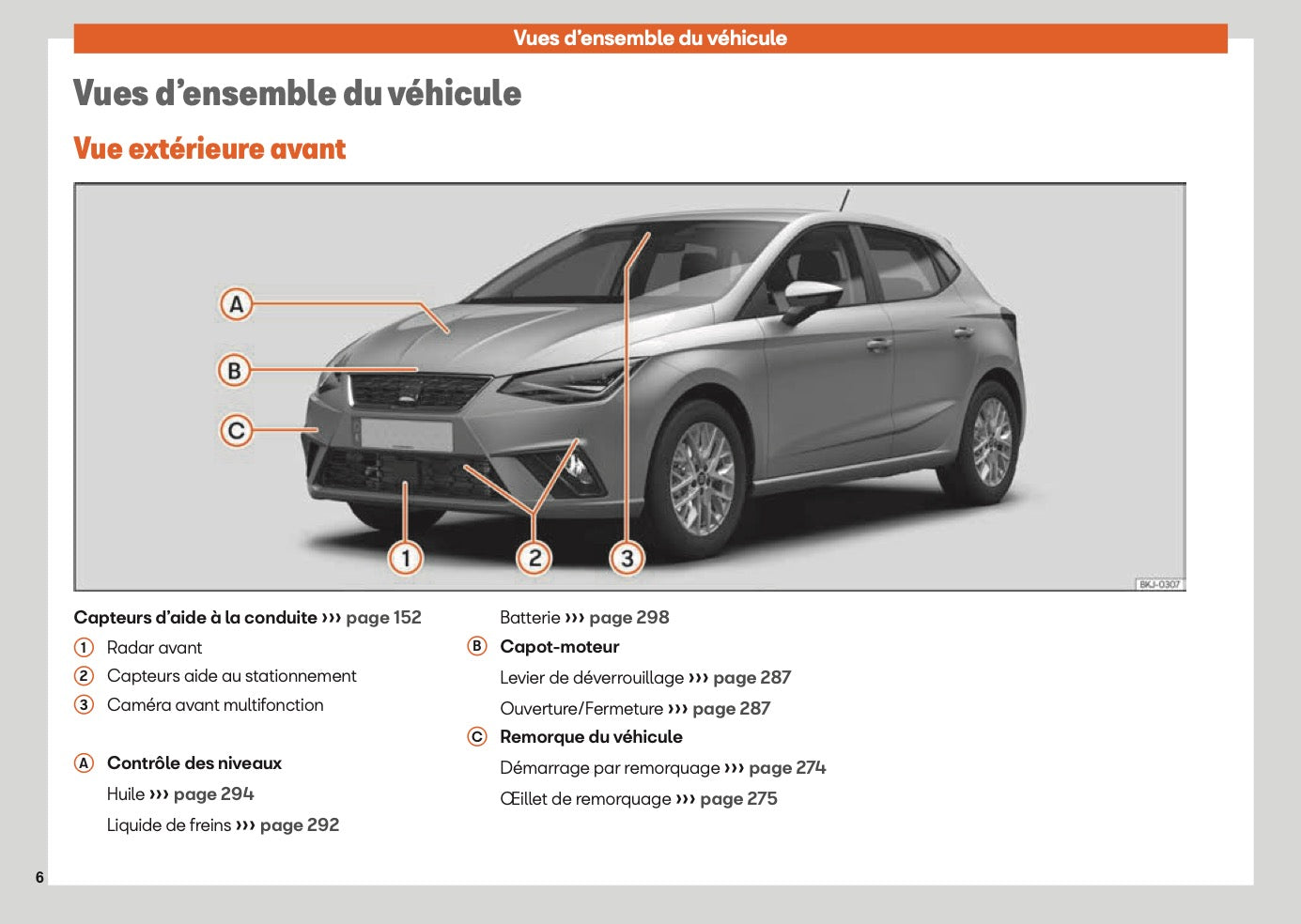 Vues d'ensemble du véhicule

Vues d'ensemble du véhicule

Vue extérieure avant

A
B
C
1
2
3
BKJ-0307

Capteurs d'aide à la conduite ››› page 152

1 Radar avant

2 Capteurs aide au stationnement

3 Caméra avant multifonction

A Contrôle des niveaux

Huile ››› page 294

Liquide de freins ››› page 292

Batterie ››› page 298

B Capot-moteur

Levier de déverrouillage ››› page 287

Ouverture/Fermeture ››› page 287

C Remorque du véhicule

Démarrage par remorquage ››› page 274

Œillet de remorquage ››› page 275

6