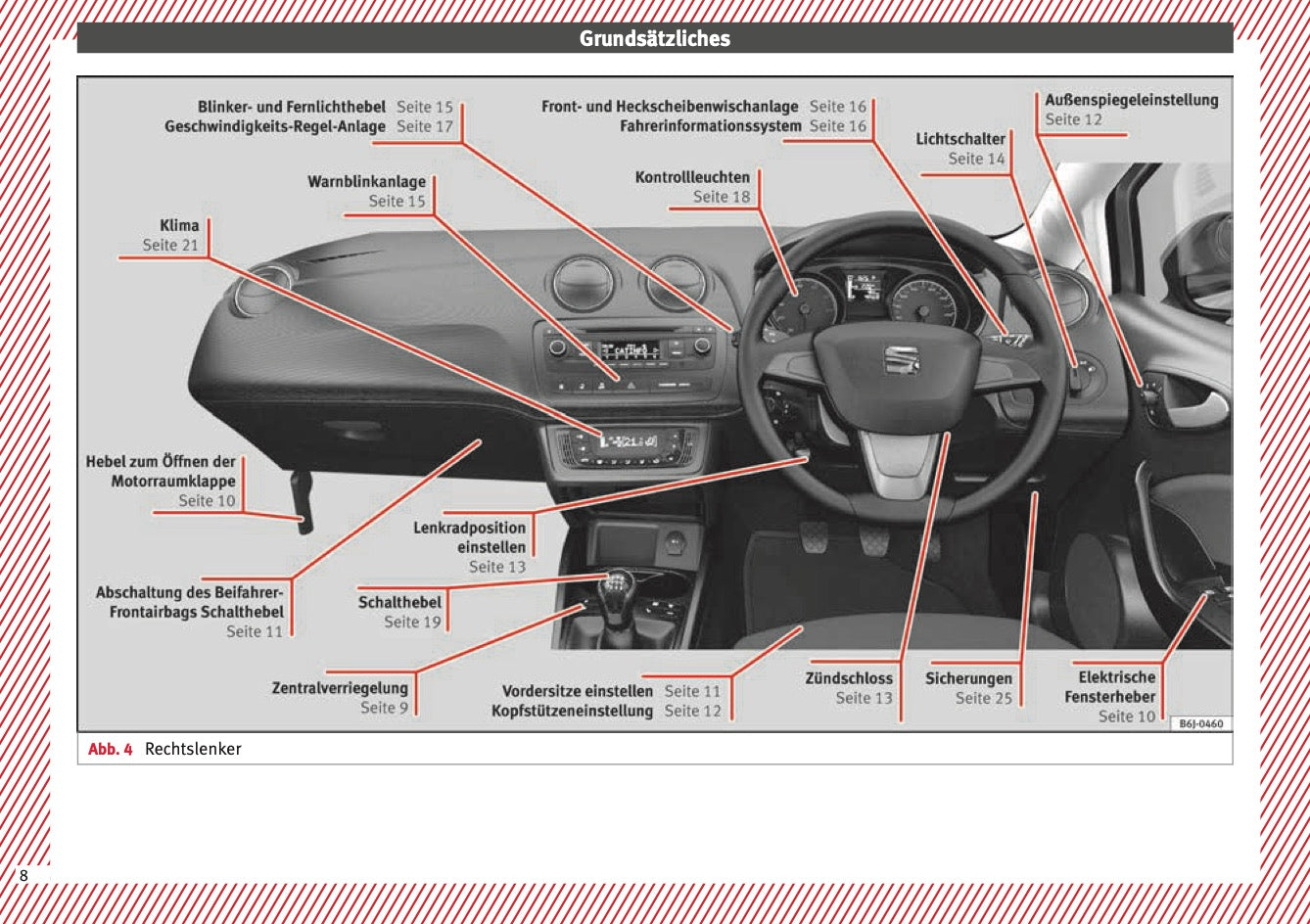 Grundsätzliches

Blinker- und Fernlichthebel Seite 15
Geschwindigkeits-Regel-Anlage Seite 17

Front- und Heckscheibenwischanlage Seite 16
Fahrerinformationssystem Seite 16

Außenspiegeleinstellung
Seite 12

Lichtschalter
Seite 14

Warnblinkanlage
Seite 15

Kontrollleuchten
Seite 18

Klima
Seite 21

Hebel zum Öffnen der Motorraumklappe
Seite 10

Lenkradposition einstellen
Seite 13

Abschaltung des Beifahrer-Frontairbags Schalthebel
Seite 11

Schalthebel
Seite 19

Zentralverriegelung
Seite 9

Vordersitze einstellen Seite 11
Kopfstützeneinstellung Seite 12

Zündschloss
Seite 13

Sicherungen
Seite 25

Elektrische Fensterheber
Seite 10

B6J-0460

Abb. 4 Rechtslenker

8