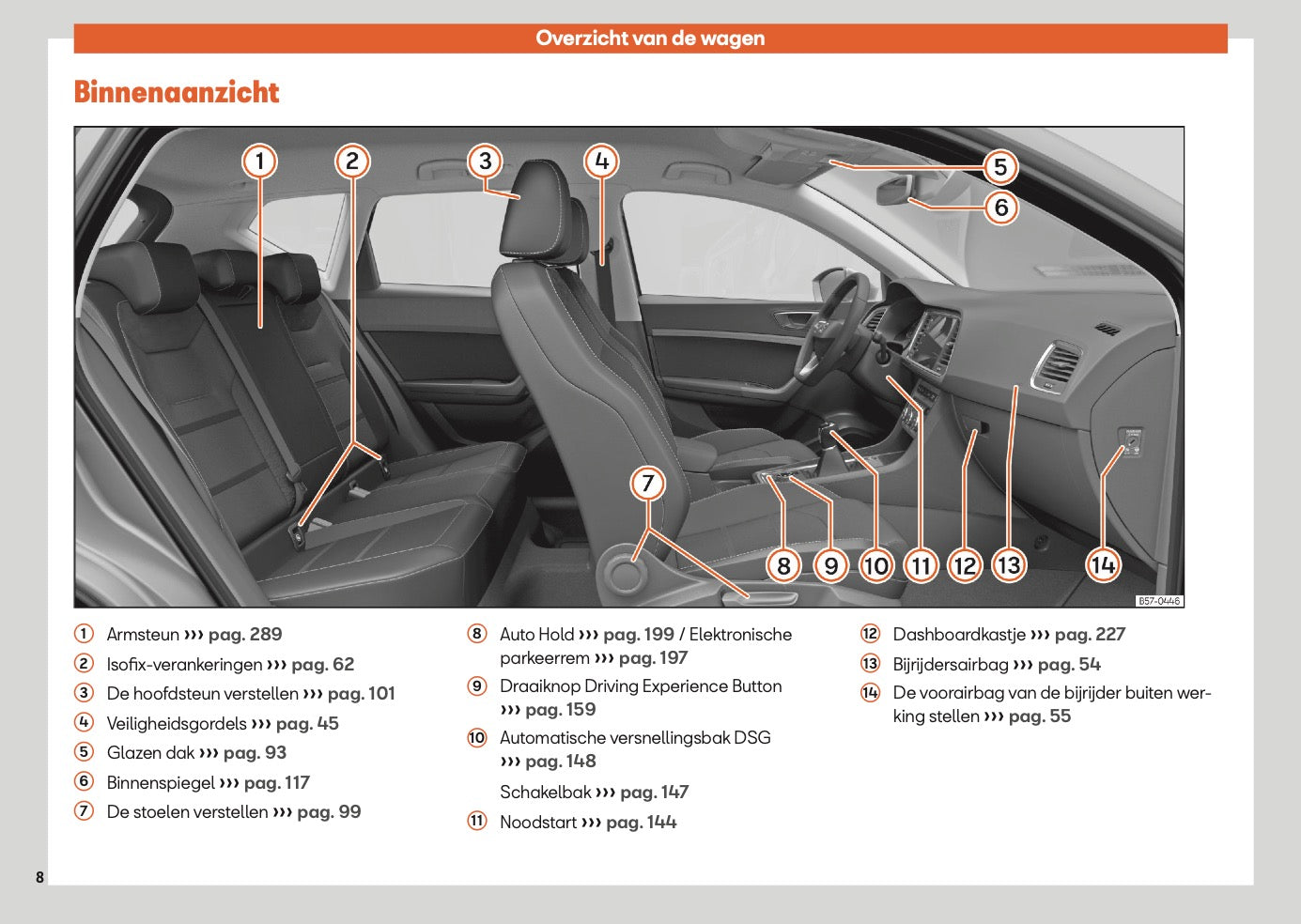 Overzicht van de wagen

Binnenaanzicht

1 2 3 4 5 6 7 8 9 10 11 12 13 14

B57-0446

1 Armsteun ››› pag. 289
2 Isofix-verankeringen ››› pag. 62
3 De hoofdsteun verstellen ››› pag. 101
4 Veiligheidsgordels ››› pag. 45
5 Glazen dak ››› pag. 93
6 Binnenspiegel ››› pag. 117
7 De stoelen verstellen ››› pag. 99

8 Auto Hold ››› pag. 199 / Elektronische parkeerrem ››› pag. 197
9 Draaiknop Driving Experience Button ››› pag. 159
10 Automatische versnellingsbak DSG ››› pag. 148
Schakelbak ››› pag. 147
11 Noodstart ››› pag. 144

12 Dashboardkastje ››› pag. 227
13 Bijrijdersairbag ››› pag. 54
14 De voorairbag van de bijrijder buiten werking stellen ››› pag. 55

8