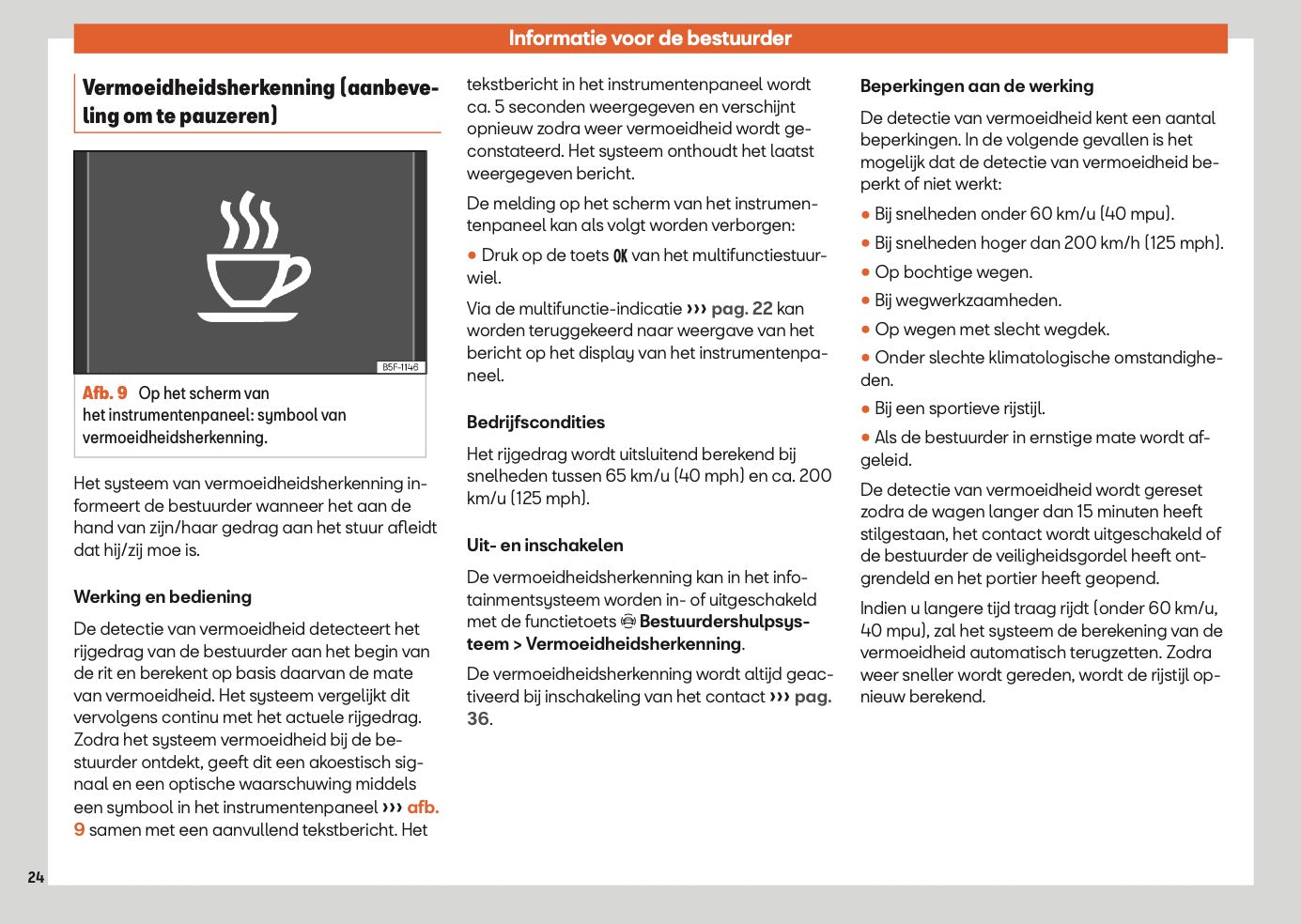 Informatie voor de bestuurder

Vermoeidheidsherkenning (aanbeveling om te pauzeren)

B5F-1146

Afb. 9 Op het scherm van het instrumentenpaneel: symbool van vermoeidheidsherkenning.

Het systeem van vermoeidheidsherkenning informeert de bestuurder wanneer het aan de hand van zijn/haar gedrag aan het stuur afleidt dat hij/zij moe is.

Werking en bediening

De detectie van vermoeidheid detecteert het rijgedrag van de bestuurder aan het begin van de rit en berekent op basis daarvan de mate van vermoeidheid. Het systeem vergelijkt dit vervolgens continu met het actuele rijgedrag. Zodra het systeem vermoeidheid bij de bestuurder ontdekt, geeft dit een akoestisch signaal en een optische waarschuwing middels een symbool in het instrumentenpaneel ››› afb. 9 samen met een aanvullend tekstbericht. Het tekstbericht in het instrumentenpaneel wordt ca. 5 seconden weergegeven en verschijnt opnieuw zodra weer vermoeidheid wordt geconstateerd. Het systeem onthoudt het laatst weergegeven bericht.

De melding op het scherm van het instrumentenpaneel kan als volgt worden verborgen:

● Druk op de toets OK van het multifunctiestuurwiel.

Via de multifunctie-indicatie ››› pag. 22 kan worden teruggekeerd naar weergave van het bericht op het display van het instrumentenpaneel.

Bedrijfscondities

Het rijgedrag wordt uitsluitend berekend bij snelheden tussen 65 km/u (40 mph) en ca. 200 km/u (125 mph).

Uit- en inschakelen

De vermoeidheidsherkenning kan in het infotainmentsysteem worden in- of uitgeschakeld met de functietoets Bestuurdershulpsysteem > Vermoeidheidsherkenning.

De vermoeidheidsherkenning wordt altijd geactiveerd bij inschakeling van het contact ››› pag. 36.

Beperkingen aan de werking

De detectie van vermoeidheid kent een aantal beperkingen. In de volgende gevallen is het mogelijk dat de detectie van vermoeidheid beperkt of niet werkt:

● Bij snelheden onder 60 km/u (40 mpu).

● Bij snelheden hoger dan 200 km/h (125 mph).

● Op bochtige wegen.

● Bij wegwerkzaamheden.

● Op wegen met slecht wegdek.

● Onder slechte klimatologische omstandigheden.

● Bij een sportieve rijstijl.

● Als de bestuurder in ernstige mate wordt afgeleid.

De detectie van vermoeidheid wordt gereset zodra de wagen langer dan 15 minuten heeft stilgestaan, het contact wordt uitgeschakeld of de bestuurder de veiligheidsgordel heeft ontgrendeld en het portier heeft geopend.

Indien u langere tijd traag rijdt (onder 60 km/u, 40 mpu), zal het systeem de berekening van de vermoeidheid automatisch terugzetten. Zodra weer sneller wordt gereden, wordt de rijstijl opnieuw berekend.

24