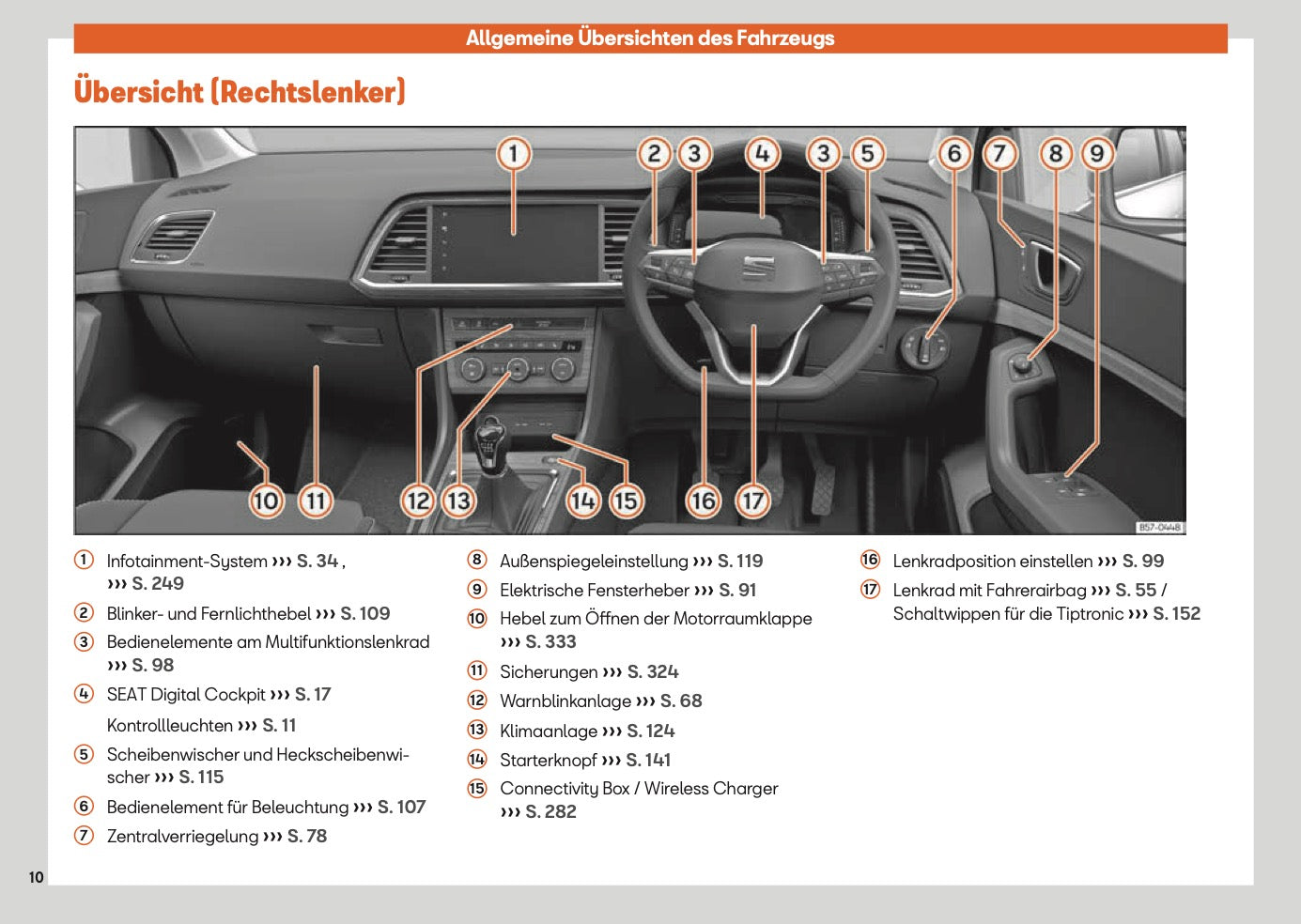 Allgemeine Übersichten des Fahrzeugs

Übersicht (Rechtslenker)

1 2 3 4 3 5 6 7 8 9

10 11 12 13 14 15 16 17

B57-0448

1 Infotainment-System ››› S. 34 , ››› S. 249
2 Blinker- und Fernlichthebel ››› S. 109
3 Bedienelemente am Multifunktionslenkrad ››› S. 98
4 SEAT Digital Cockpit ››› S. 17
Kontrollleuchten ››› S. 11
5 Scheibenwischer und Heckscheibenwischer ››› S. 115
6 Bedienelement für Beleuchtung ››› S. 107
7 Zentralverriegelung ››› S. 78

8 Außenspiegeleinstellung ››› S. 119
9 Elektrische Fensterheber ››› S. 91
10 Hebel zum Öffnen der Motorraumklappe ››› S. 333
11 Sicherungen ››› S. 324
12 Warnblinkanlage ››› S. 68
13 Klimaanlage ››› S. 124
14 Starterknopf ››› S. 141
15 Connectivity Box / Wireless Charger ››› S. 282

16 Lenkradposition einstellen ››› S. 99
17 Lenkrad mit Fahrerairbag ››› S. 55 / Schaltwippen für die Tiptronic ››› S. 152

10