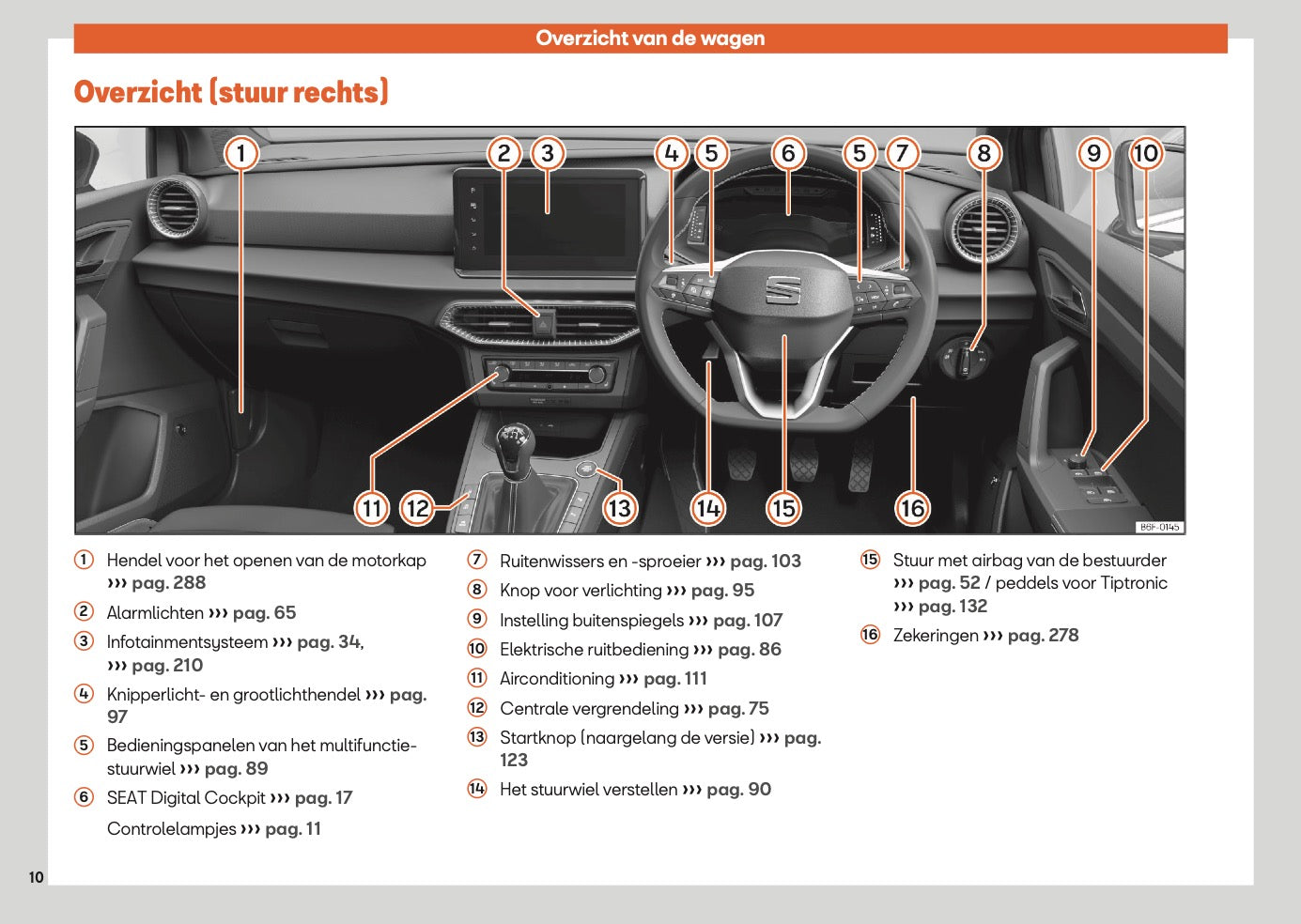 Overzicht van de wagen

Overzicht (stuur rechts)

1 2 3 4 5 6 5 7 8 9 10

11 12 13 14 15 16

B6F-0145

1 Hendel voor het openen van de motorkap ››› pag. 288

2 Alarmlichten ››› pag. 65

3 Infotainmentsysteem ››› pag. 34, ››› pag. 210

4 Knipperlicht- en grootlichthendel ››› pag. 97

5 Bedieningspanelen van het multifunctiestuurwiel ››› pag. 89

6 SEAT Digital Cockpit ››› pag. 17

Controlelampjes ››› pag. 11

7 Ruitenwissers en -sproeier ››› pag. 103

8 Knop voor verlichting ››› pag. 95

9 Instelling buitenspiegels ››› pag. 107

10 Elektrische ruitbediening ››› pag. 86

11 Airconditioning ››› pag. 111

12 Centrale vergrendeling ››› pag. 75

13 Startknop (naargelang de versie) ››› pag. 123

14 Het stuurwiel verstellen ››› pag. 90

15 Stuur met airbag van de bestuurder ››› pag. 52 / peddels voor Tiptronic ››› pag. 132

16 Zekeringen ››› pag. 278

10