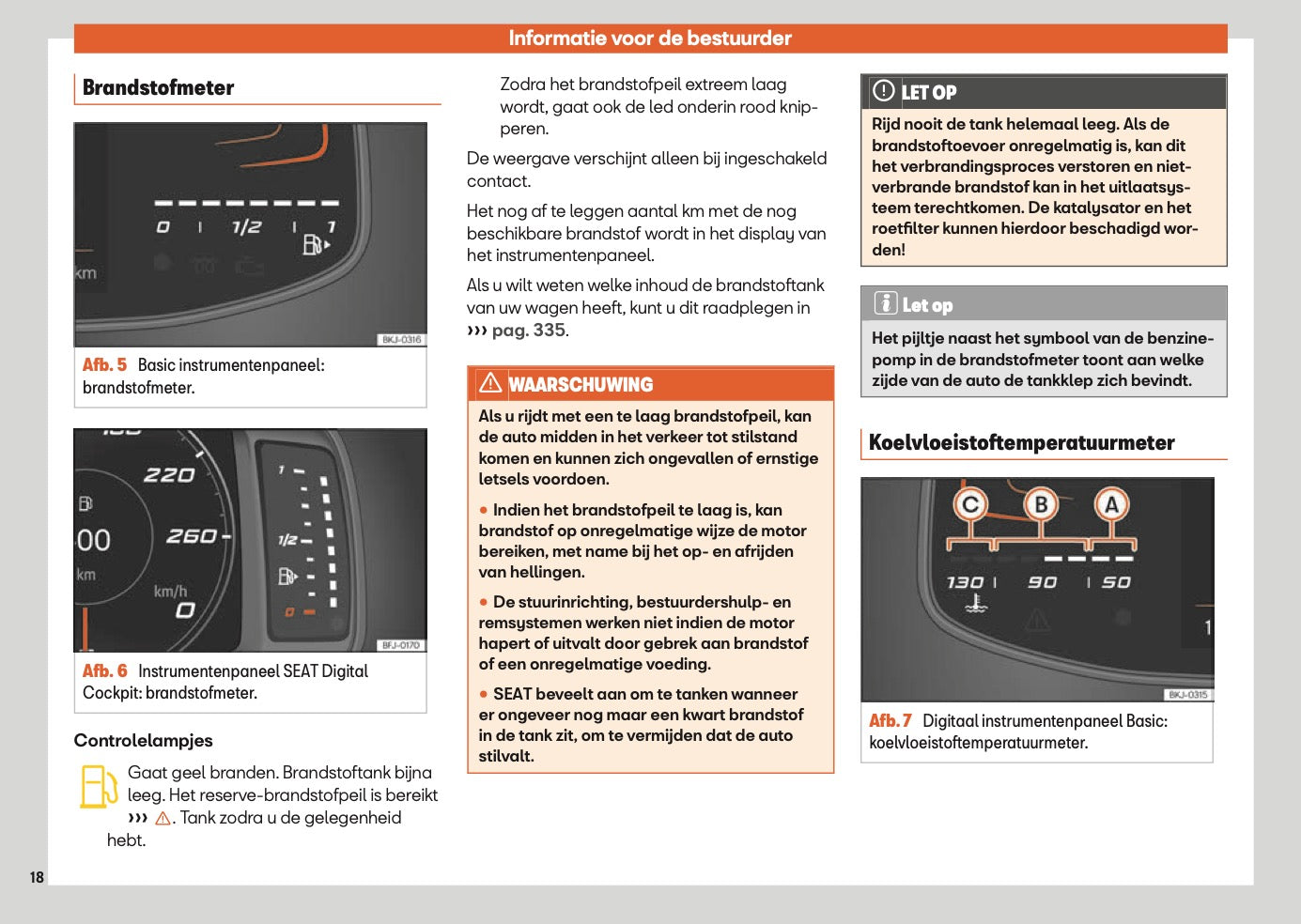 Informatie voor de bestuurder

Brandstofmeter

0 | 1/2 | 1

km

BKJ-0316

Afb. 5 Basic instrumentenpaneel: brandstofmeter.

220

260

00

km

km/h

0

1

1/2

0

BFJ-0170

Afb. 6 Instrumentenpaneel SEAT Digital Cockpit: brandstofmeter.

Controlelampjes

Gaat geel branden. Brandstoftank bijna leeg. Het reserve-brandstofpeil is bereikt ››› ⚠. Tank zodra u de gelegenheid hebt.

Zodra het brandstofpeil extreem laag wordt, gaat ook de led onderin rood knipperen.

De weergave verschijnt alleen bij ingeschakeld contact.

Het nog af te leggen aantal km met de nog beschikbare brandstof wordt in het display van het instrumentenpaneel.

Als u wilt weten welke inhoud de brandstoftank van uw wagen heeft, kunt u dit raadplegen in ››› pag. 335.

WAARSCHUWING

Als u rijdt met een te laag brandstofpeil, kan de auto midden in het verkeer tot stilstand komen en kunnen zich ongevallen of ernstige letsels voordoen.

● Indien het brandstofpeil te laag is, kan brandstof op onregelmatige wijze de motor bereiken, met name bij het op- en afrijden van hellingen.

● De stuurinrichting, bestuurdershulp- en remsystemen werken niet indien de motor hapert of uitvalt door gebrek aan brandstof of een onregelmatige voeding.

● SEAT beveelt aan om te tanken wanneer er ongeveer nog maar een kwart brandstof in de tank zit, om te vermijden dat de auto stilvalt.

LET OP

Rijd nooit de tank helemaal leeg. Als de brandstoftoevoer onregelmatig is, kan dit het verbrandingsproces verstoren en nietverbrande brandstof kan in het uitlaatsysteem terechtkomen. De katalysator en het roetfilter kunnen hierdoor beschadigd worden!

Let op

Het pijltje naast het symbool van de benzinepomp in de brandstofmeter toont aan welke zijde van de auto de tankklep zich bevindt.

Koelvloeistoftemperatuurmeter

C B A

130 | 90 | 50

1

BKJ-0315

Afb. 7 Digitaal instrumentenpaneel Basic: koelvloeistoftemperatuurmeter.

18