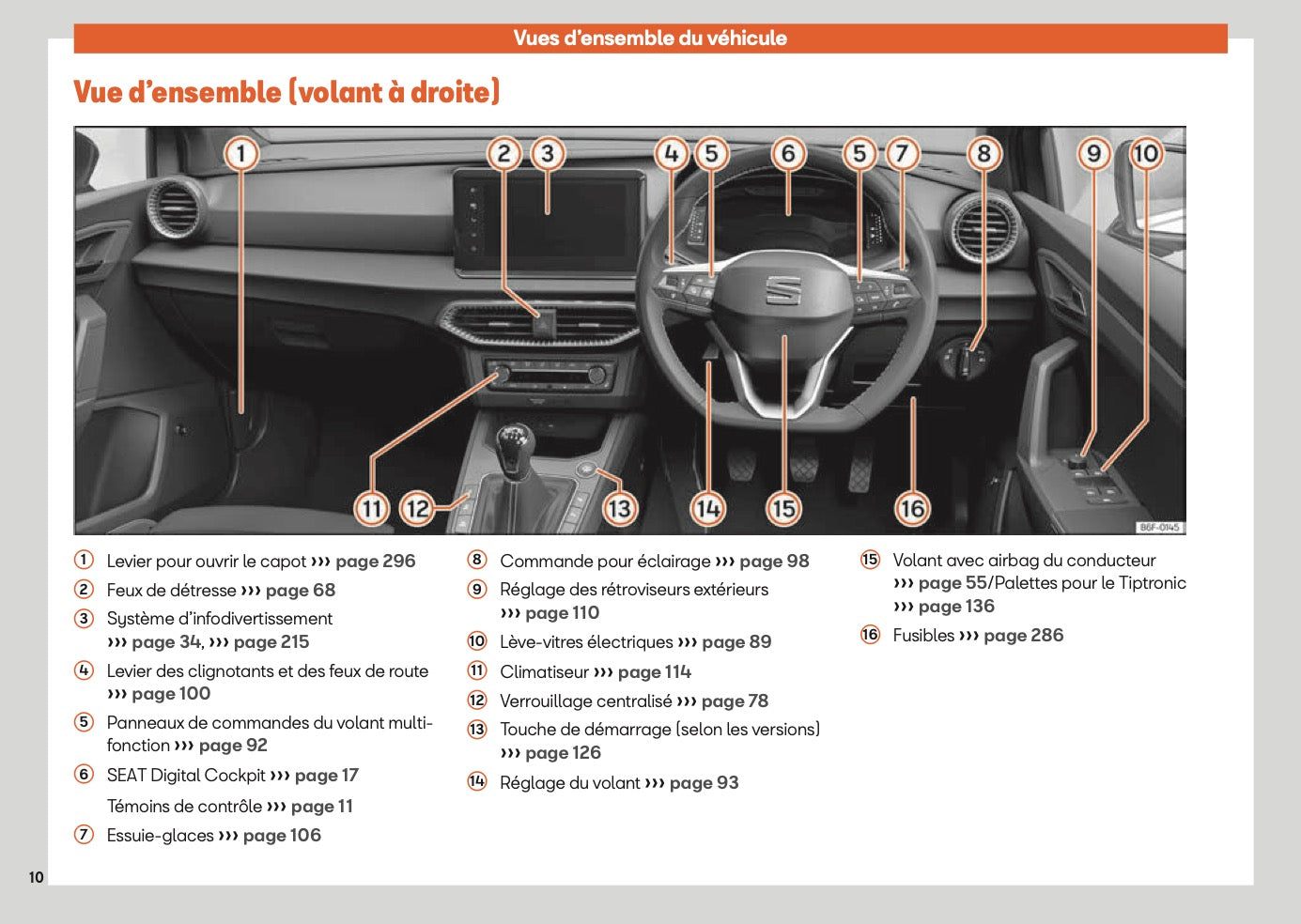 Vues d'ensemble du véhicule

Vue d'ensemble (volant à droite)

1 2 3 4 5 6 5 7 8 9 10

11 12 13 14 15 16

B6F-0145

① Levier pour ouvrir le capot ››› page 296
② Feux de détresse ››› page 68
③ Système d'infodivertissement ››› page 34, ››› page 215
④ Levier des clignotants et des feux de route ››› page 100
⑤ Panneaux de commandes du volant multifonction ››› page 92
⑥ SEAT Digital Cockpit ››› page 17
Témoins de contrôle ››› page 11
⑦ Essuie-glaces ››› page 106

⑧ Commande pour éclairage ››› page 98
⑨ Réglage des rétroviseurs extérieurs ››› page 110
⑩ Lève-vitres électriques ››› page 89
⑪ Climatiseur ››› page 114
⑫ Verrouillage centralisé ››› page 78
⑬ Touche de démarrage (selon les versions) ››› page 126
⑭ Réglage du volant ››› page 93

⑮ Volant avec airbag du conducteur ››› page 55/Palettes pour le Tiptronic ››› page 136
⑯ Fusibles ››› page 286

10