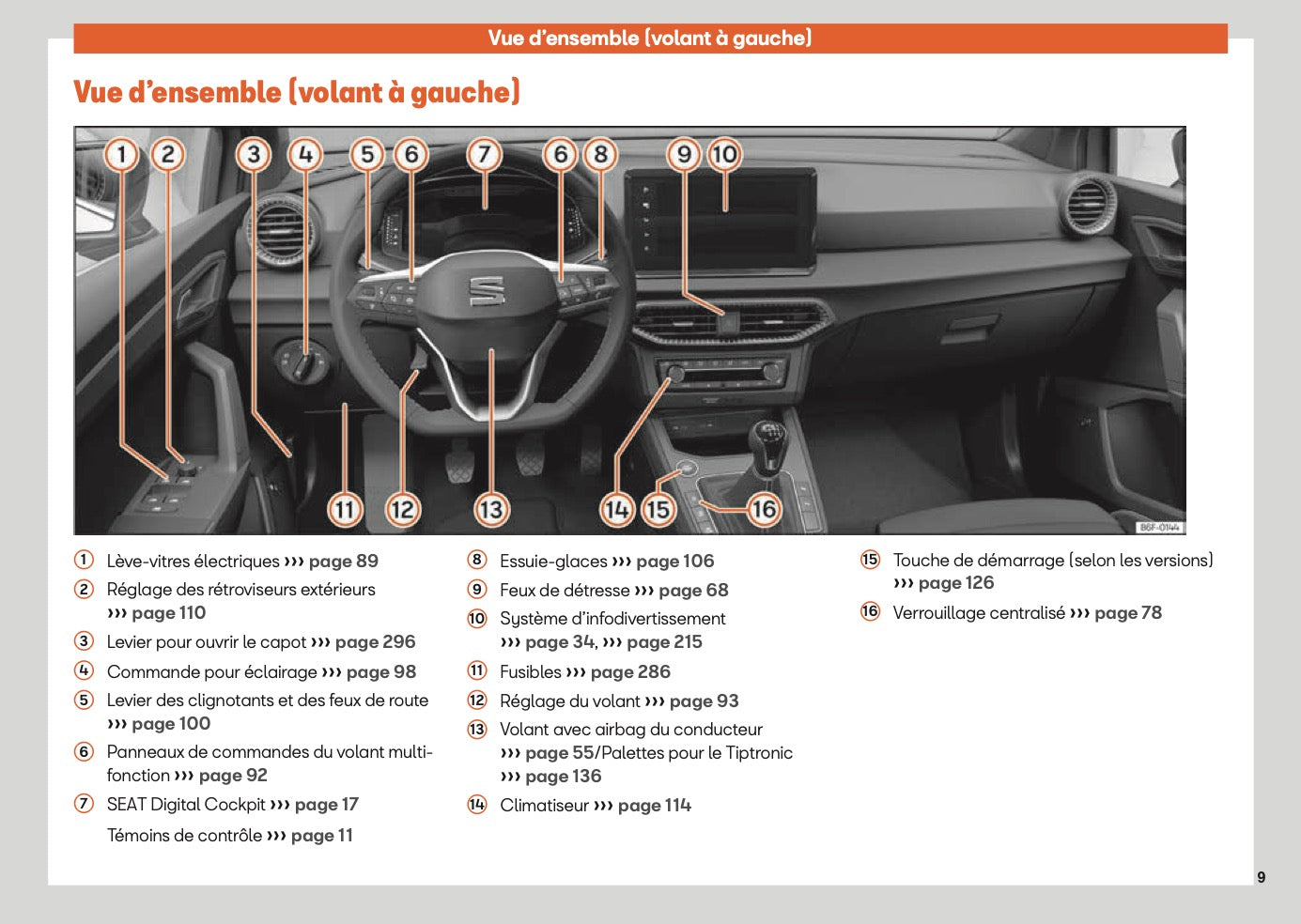 Vue d'ensemble (volant à gauche)

Vue d'ensemble (volant à gauche)

1 2 3 4 5 6 7 6 8 9 10

11 12 13 14 15 16

B6F-0144

1 Lève-vitres électriques ››› page 89
2 Réglage des rétroviseurs extérieurs ››› page 110
3 Levier pour ouvrir le capot ››› page 296
4 Commande pour éclairage ››› page 98
5 Levier des clignotants et des feux de route ››› page 100
6 Panneaux de commandes du volant multifonction ››› page 92
7 SEAT Digital Cockpit ››› page 17

Témoins de contrôle ››› page 11

8 Essuie-glaces ››› page 106
9 Feux de détresse ››› page 68
10 Système d'infodivertissement ››› page 34, ››› page 215
11 Fusibles ››› page 286
12 Réglage du volant ››› page 93
13 Volant avec airbag du conducteur ››› page 55/Palettes pour le Tiptronic ››› page 136
14 Climatiseur ››› page 114

15 Touche de démarrage (selon les versions) ››› page 126
16 Verrouillage centralisé ››› page 78

9