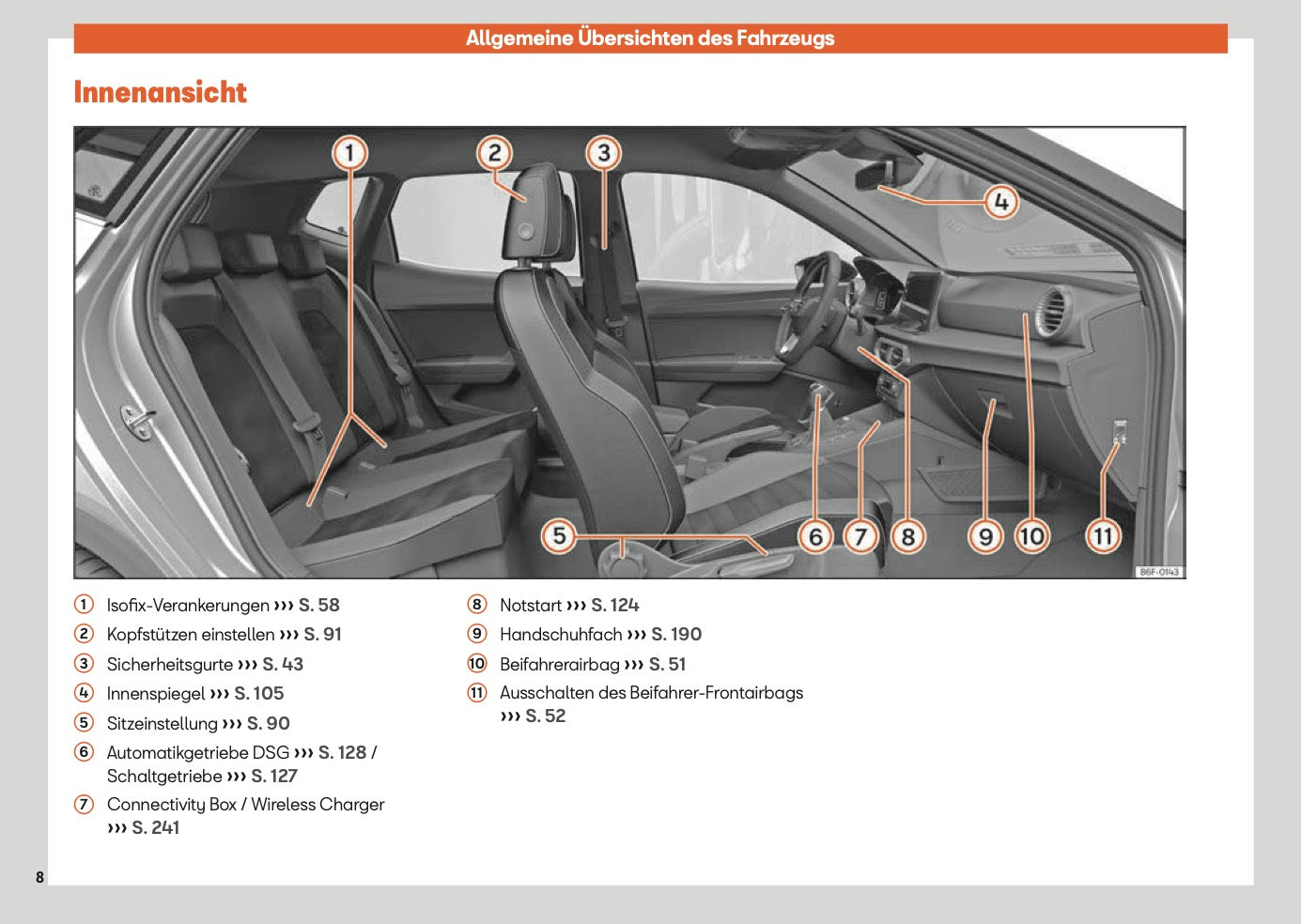 Allgemeine Übersichten des Fahrzeugs

Innenansicht

1 2 3 4 5 6 7 8 9 10 11

B6F-0143

1 Isofix-Verankerungen ››› S. 58
2 Kopfstützen einstellen ››› S. 91
3 Sicherheitsgurte ››› S. 43
4 Innenspiegel ››› S. 105
5 Sitzeinstellung ››› S. 90
6 Automatikgetriebe DSG ››› S. 128 / Schaltgetriebe ››› S. 127
7 Connectivity Box / Wireless Charger ››› S. 241

8 Notstart ››› S. 124
9 Handschuhfach ››› S. 190
10 Beifahrerairbag ››› S. 51
11 Ausschalten des Beifahrer-Frontairbags ››› S. 52

8