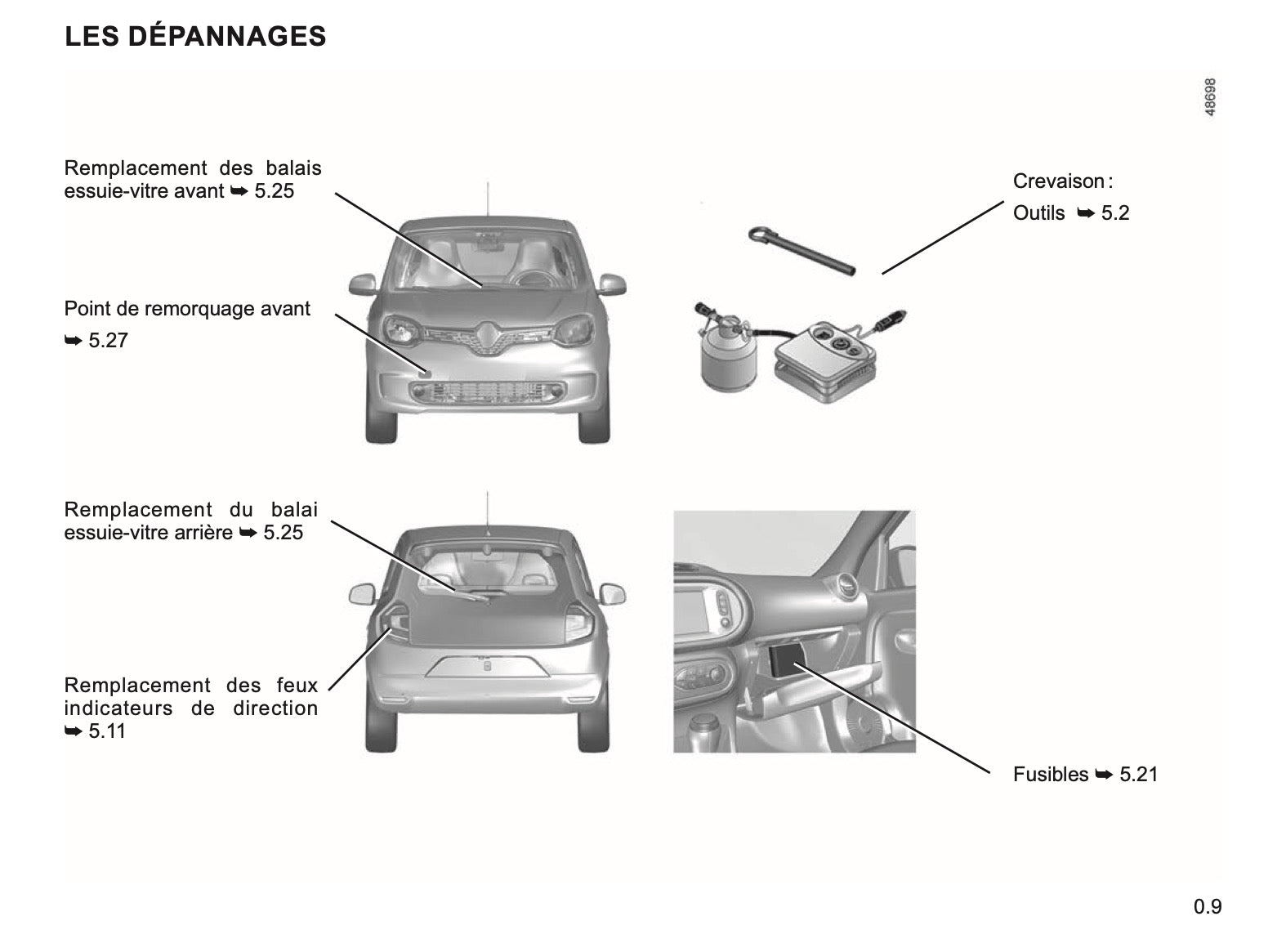 LES DÉPANNAGES

48698

Remplacement des balais essuie-vitre avant ➥ 5.25

Point de remorquage avant ➥ 5.27

Crevaison :
Outils ➥ 5.2

Remplacement du balai essuie-vitre arrière ➥ 5.25

Remplacement des feux indicateurs de direction ➥ 5.11

Fusibles ➥ 5.21

0.9