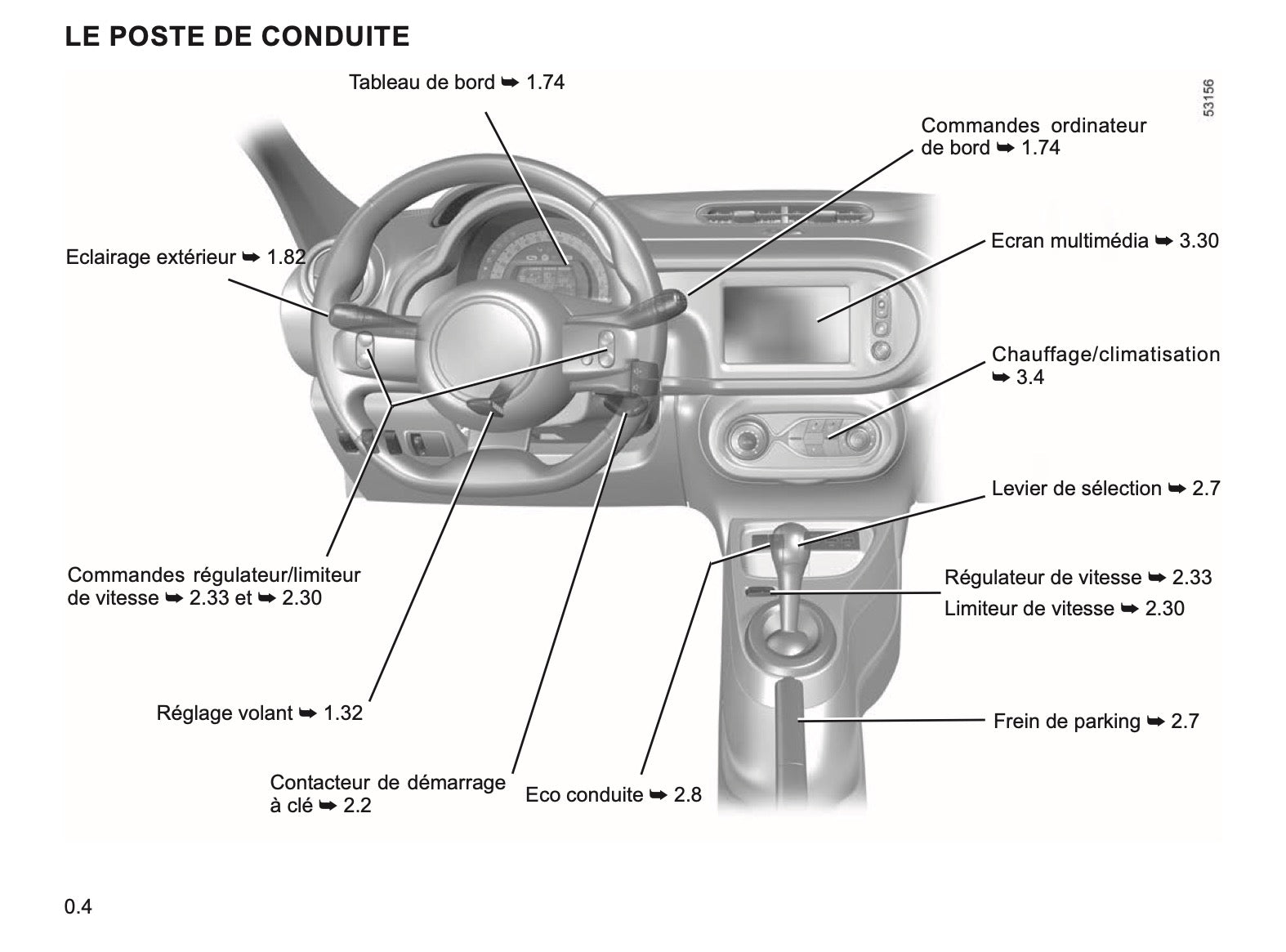 LE POSTE DE CONDUITE

Tableau de bord ➥ 1.74

53156

Commandes ordinateur de bord ➥ 1.74

Eclairage extérieur ➥ 1.82

Ecran multimédia ➥ 3.30

Chauffage/climatisation ➥ 3.4

Levier de sélection ➥ 2.7

Commandes régulateur/limiteur de vitesse ➥ 2.33 et ➥ 2.30

Régulateur de vitesse ➥ 2.33

Limiteur de vitesse ➥ 2.30

Réglage volant ➥ 1.32

Frein de parking ➥ 2.7

Contacteur de démarrage à clé ➥ 2.2

Eco conduite ➥ 2.8

0.4