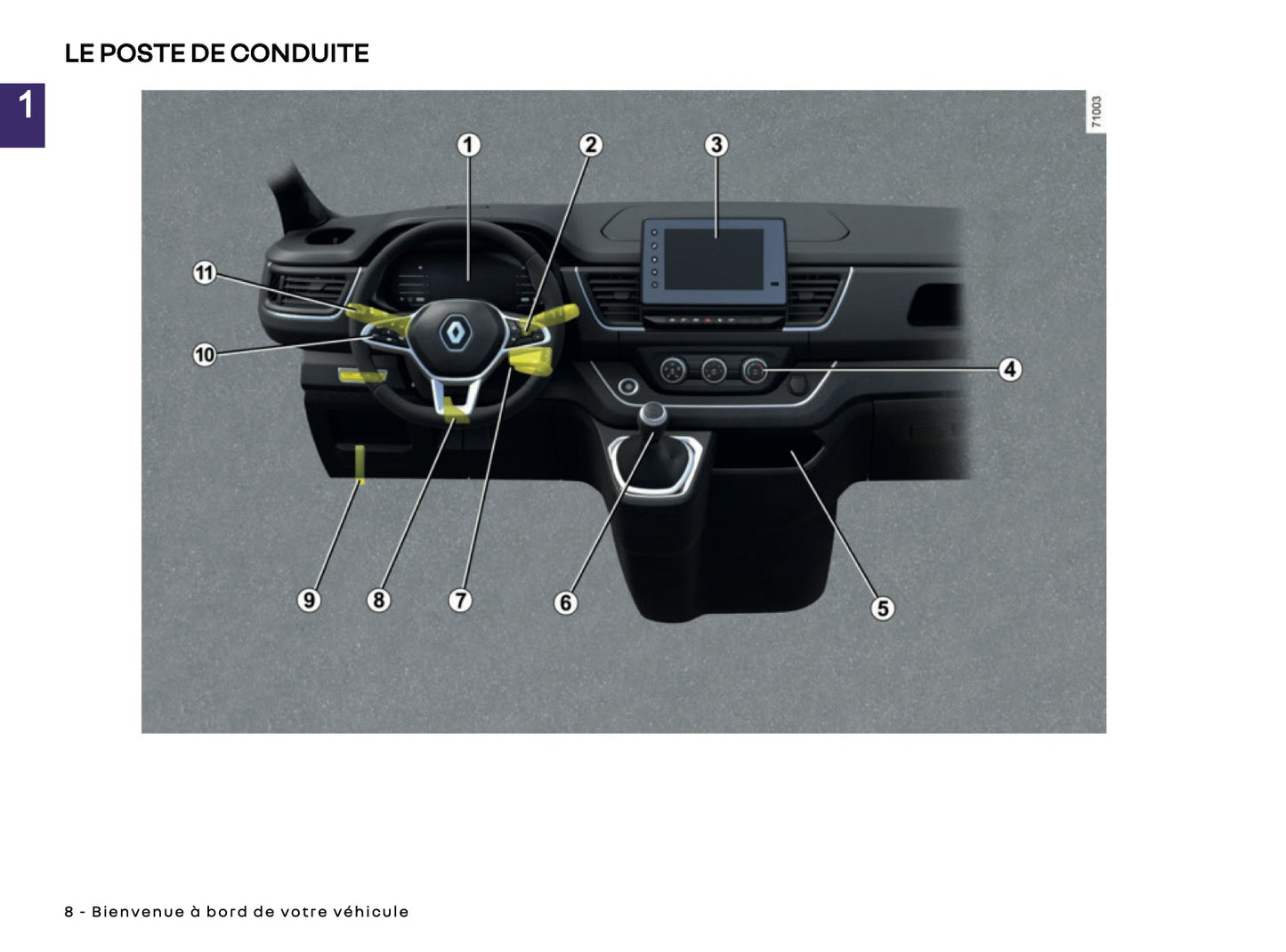 LE POSTE DE CONDUITE

1

71003

1
2
3
11
10
4
9
8
7
6
5

8 - Bienvenue à bord de votre véhicule