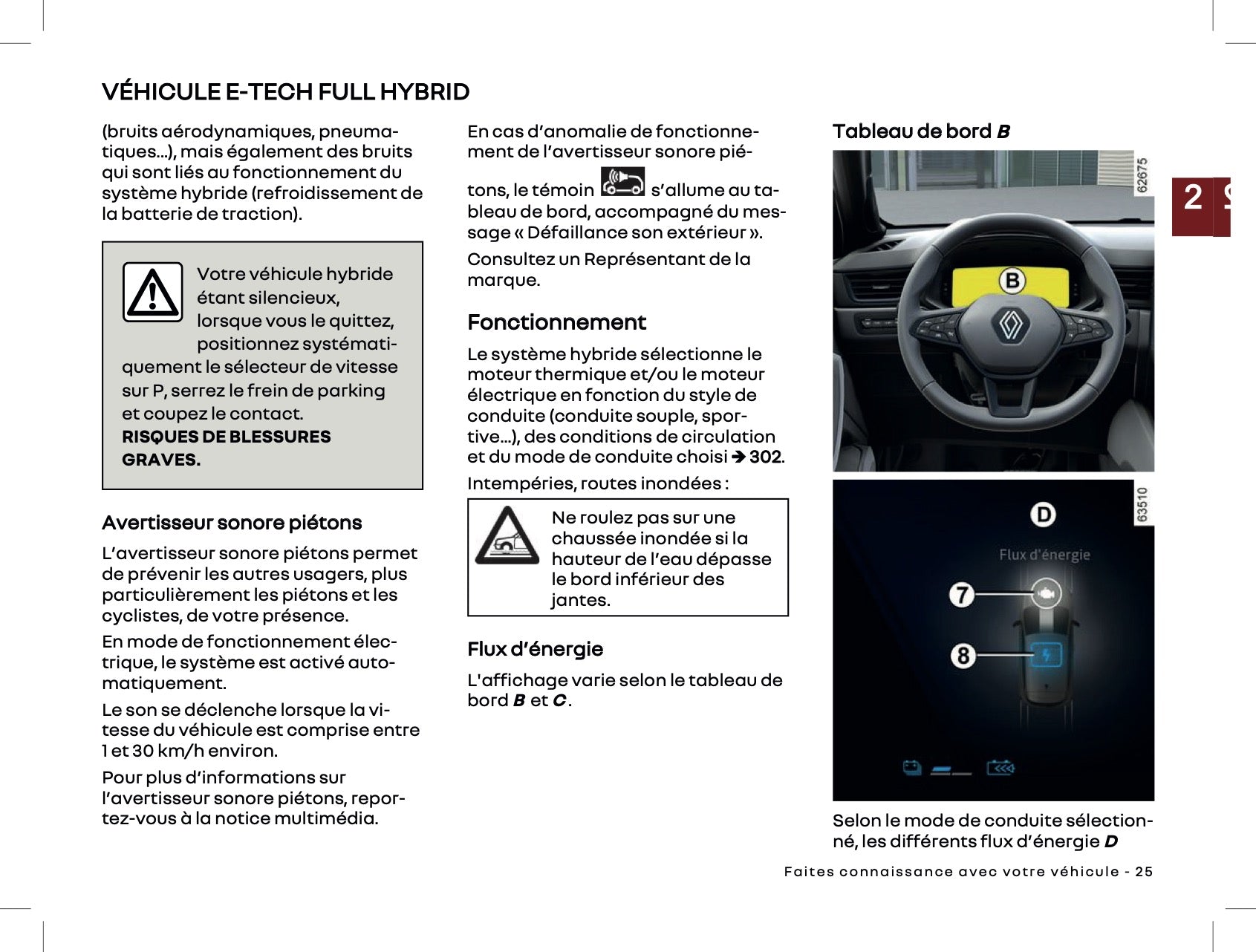 VÉHICULE E-TECH FULL HYBRID

(bruits aérodynamiques, pneumatiques...), mais également des bruits qui sont liés au fonctionnement du système hybride (refroidissement de la batterie de traction).

Votre véhicule hybride étant silencieux, lorsque vous le quittez, positionnez systématiquement le sélecteur de vitesse sur P, serrez le frein de parking et coupez le contact.
RISQUES DE BLESSURES GRAVES.

Avertisseur sonore piétons

L'avertisseur sonore piétons permet de prévenir les autres usagers, plus particulièrement les piétons et les cyclistes, de votre présence.

En mode de fonctionnement électrique, le système est activé automatiquement.

Le son se déclenche lorsque la vitesse du véhicule est comprise entre 1 et 30 km/h environ.

Pour plus d'informations sur l'avertisseur sonore piétons, reportez-vous à la notice multimédia.

En cas d'anomalie de fonctionnement de l'avertisseur sonore piétons, le témoin s'allume au tableau de bord, accompagné du message « Défaillance son extérieur ».

Consultez un Représentant de la marque.

Fonctionnement

Le système hybride sélectionne le moteur thermique et/ou le moteur électrique en fonction du style de conduite (conduite souple, sportive...), des conditions de circulation et du mode de conduite choisi ➔ 302.

Intempéries, routes inondées :

Ne roulez pas sur une chaussée inondée si la hauteur de l'eau dépasse le bord inférieur des jantes.

Flux d'énergie

L'affichage varie selon le tableau de bord B et C.

Tableau de bord B

62675

B

63510

D

Flux d'énergie

7

8

Selon le mode de conduite sélectionné, les différents flux d'énergie D

2

Faites connaissance avec votre véhicule - 25