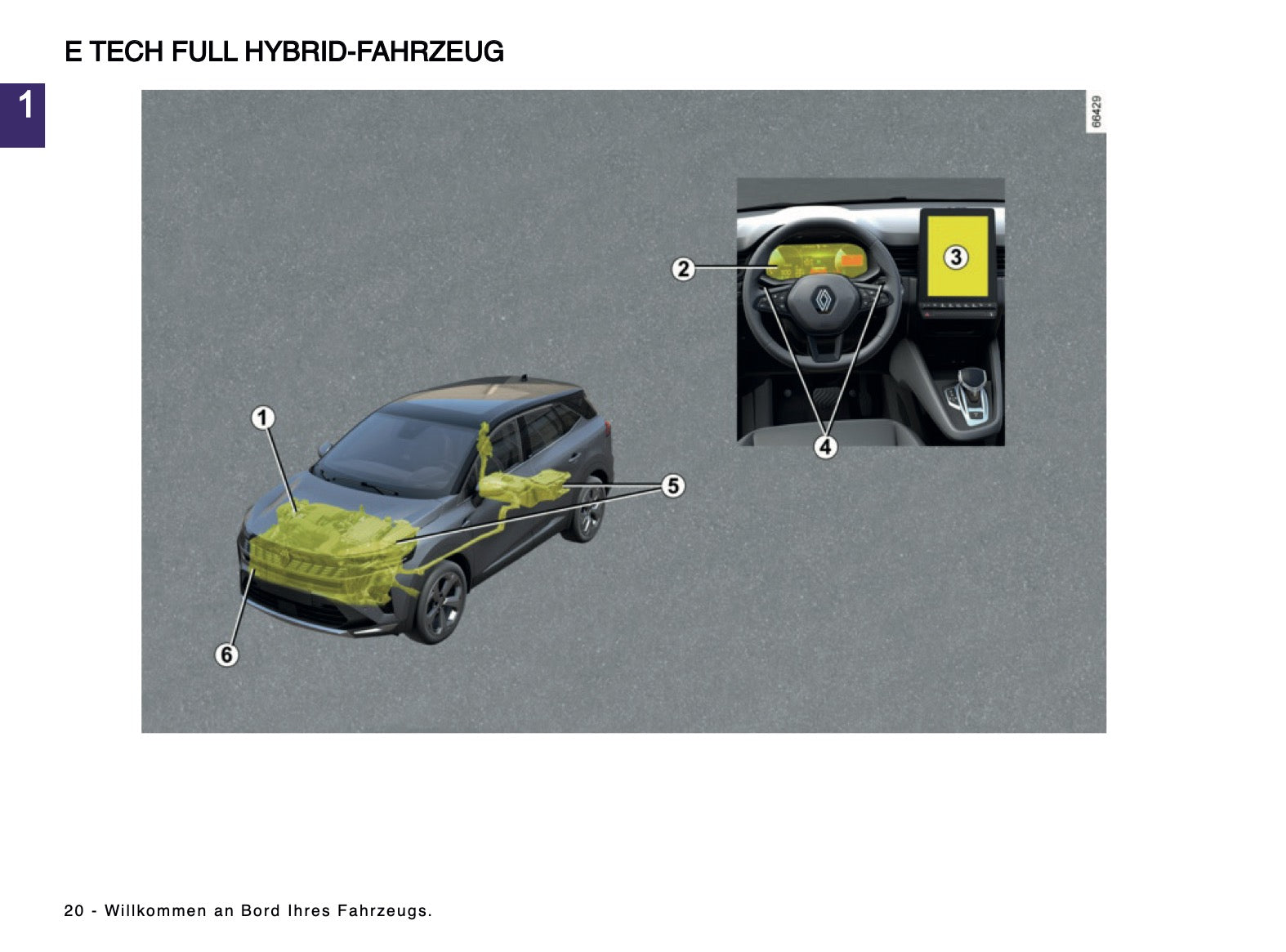 E TECH FULL HYBRID-FAHRZEUG

1

66429

2

3

4

1

5

6

20 - Willkommen an Bord Ihres Fahrzeugs.