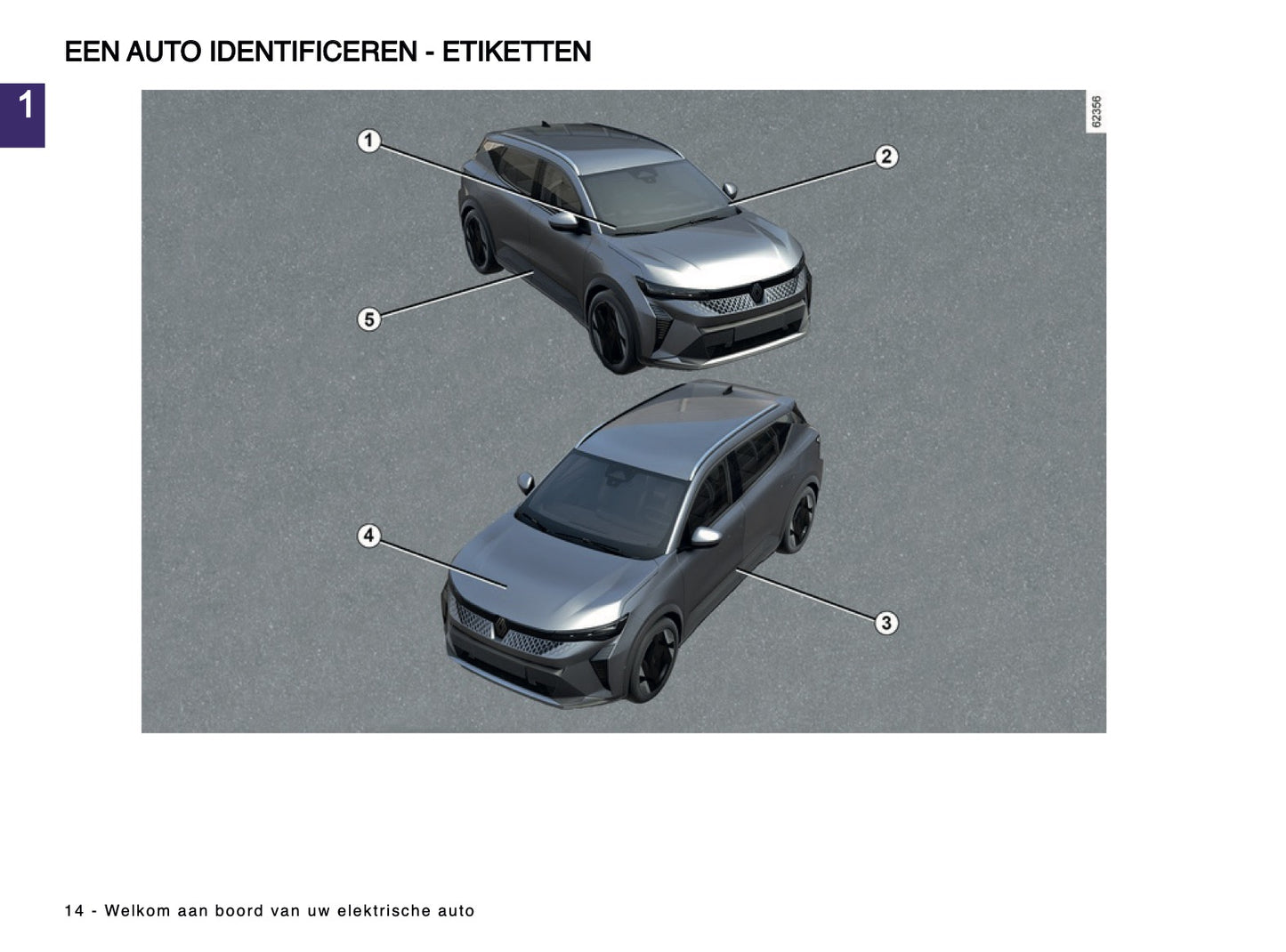 EEN AUTO IDENTIFICEREN - ETIKETTEN

1

62356

1

2

5

4

3

14 - Welkom aan boord van uw elektrische auto