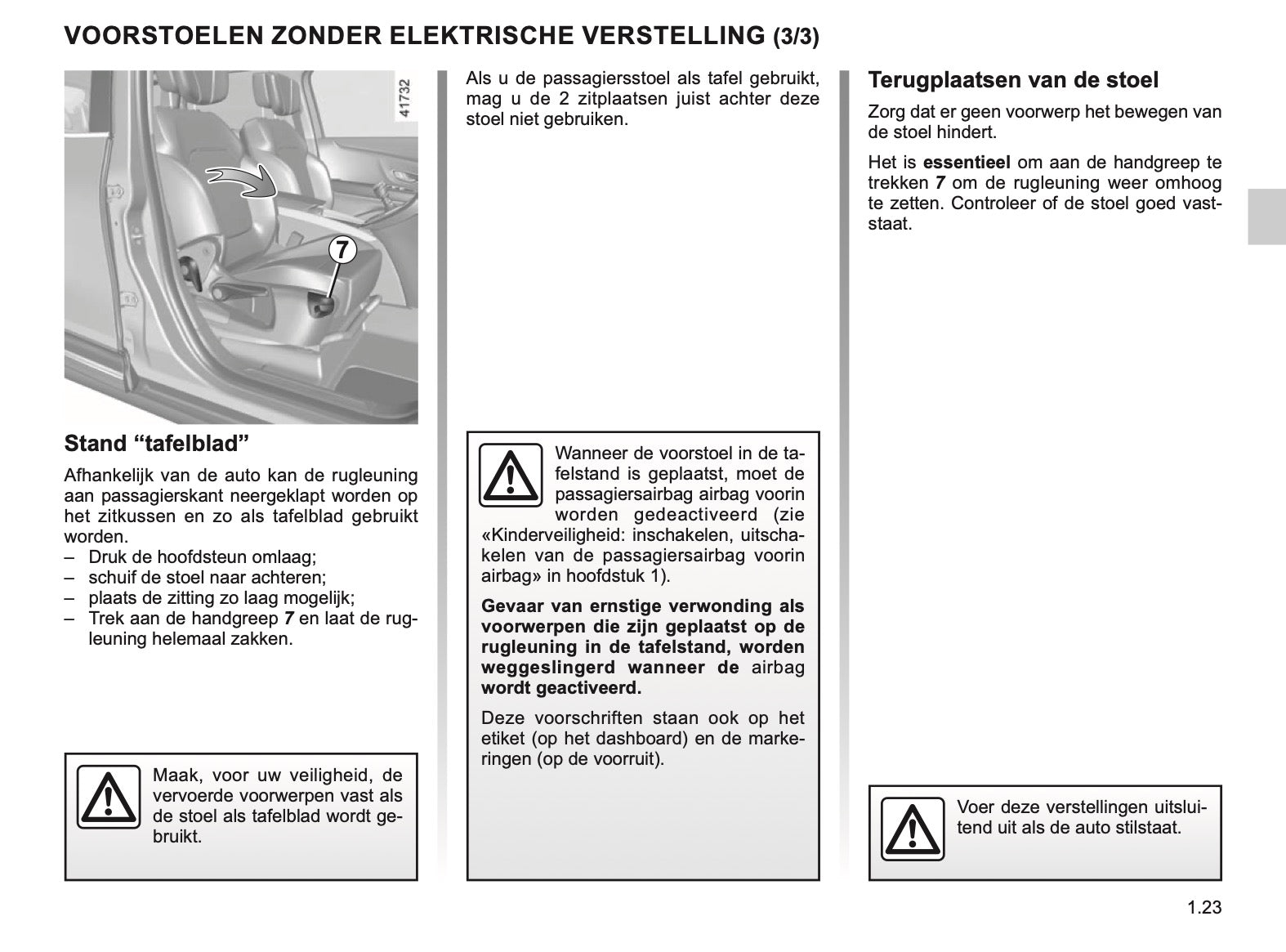 VOORSTOELEN ZONDER ELEKTRISCHE VERSTELLING (3/3)

41732

7

Stand “tafelblad”

Afhankelijk van de auto kan de rugleuning aan passagierskant neergeklapt worden op het zitkussen en zo als tafelblad gebruikt worden.
– Druk de hoofdsteun omlaag;
– schuif de stoel naar achteren;
– plaats de zitting zo laag mogelijk;
– Trek aan de handgreep 7 en laat de rugleuning helemaal zakken.

Maak, voor uw veiligheid, de vervoerde voorwerpen vast als de stoel als tafelblad wordt gebruikt.

Als u de passagiersstoel als tafel gebruikt, mag u de 2 zitplaatsen juist achter deze stoel niet gebruiken.

Wanneer de voorstoel in de tafelstand is geplaatst, moet de passagiersairbag airbag voorin worden gedeactiveerd (zie «Kinderveiligheid: inschakelen, uitschakelen van de passagiersairbag voorin airbag» in hoofdstuk 1).

Gevaar van ernstige verwonding als voorwerpen die zijn geplaatst op de rugleuning in de tafelstand, worden weggeslingerd wanneer de airbag wordt geactiveerd.

Deze voorschriften staan ook op het etiket (op het dashboard) en de markeringen (op de voorruit).

Terugplaatsen van de stoel

Zorg dat er geen voorwerp het bewegen van de stoel hindert.

Het is essentieel om aan de handgreep te trekken 7 om de rugleuning weer omhoog te zetten. Controleer of de stoel goed vaststaat.

Voer deze verstellingen uitsluitend uit als de auto stilstaat.

1.23