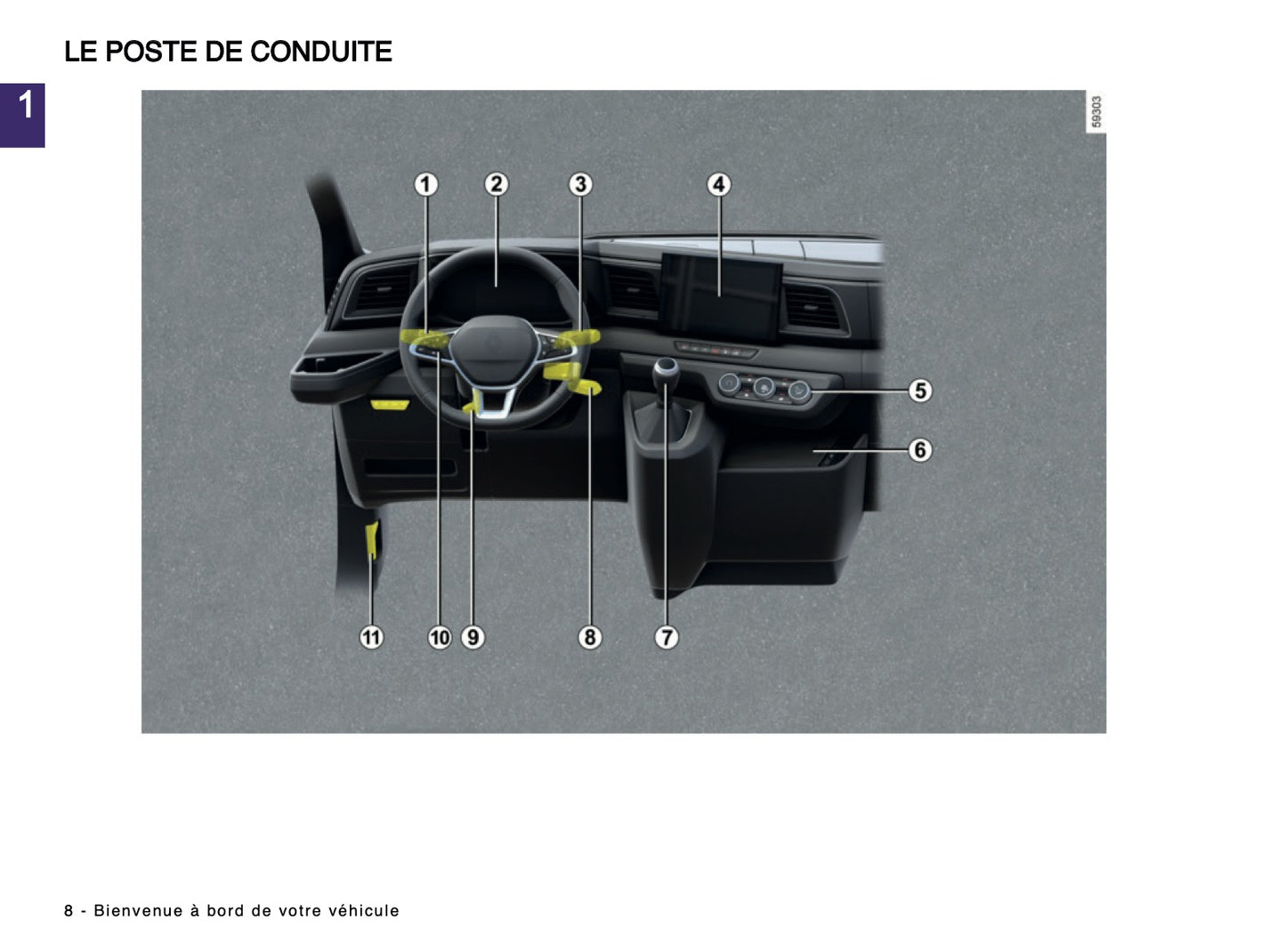 LE POSTE DE CONDUITE

1

59303

1
2
3
4
5
6
11
10
9
8
7

8 - Bienvenue à bord de votre véhicule