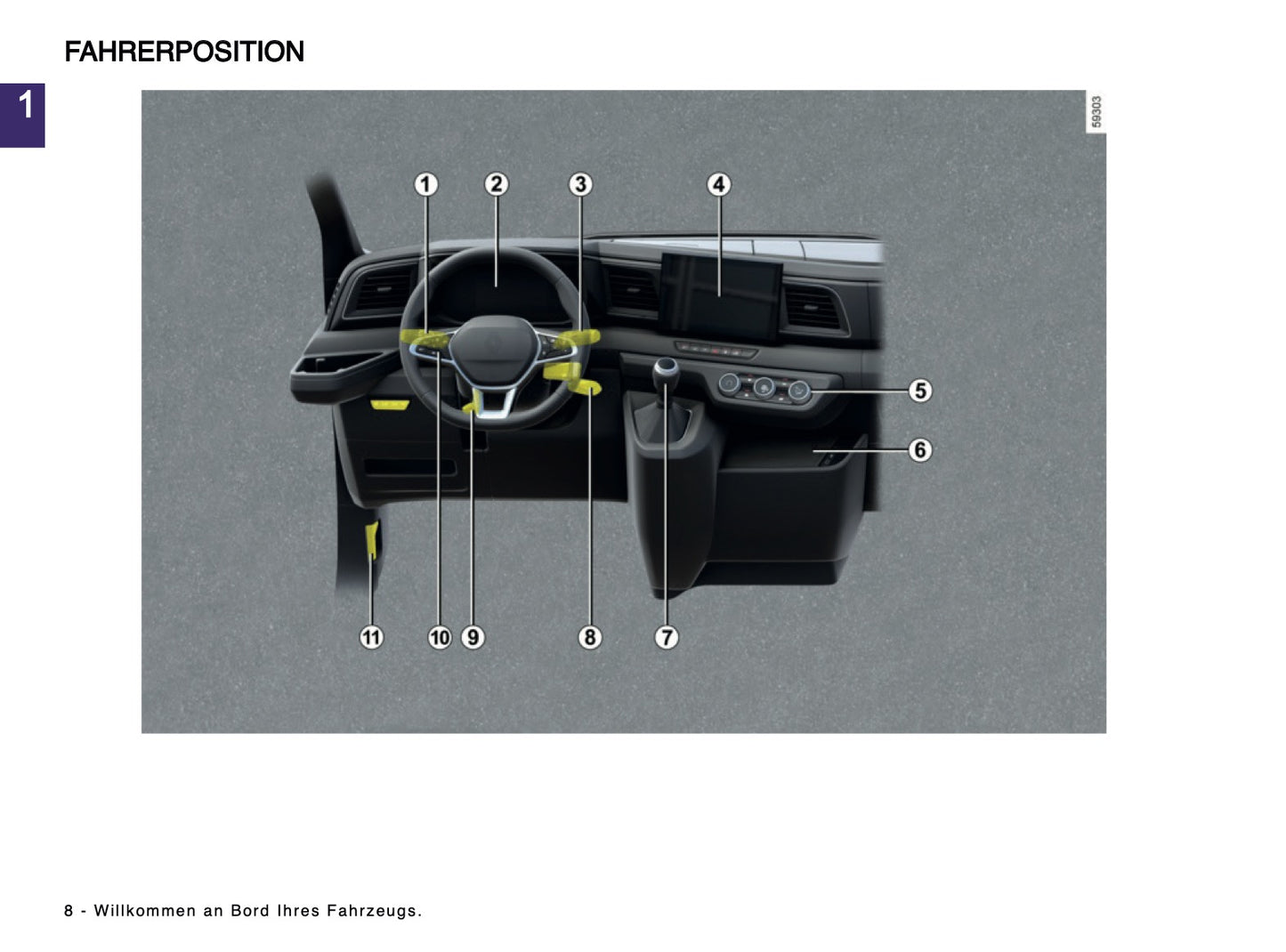 FAHRERPOSITION

1

59303

1 2 3 4

5

6

11 10 9 8 7

8 - Willkommen an Bord Ihres Fahrzeugs.