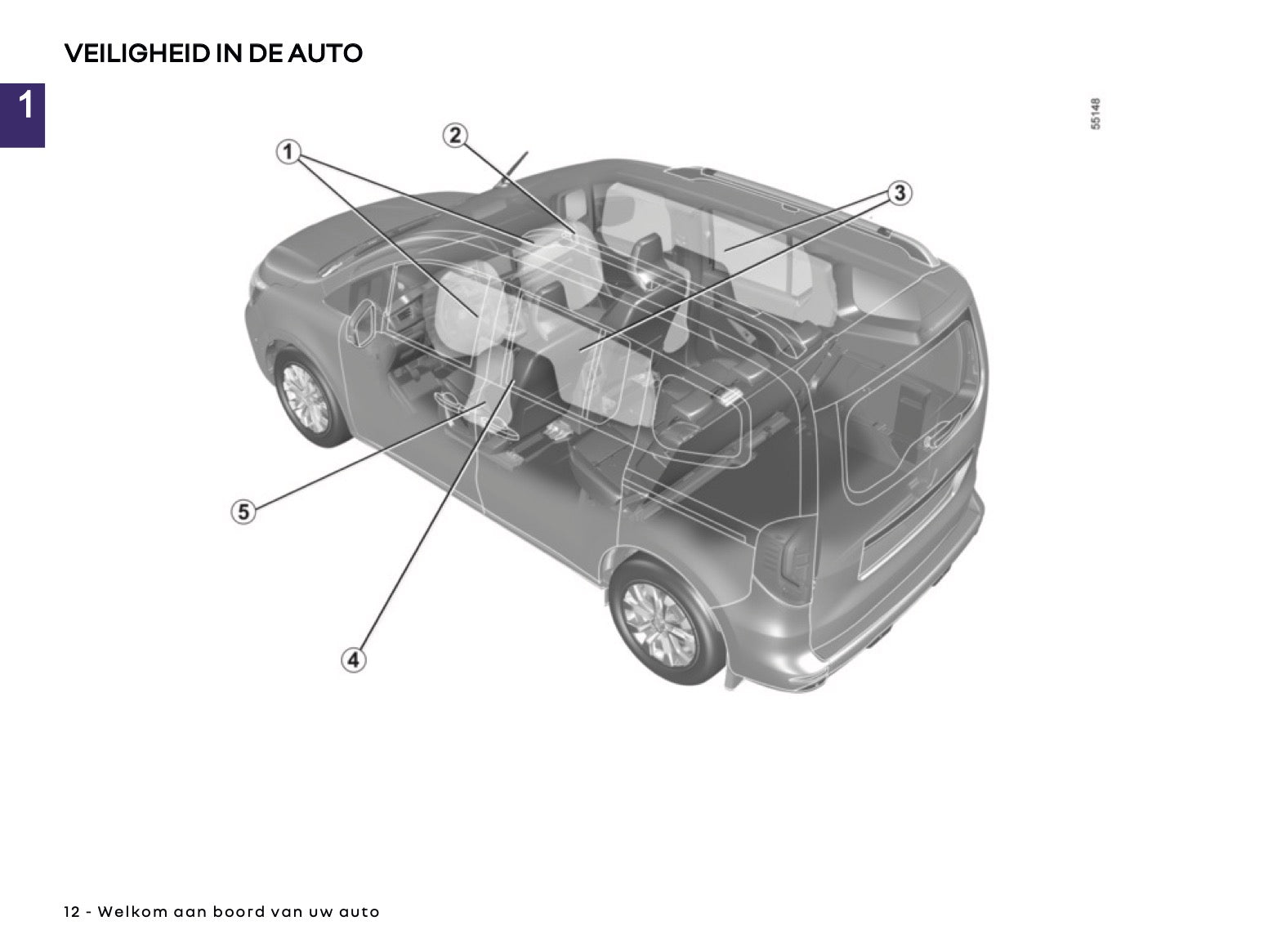 VEILIGHEID IN DE AUTO

1

55148

1
2
3
5
4

12 - Welkom aan boord van uw auto