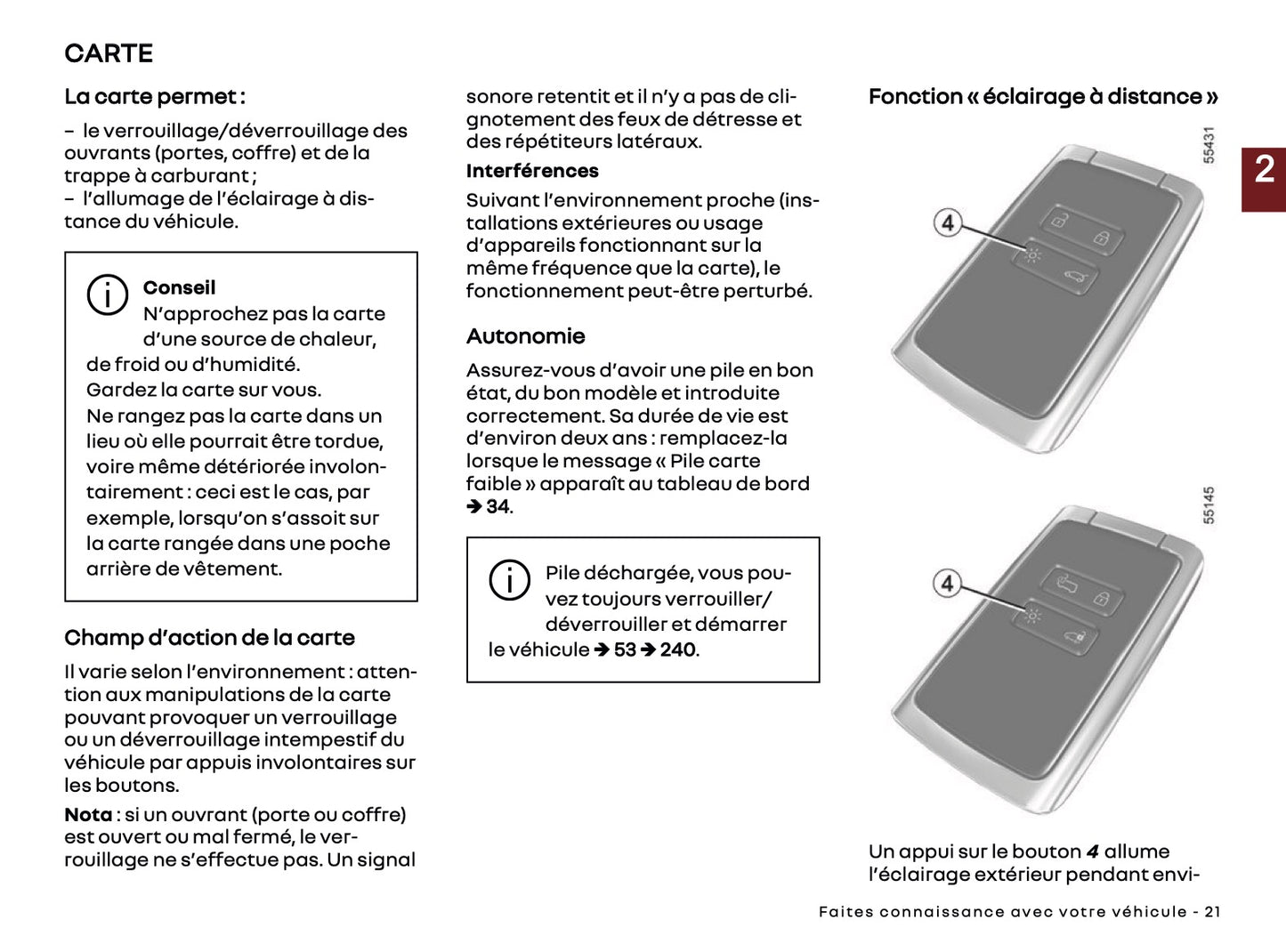 CARTE

La carte permet :

– le verrouillage/déverrouillage des ouvrants (portes, coffre) et de la trappe à carburant ;
– l'allumage de l'éclairage à distance du véhicule.

Conseil
N'approchez pas la carte d'une source de chaleur, de froid ou d'humidité.
Gardez la carte sur vous.
Ne rangez pas la carte dans un lieu où elle pourrait être tordue, voire même détériorée involontairement : ceci est le cas, par exemple, lorsqu'on s'assoit sur la carte rangée dans une poche arrière de vêtement.

Champ d'action de la carte

Il varie selon l'environnement : attention aux manipulations de la carte pouvant provoquer un verrouillage ou un déverrouillage intempestif du véhicule par appuis involontaires sur les boutons.

Nota : si un ouvrant (porte ou coffre) est ouvert ou mal fermé, le verrouillage ne s'effectue pas. Un signal sonore retentit et il n'y a pas de clignotement des feux de détresse et des répétiteurs latéraux.

Interférences

Suivant l'environnement proche (installations extérieures ou usage d'appareils fonctionnant sur la même fréquence que la carte), le fonctionnement peut-être perturbé.

Autonomie

Assurez-vous d'avoir une pile en bon état, du bon modèle et introduite correctement. Sa durée de vie est d'environ deux ans : remplacez-la lorsque le message « Pile carte faible » apparaît au tableau de bord ➔ 34.

Pile déchargée, vous pouvez toujours verrouiller/déverrouiller et démarrer le véhicule ➔ 53 ➔ 240.

Fonction « éclairage à distance »

55431

4

2

55145

4

Un appui sur le bouton 4 allume l'éclairage extérieur pendant envi-

Faites connaissance avec votre véhicule - 21