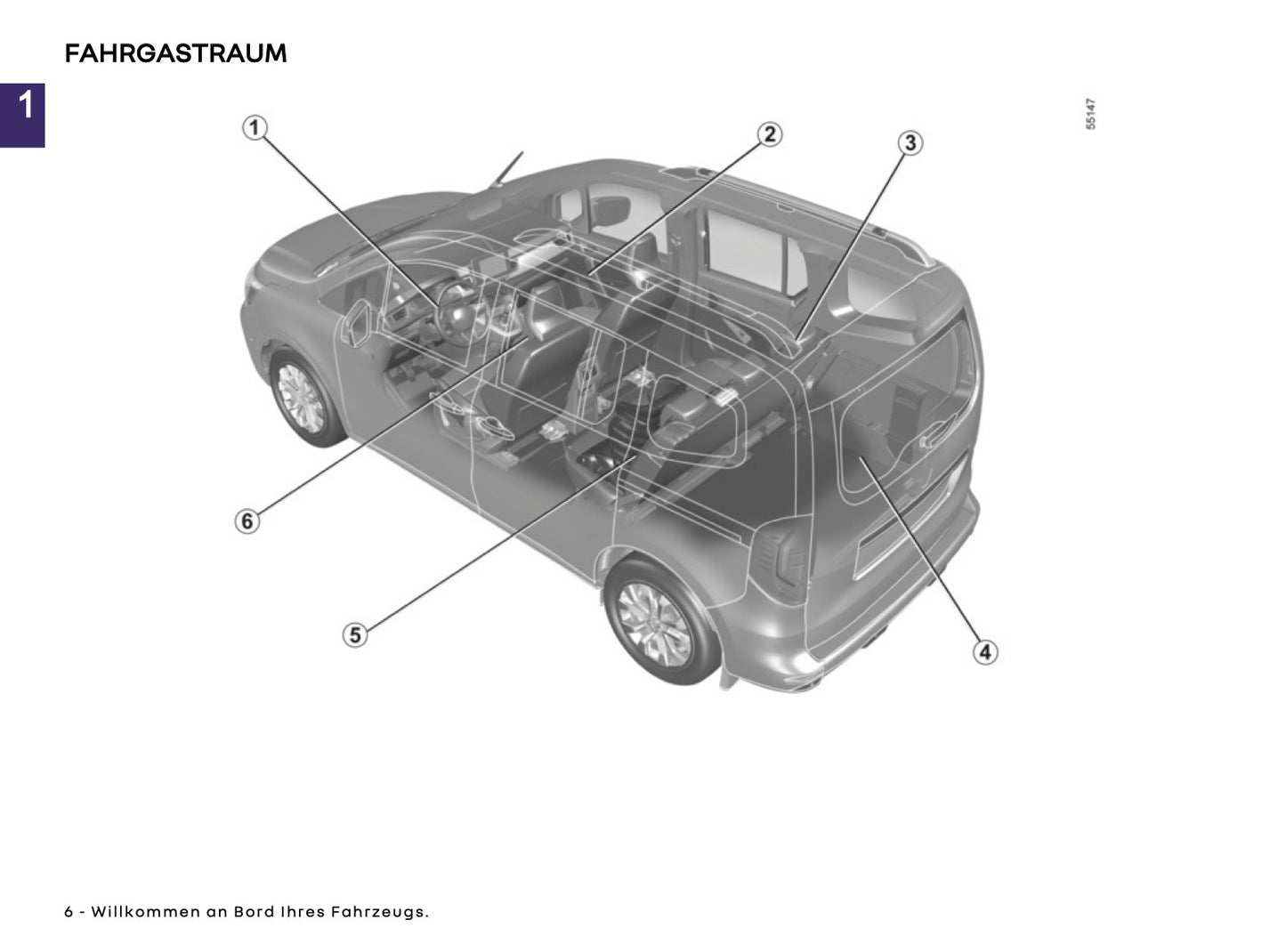 FAHRGASTRAUM

1

55147

1

2

3

6

5

4

6 - Willkommen an Bord Ihres Fahrzeugs.