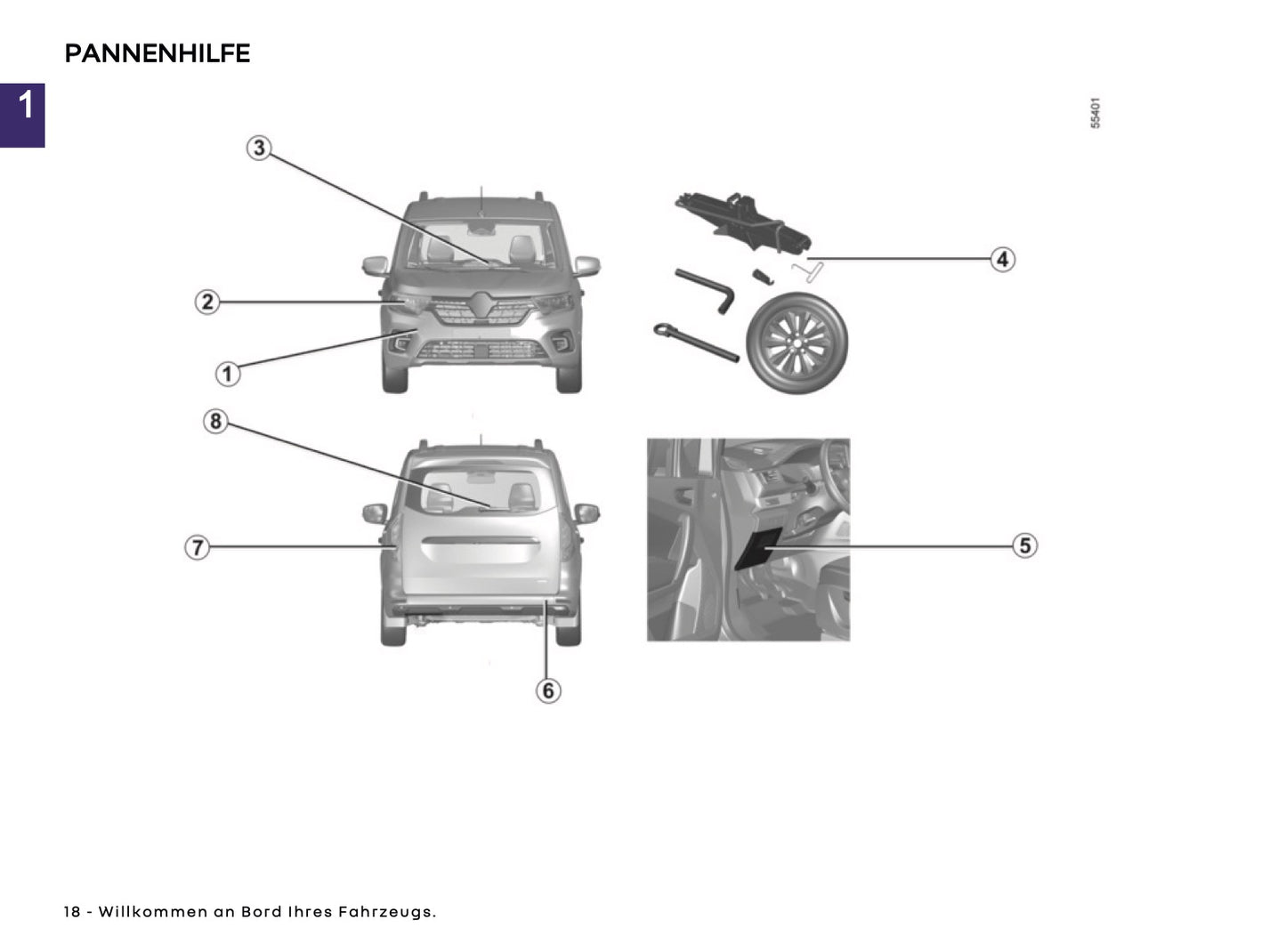 PANNENHILFE

1

55401

3

2

1

4

8

7

5

6

18 - Willkommen an Bord Ihres Fahrzeugs.