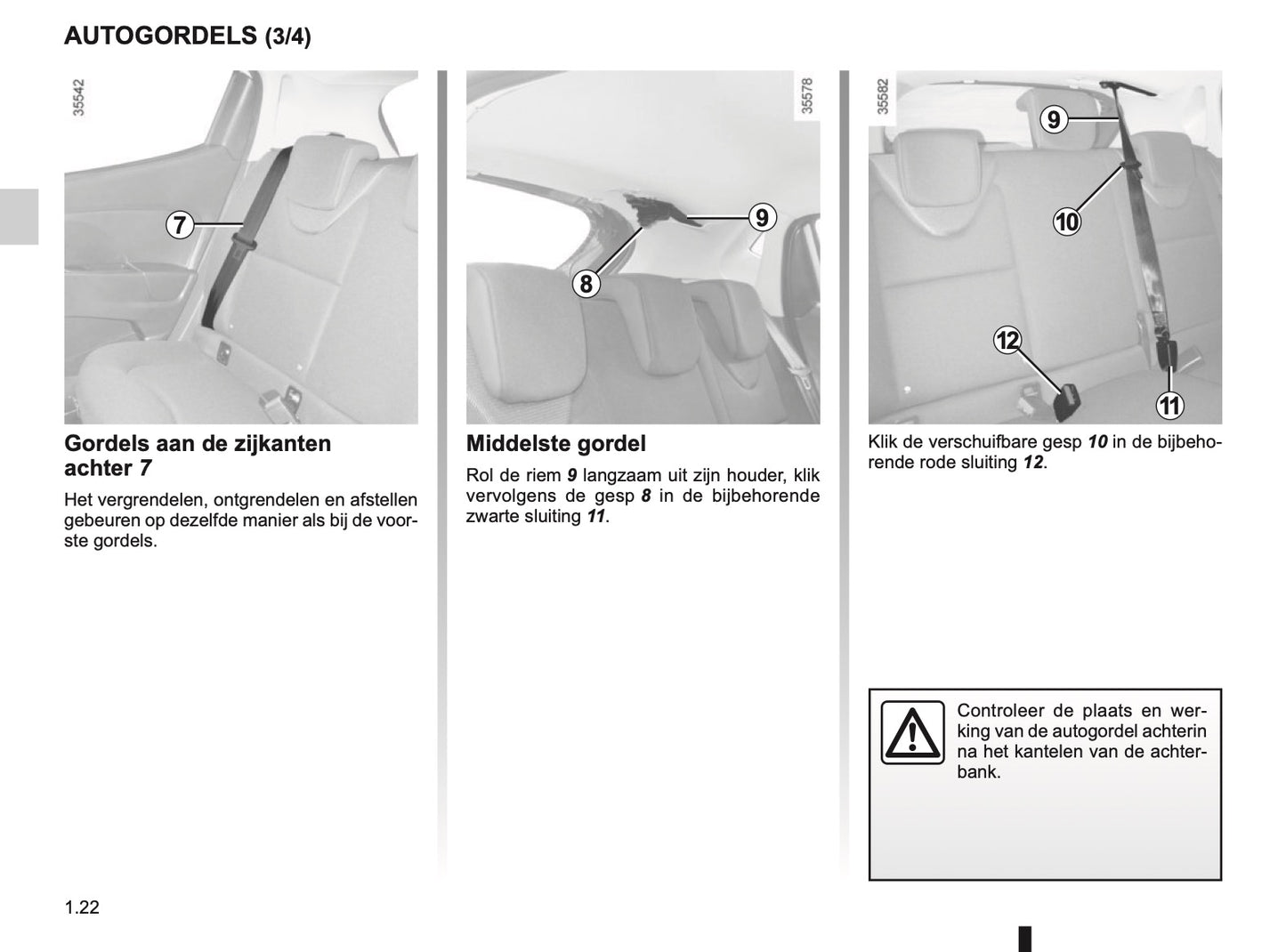 AUTOGORDELS (3/4)

35542

7

Gordels aan de zijkanten achter 7

Het vergrendelen, ontgrendelen en afstellen gebeuren op dezelfde manier als bij de voorste gordels.

35578

9

8

Middelste gordel

Rol de riem 9 langzaam uit zijn houder, klik vervolgens de gesp 8 in de bijbehorende zwarte sluiting 11.

35582

9

10

12

11

Klik de verschuifbare gesp 10 in de bijbehorende rode sluiting 12.

Controleer de plaats en werking van de autogordel achterin na het kantelen van de achterbank.

1.22