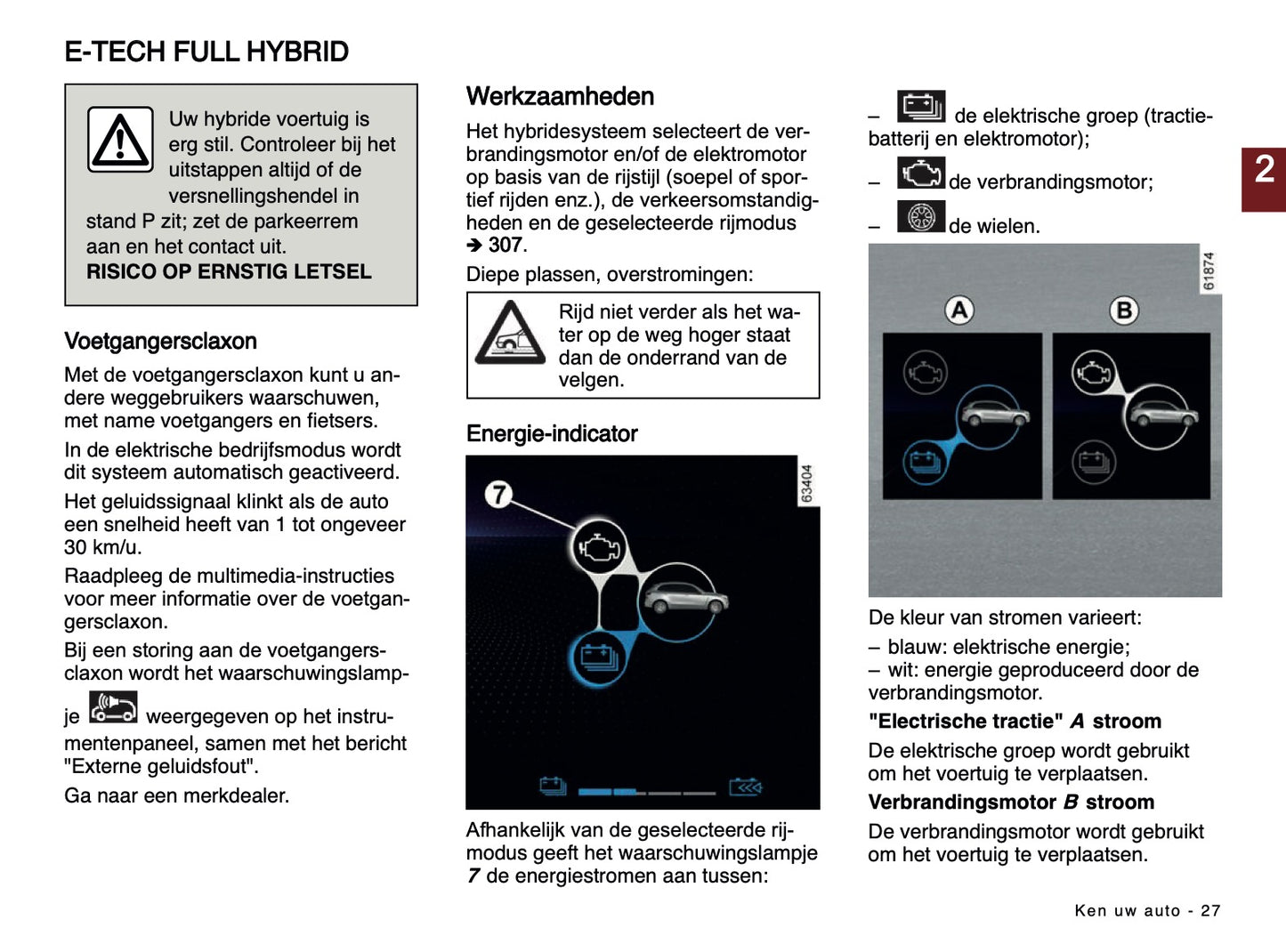 E-TECH FULL HYBRID

Uw hybride voertuig is erg stil. Controleer bij het uitstappen altijd of de versnellingshendel in stand P zit; zet de parkeerrem aan en het contact uit.
RISICO OP ERNSTIG LETSEL

Voetgangersclaxon

Met de voetgangersclaxon kunt u andere weggebruikers waarschuwen, met name voetgangers en fietsers.

In de elektrische bedrijfsmodus wordt dit systeem automatisch geactiveerd.

Het geluidssignaal klinkt als de auto een snelheid heeft van 1 tot ongeveer 30 km/u.

Raadpleeg de multimedia-instructies voor meer informatie over de voetgangersclaxon.

Bij een storing aan de voetgangersclaxon wordt het waarschuwingslampje weergegeven op het instrumentenpaneel, samen met het bericht "Externe geluidsfout".

Ga naar een merkdealer.

Werkzaamheden

Het hybridesysteem selecteert de verbrandingsmotor en/of de elektromotor op basis van de rijstijl (soepel of sportief rijden enz.), de verkeersomstandigheden en de geselecteerde rijmodus ➔ 307.

Diepe plassen, overstromingen:

Rijd niet verder als het water op de weg hoger staat dan de onderrand van de velgen.

Energie-indicator

7

63404

Afhankelijk van de geselecteerde rijmodus geeft het waarschuwingslampje 7 de energiestromen aan tussen:

– de elektrische groep (tractiebatterij en elektromotor);

– de verbrandingsmotor;

– de wielen.

61874

A

B

De kleur van stromen varieert:
– blauw: elektrische energie;
– wit: energie geproduceerd door de verbrandingsmotor.

"Electrische tractie" A stroom

De elektrische groep wordt gebruikt om het voertuig te verplaatsen.

Verbrandingsmotor B stroom

De verbrandingsmotor wordt gebruikt om het voertuig te verplaatsen.

2

Ken uw auto - 27