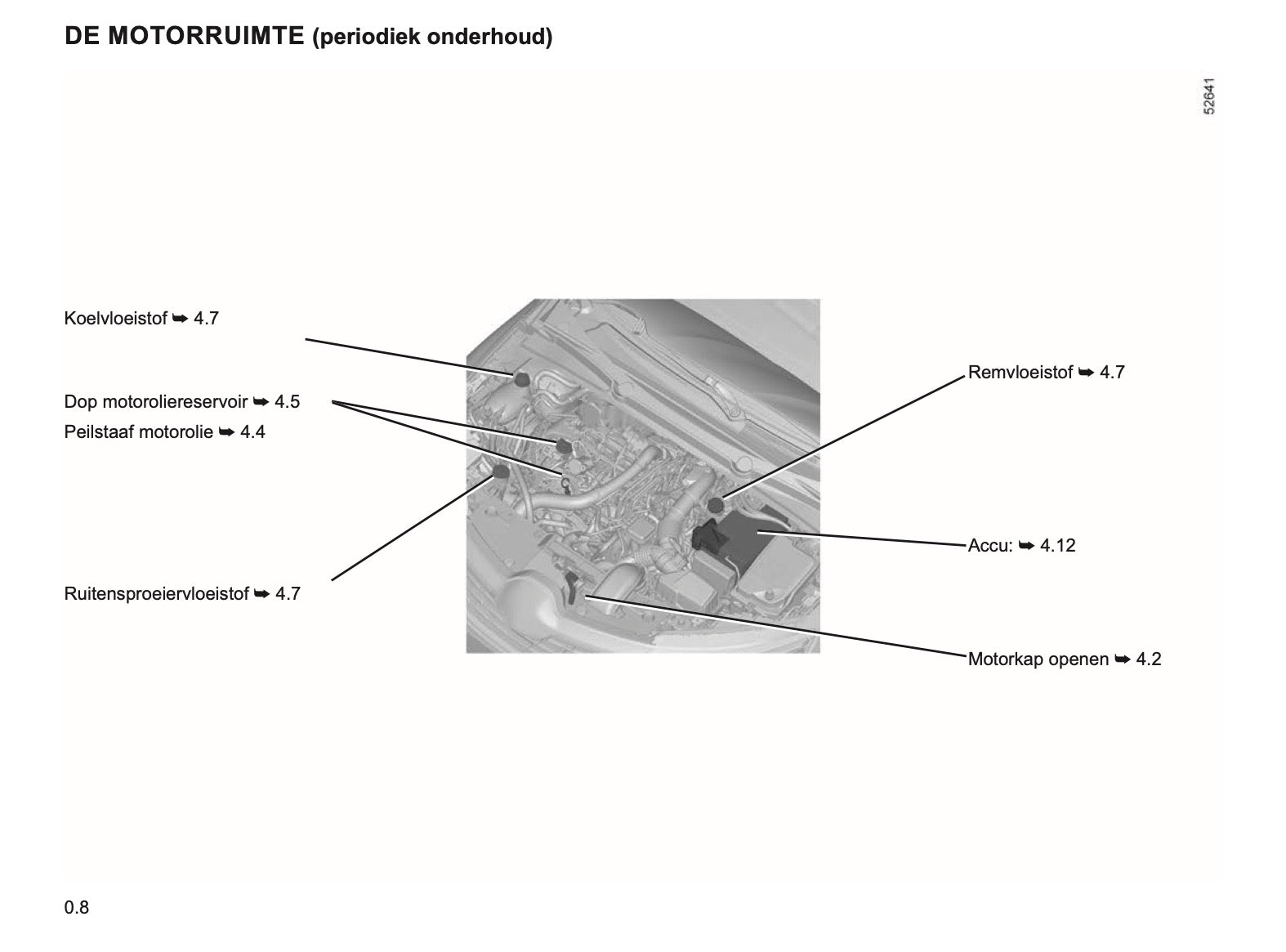 DE MOTORRUIMTE (periodiek onderhoud)

52641

Koelvloeistof ➥ 4.7

Dop motoroliereservoir ➥ 4.5
Peilstaaf motorolie ➥ 4.4

Ruitensproeiervloeistof ➥ 4.7

Remvloeistof ➥ 4.7

Accu: ➥ 4.12

Motorkap openen ➥ 4.2

0.8