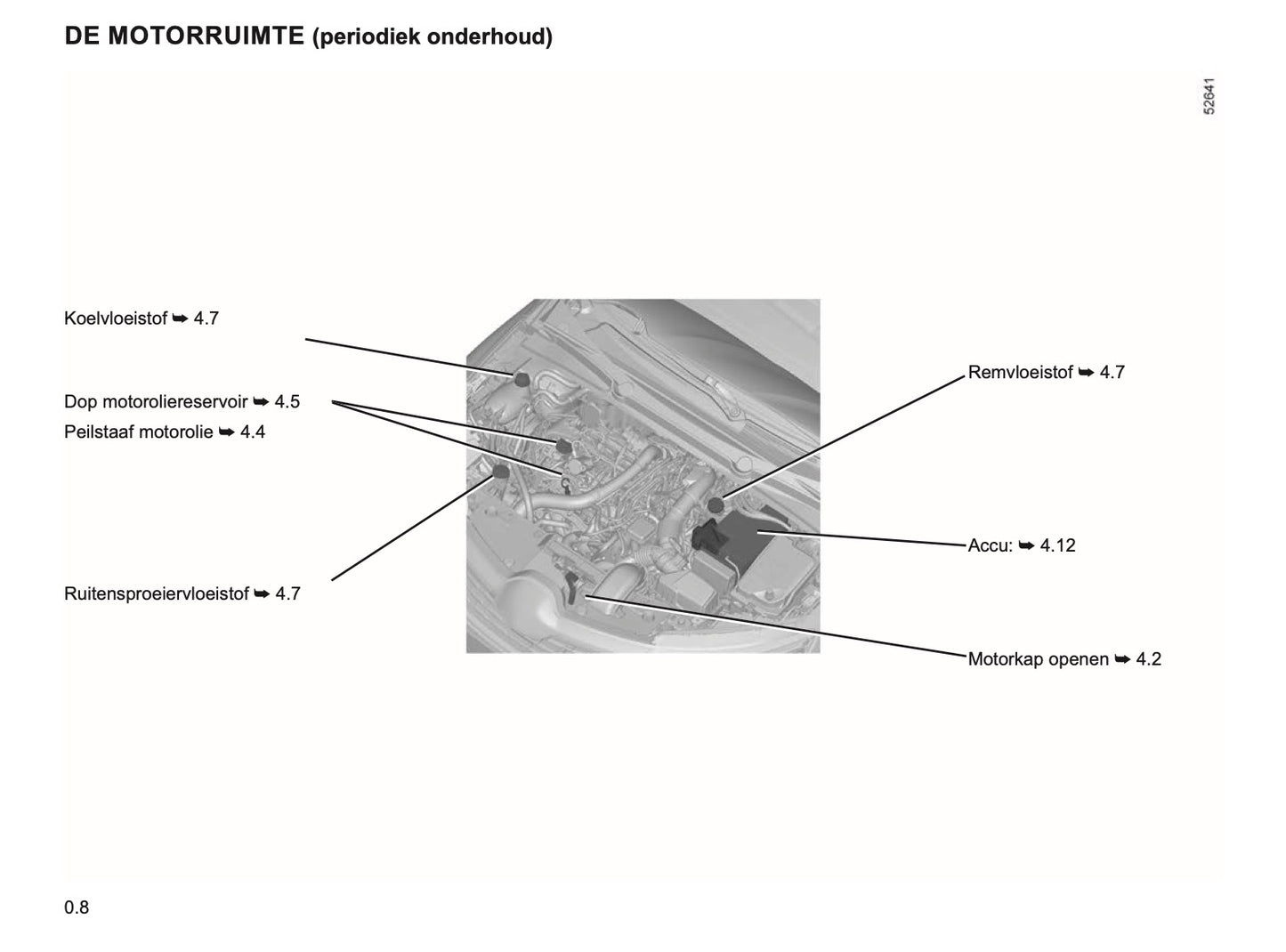 DE MOTORRUIMTE (periodiek onderhoud)

52641

Koelvloeistof ➥ 4.7

Dop motoroliereservoir ➥ 4.5

Peilstaaf motorolie ➥ 4.4

Ruitensproeiervloeistof ➥ 4.7

Remvloeistof ➥ 4.7

Accu: ➥ 4.12

Motorkap openen ➥ 4.2

0.8