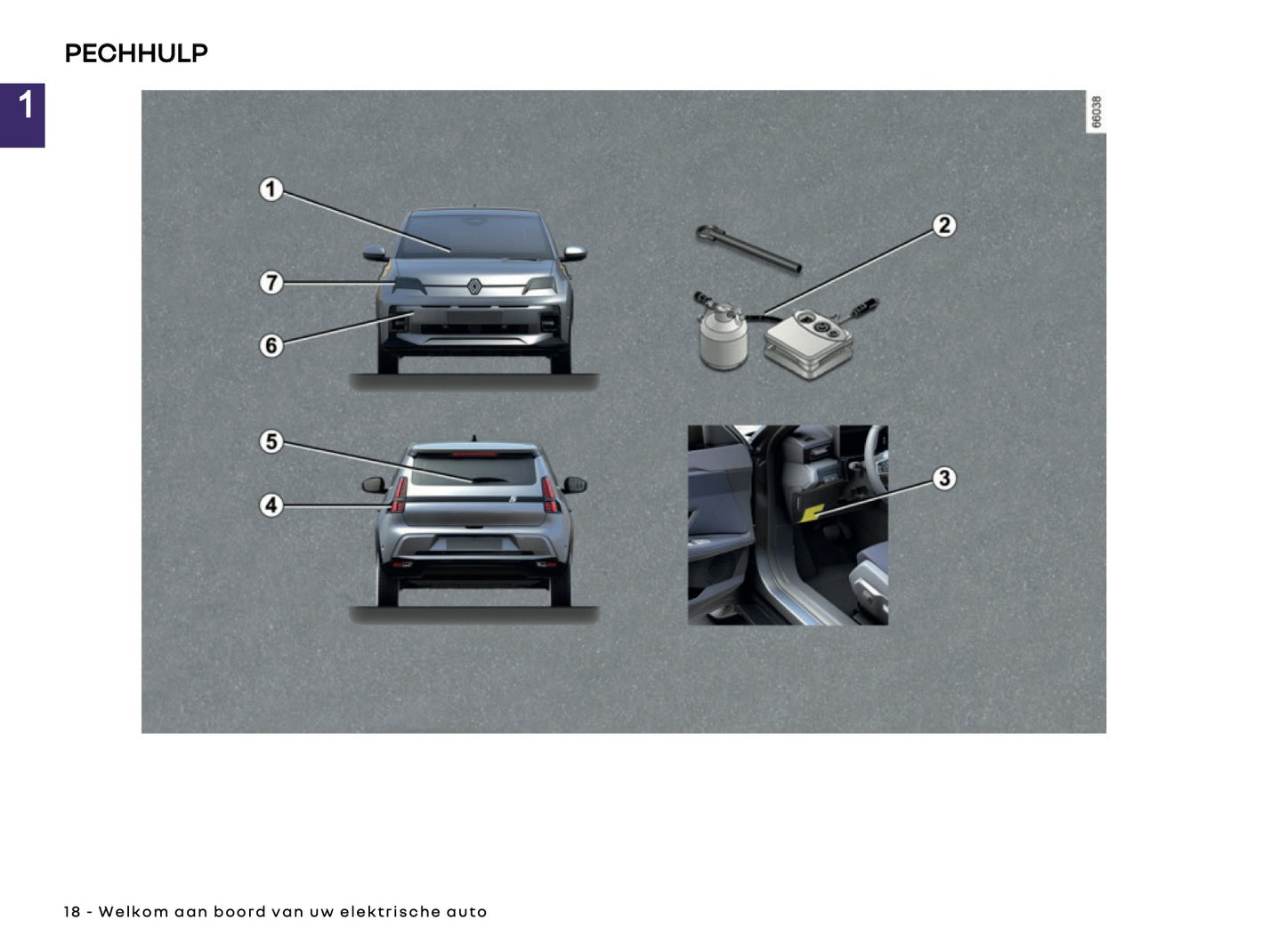 PECHHULP

1

66038

1
7
6
2
5
4
3

18 - Welkom aan boord van uw elektrische auto