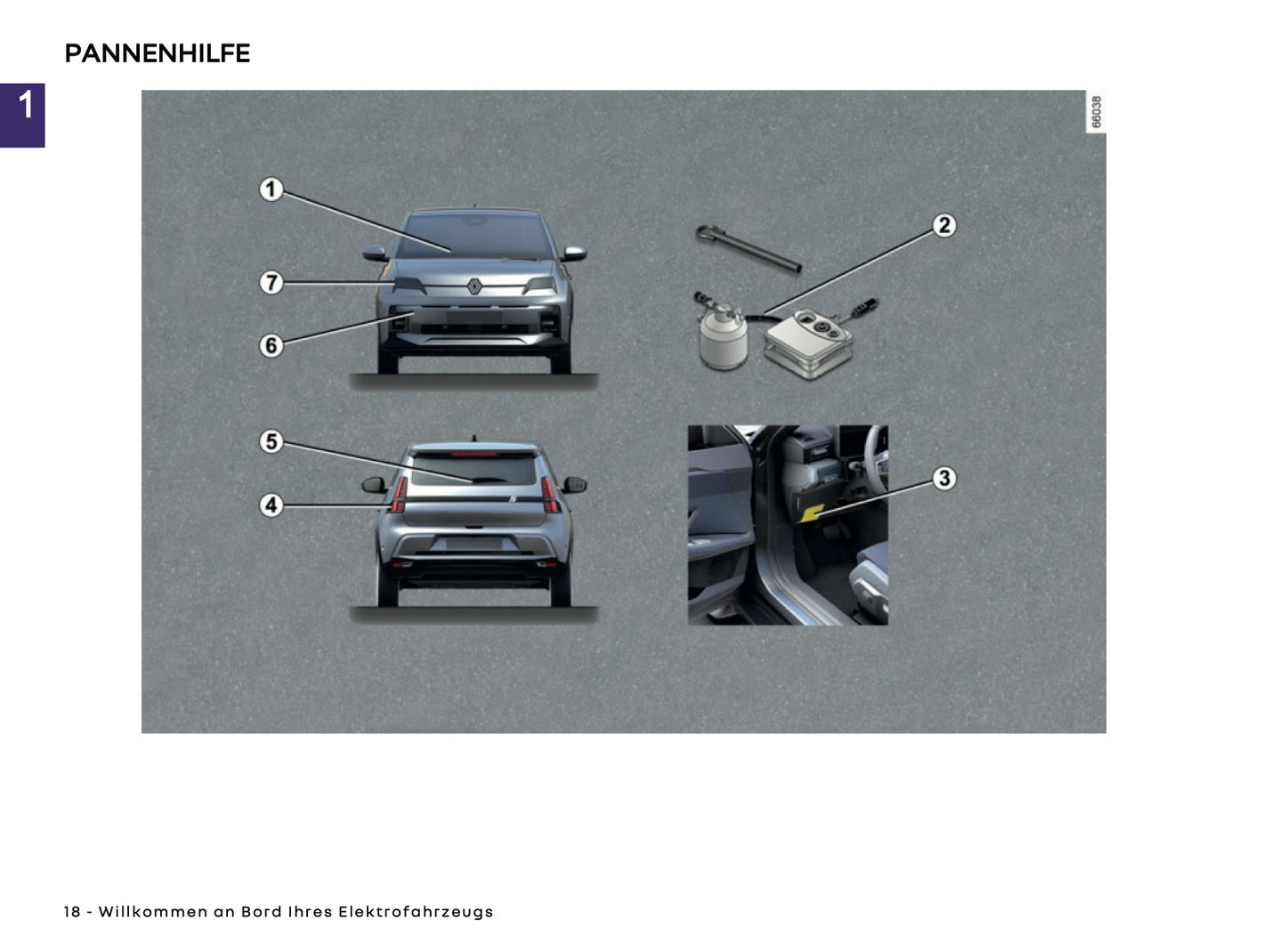 PANNENHILFE

1

66038

1

7

6

2

5

4

3

18 - Willkommen an Bord Ihres Elektrofahrzeugs