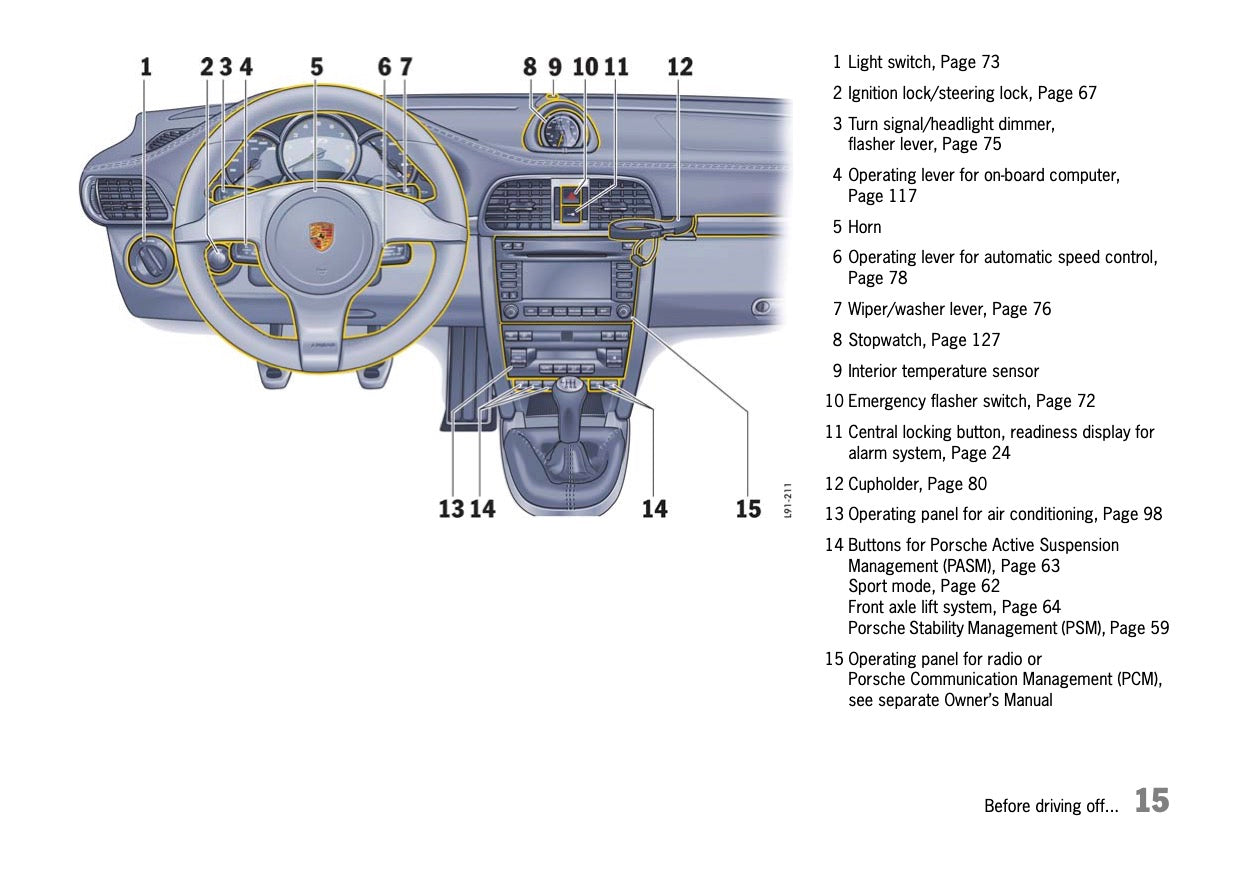 1 2 3 4 5 6 7 8 9 10 11 12

13 14 14 15

L91-211

1 Light switch, Page 73

2 Ignition lock/steering lock, Page 67

3 Turn signal/headlight dimmer, flasher lever, Page 75

4 Operating lever for on-board computer, Page 117

5 Horn

6 Operating lever for automatic speed control, Page 78

7 Wiper/washer lever, Page 76

8 Stopwatch, Page 127

9 Interior temperature sensor

10 Emergency flasher switch, Page 72

11 Central locking button, readiness display for alarm system, Page 24

12 Cupholder, Page 80

13 Operating panel for air conditioning, Page 98

14 Buttons for Porsche Active Suspension Management (PASM), Page 63
Sport mode, Page 62
Front axle lift system, Page 64
Porsche Stability Management (PSM), Page 59

15 Operating panel for radio or Porsche Communication Management (PCM), see separate Owner's Manual

Before driving off... 15