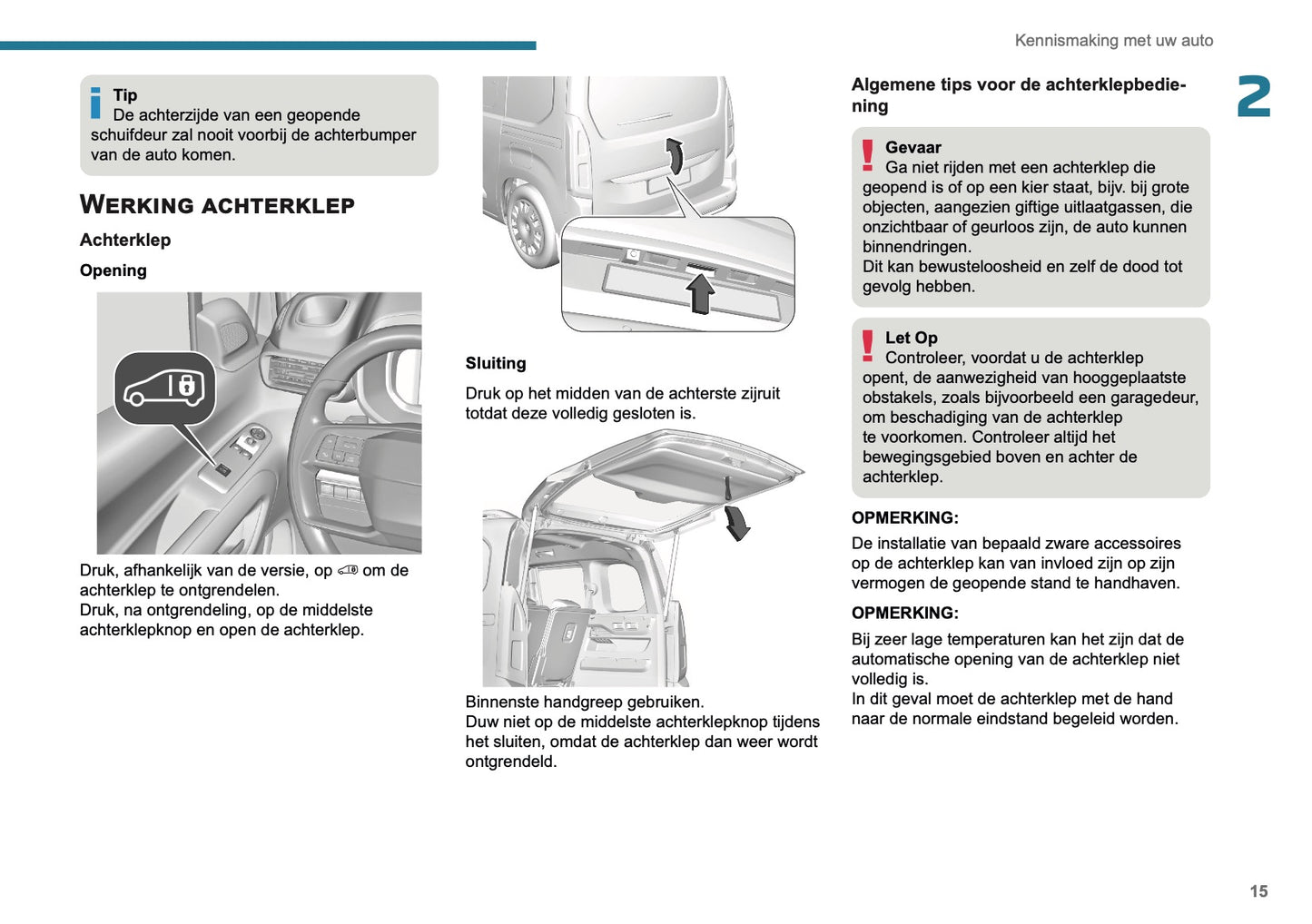 Kennismaking met uw auto

2

Tip
De achterzijde van een geopende schuifdeur zal nooit voorbij de achterbumper van de auto komen.

WERKING ACHTERKLEP

Achterklep

Opening

Druk, afhankelijk van de versie, op om de achterklep te ontgrendelen.
Druk, na ontgrendeling, op de middelste achterklepknop en open de achterklep.

Sluiting

Druk op het midden van de achterste zijruit totdat deze volledig gesloten is.

Binnenste handgreep gebruiken.
Duw niet op de middelste achterklepknop tijdens het sluiten, omdat de achterklep dan weer wordt ontgrendeld.

Algemene tips voor de achterklepbediening

Gevaar
Ga niet rijden met een achterklep die geopend is of op een kier staat, bijv. bij grote objecten, aangezien giftige uitlaatgassen, die onzichtbaar of geurloos zijn, de auto kunnen binnendringen.
Dit kan bewusteloosheid en zelf de dood tot gevolg hebben.

Let Op
Controleer, voordat u de achterklep opent, de aanwezigheid van hooggeplaatste obstakels, zoals bijvoorbeeld een garagedeur, om beschadiging van de achterklep te voorkomen. Controleer altijd het bewegingsgebied boven en achter de achterklep.

OPMERKING:
De installatie van bepaald zware accessoires op de achterklep kan van invloed zijn op zijn vermogen de geopende stand te handhaven.

OPMERKING:
Bij zeer lage temperaturen kan het zijn dat de automatische opening van de achterklep niet volledig is.
In dit geval moet de achterklep met de hand naar de normale eindstand begeleid worden.

15