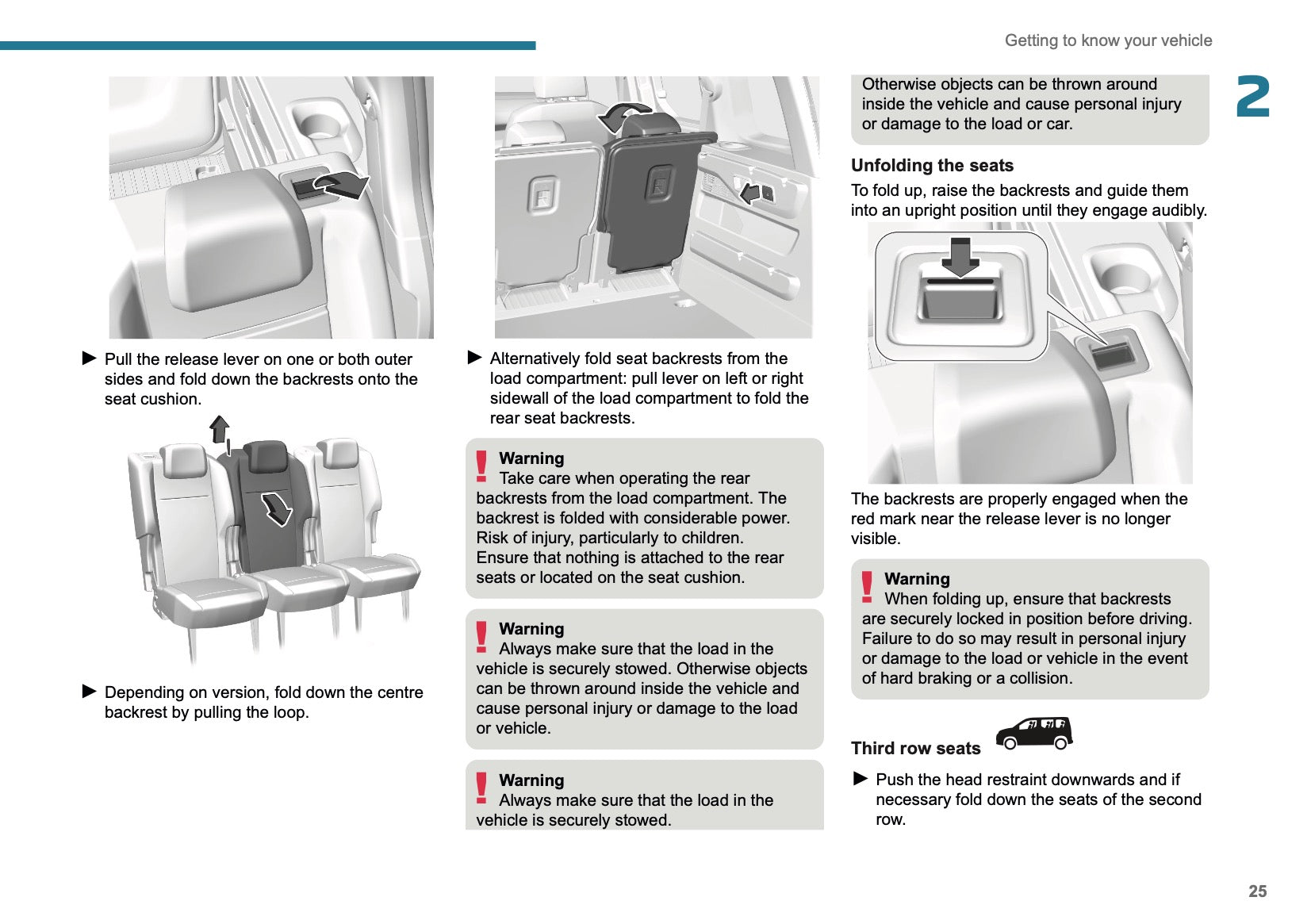 Getting to know your vehicle

2

► Pull the release lever on one or both outer sides and fold down the backrests onto the seat cushion.

► Depending on version, fold down the centre backrest by pulling the loop.

► Alternatively fold seat backrests from the load compartment: pull lever on left or right sidewall of the load compartment to fold the rear seat backrests.

Warning
Take care when operating the rear backrests from the load compartment. The backrest is folded with considerable power. Risk of injury, particularly to children. Ensure that nothing is attached to the rear seats or located on the seat cushion.

Warning
Always make sure that the load in the vehicle is securely stowed. Otherwise objects can be thrown around inside the vehicle and cause personal injury or damage to the load or vehicle.

Warning
Always make sure that the load in the vehicle is securely stowed.

Otherwise objects can be thrown around inside the vehicle and cause personal injury or damage to the load or car.

Unfolding the seats
To fold up, raise the backrests and guide them into an upright position until they engage audibly.

The backrests are properly engaged when the red mark near the release lever is no longer visible.

Warning
When folding up, ensure that backrests are securely locked in position before driving. Failure to do so may result in personal injury or damage to the load or vehicle in the event of hard braking or a collision.

Third row seats

► Push the head restraint downwards and if necessary fold down the seats of the second row.

25