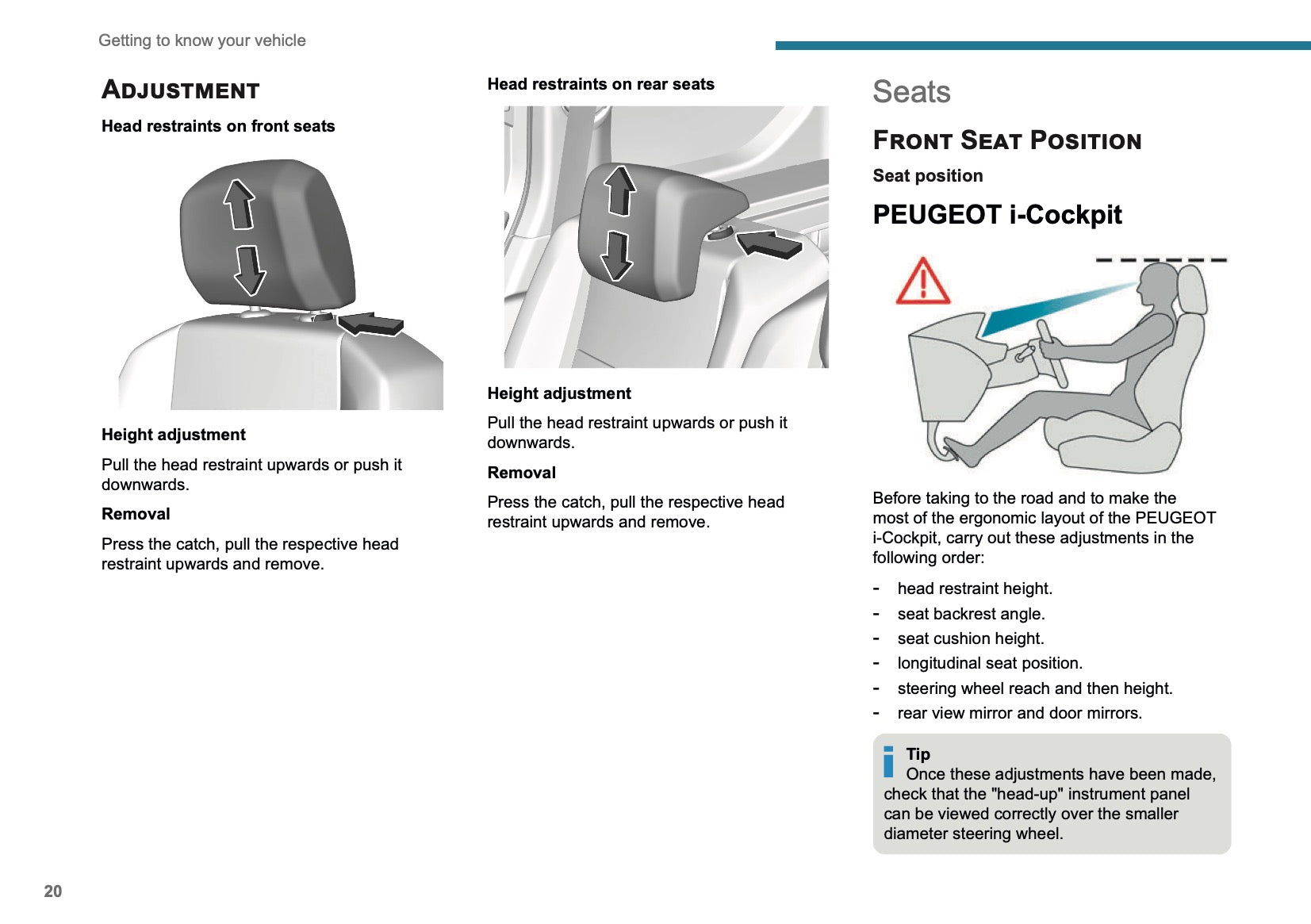 Getting to know your vehicle

ADJUSTMENT

Head restraints on front seats

Height adjustment

Pull the head restraint upwards or push it downwards.

Removal

Press the catch, pull the respective head restraint upwards and remove.

Head restraints on rear seats

Height adjustment

Pull the head restraint upwards or push it downwards.

Removal

Press the catch, pull the respective head restraint upwards and remove.

Seats

FRONT SEAT POSITION

Seat position

PEUGEOT i-Cockpit

Before taking to the road and to make the most of the ergonomic layout of the PEUGEOT i-Cockpit, carry out these adjustments in the following order:

- head restraint height.
- seat backrest angle.
- seat cushion height.
- longitudinal seat position.
- steering wheel reach and then height.
- rear view mirror and door mirrors.

Tip
Once these adjustments have been made, check that the "head-up" instrument panel can be viewed correctly over the smaller diameter steering wheel.

20