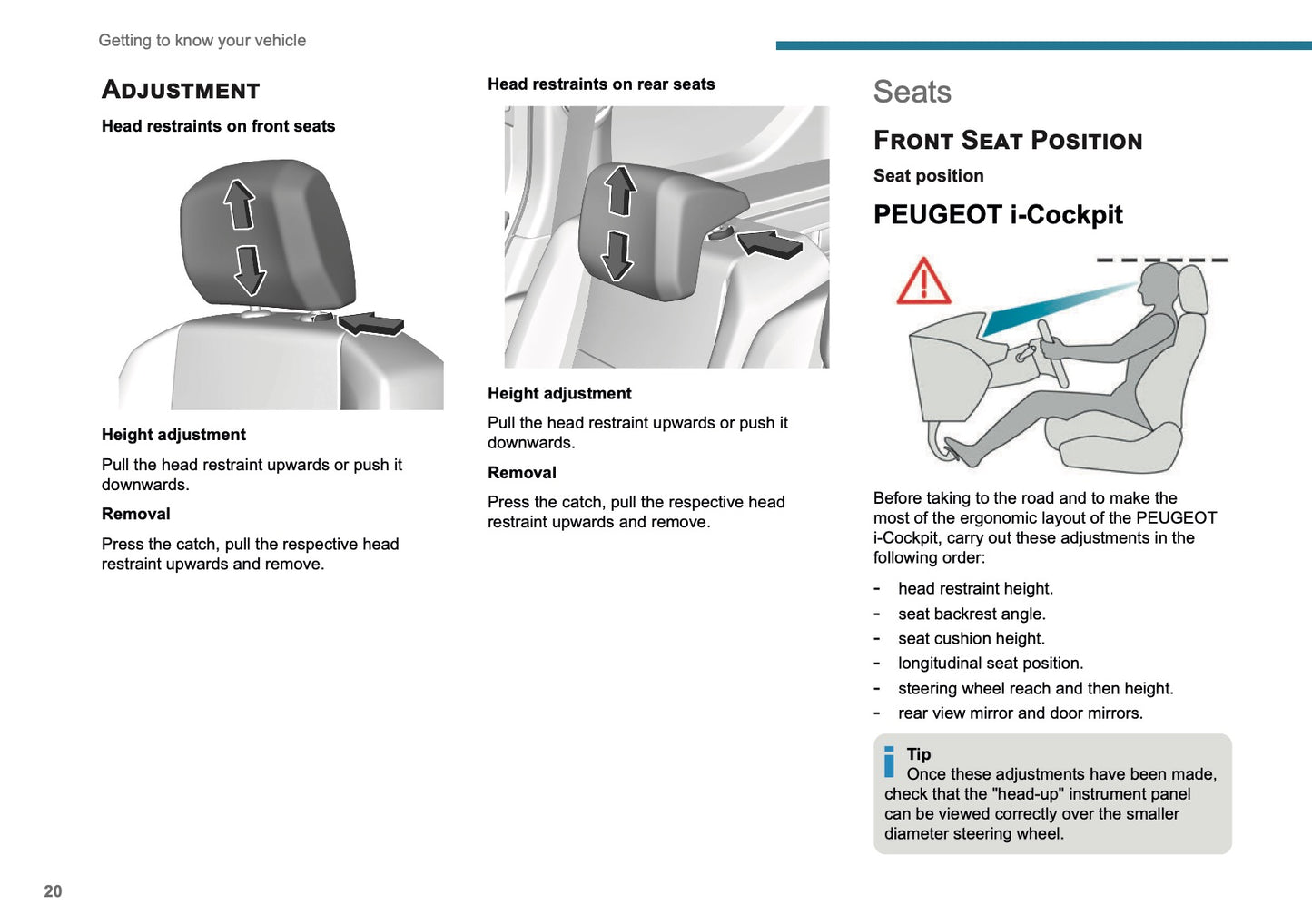 Getting to know your vehicle

ADJUSTMENT

Head restraints on front seats

Height adjustment

Pull the head restraint upwards or push it downwards.

Removal

Press the catch, pull the respective head restraint upwards and remove.

Head restraints on rear seats

Height adjustment

Pull the head restraint upwards or push it downwards.

Removal

Press the catch, pull the respective head restraint upwards and remove.

Seats

FRONT SEAT POSITION

Seat position

PEUGEOT i-Cockpit

Before taking to the road and to make the most of the ergonomic layout of the PEUGEOT i-Cockpit, carry out these adjustments in the following order:

- head restraint height.
- seat backrest angle.
- seat cushion height.
- longitudinal seat position.
- steering wheel reach and then height.
- rear view mirror and door mirrors.

Tip
Once these adjustments have been made, check that the "head-up" instrument panel can be viewed correctly over the smaller diameter steering wheel.

20