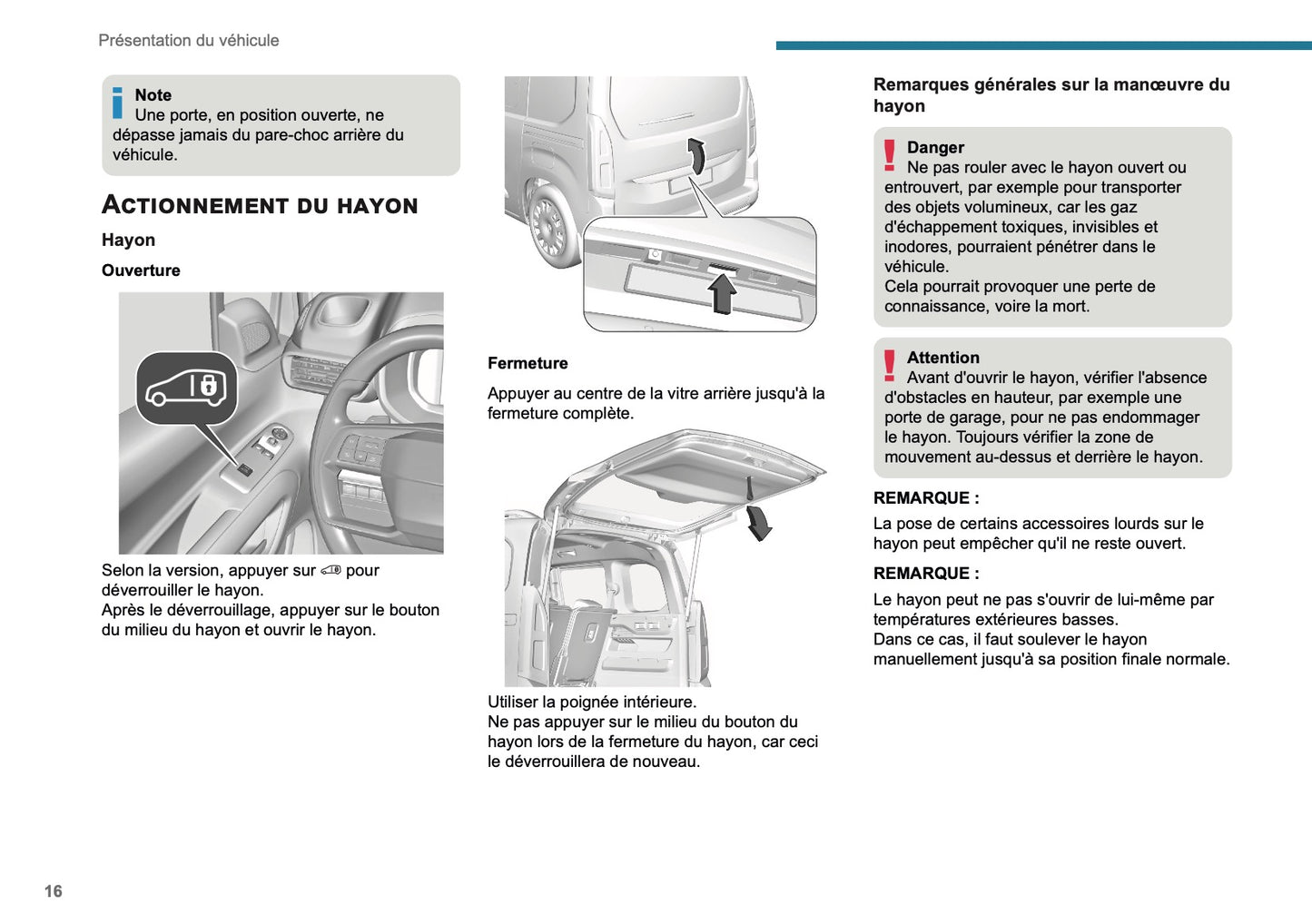 Présentation du véhicule

Note
Une porte, en position ouverte, ne dépasse jamais du pare-choc arrière du véhicule.

ACTIONNEMENT DU HAYON

Hayon

Ouverture

Selon la version, appuyer sur pour déverrouiller le hayon.
Après le déverrouillage, appuyer sur le bouton du milieu du hayon et ouvrir le hayon.

Fermeture

Appuyer au centre de la vitre arrière jusqu'à la fermeture complète.

Utiliser la poignée intérieure.
Ne pas appuyer sur le milieu du bouton du hayon lors de la fermeture du hayon, car ceci le déverrouillera de nouveau.

Remarques générales sur la manœuvre du hayon

Danger
Ne pas rouler avec le hayon ouvert ou entrouvert, par exemple pour transporter des objets volumineux, car les gaz d'échappement toxiques, invisibles et inodores, pourraient pénétrer dans le véhicule.
Cela pourrait provoquer une perte de connaissance, voire la mort.

Attention
Avant d'ouvrir le hayon, vérifier l'absence d'obstacles en hauteur, par exemple une porte de garage, pour ne pas endommager le hayon. Toujours vérifier la zone de mouvement au-dessus et derrière le hayon.

REMARQUE :
La pose de certains accessoires lourds sur le hayon peut empêcher qu'il ne reste ouvert.

REMARQUE :
Le hayon peut ne pas s'ouvrir de lui-même par températures extérieures basses.
Dans ce cas, il faut soulever le hayon manuellement jusqu'à sa position finale normale.

16